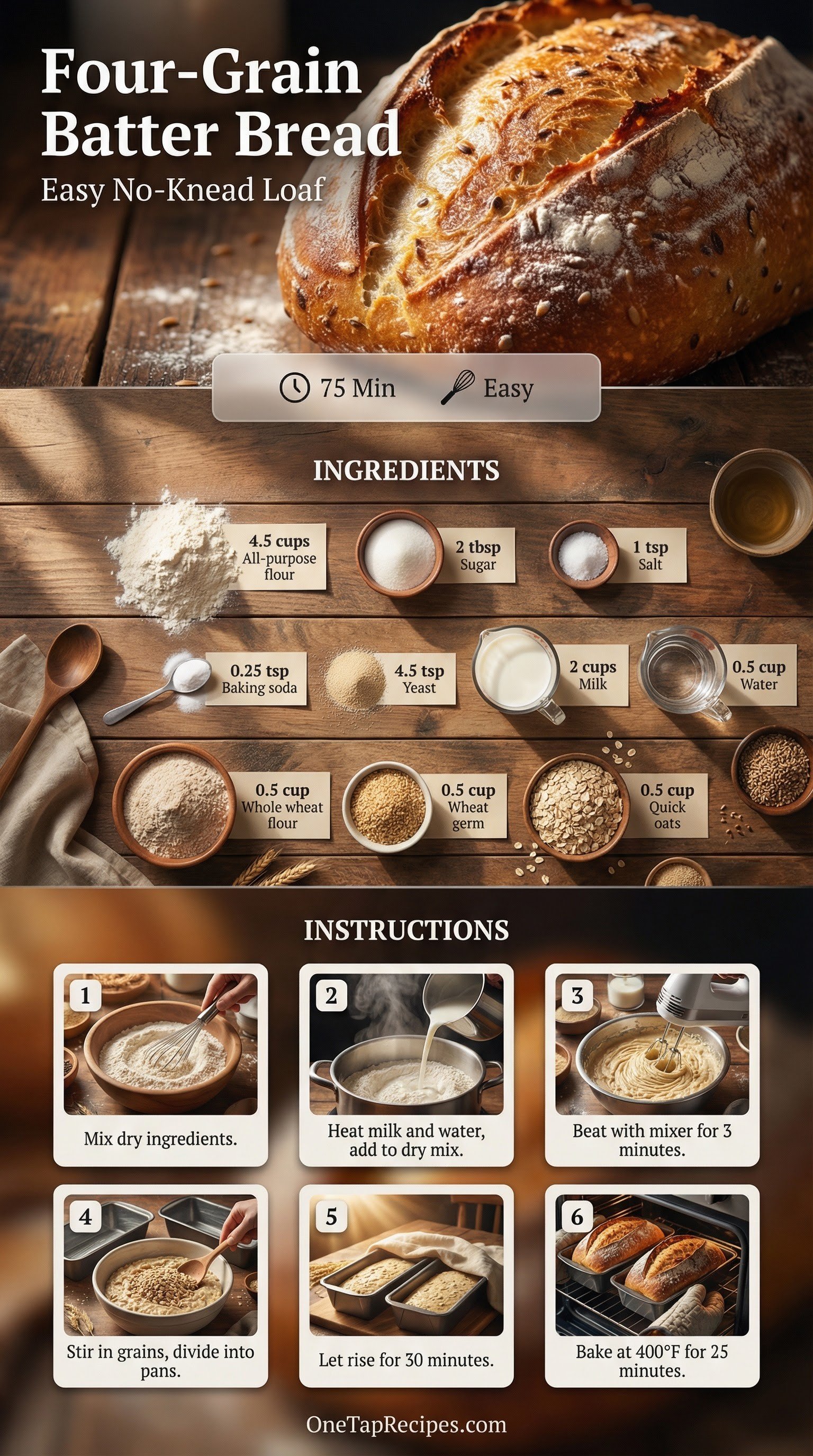 Four-Grain Batter Bread
Easy No-Knead Loaf

75 Min Easy

INGREDIENTS

4.5 cups All-purpose flour

2 tbsp Sugar

1 tsp Salt

0.25 tsp Baking soda

4.5 tsp Yeast

2 cups Milk

0.5 cup Water

0.5 cup Whole wheat flour

0.5 cup Wheat germ

0.5 cup Quick oats

INSTRUCTIONS

1
Mix dry ingredients.

2
Heat milk and water, add to dry mix.

3
Beat with mixer for 3 minutes.

4
Stir in grains, divide into pans.

5
Let rise for 30 minutes.

6
Bake at 400°F for 25 minutes.

OneTapRecipes.com