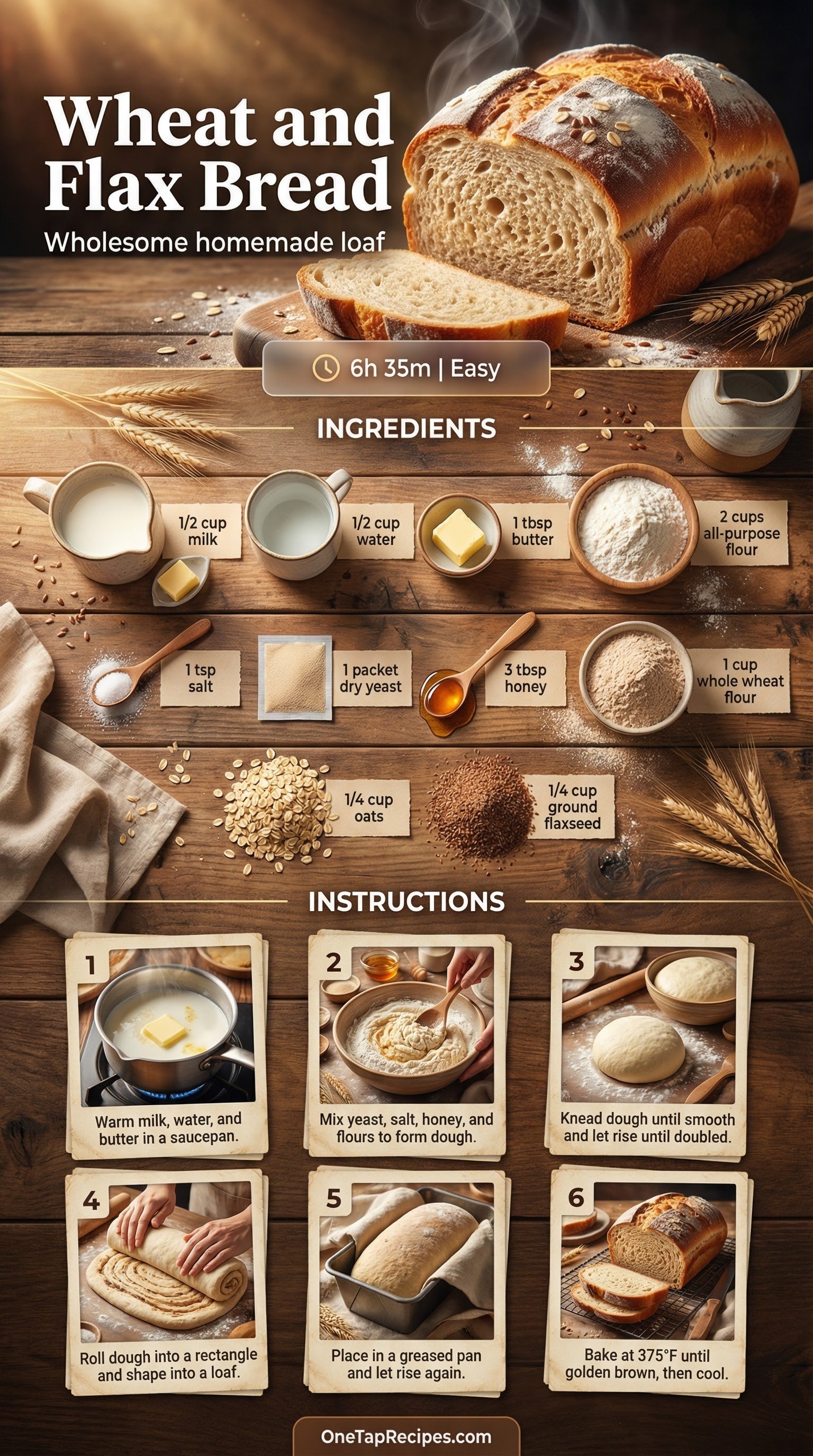 Wheat and Flax Bread

Wholesome homemade loaf

6h 35m | Easy

INGREDIENTS

1/2 cup milk

1/2 cup water

1 tbsp butter

2 cups all-purpose flour

1 tsp salt

1 packet dry yeast

3 tbsp honey

1 cup whole wheat flour

1/4 cup oats

1/4 cup ground flaxseed

INSTRUCTIONS

1
Warm milk, water, and butter in a saucepan.

2
Mix yeast, salt, honey, and flours to form dough.

3
Knead dough until smooth and let rise until doubled.

4
Roll dough into a rectangle and shape into a loaf.

5
Place in a greased pan and let rise again.

6
Bake at 375°F until golden brown, then cool.

OneTapRecipes.com