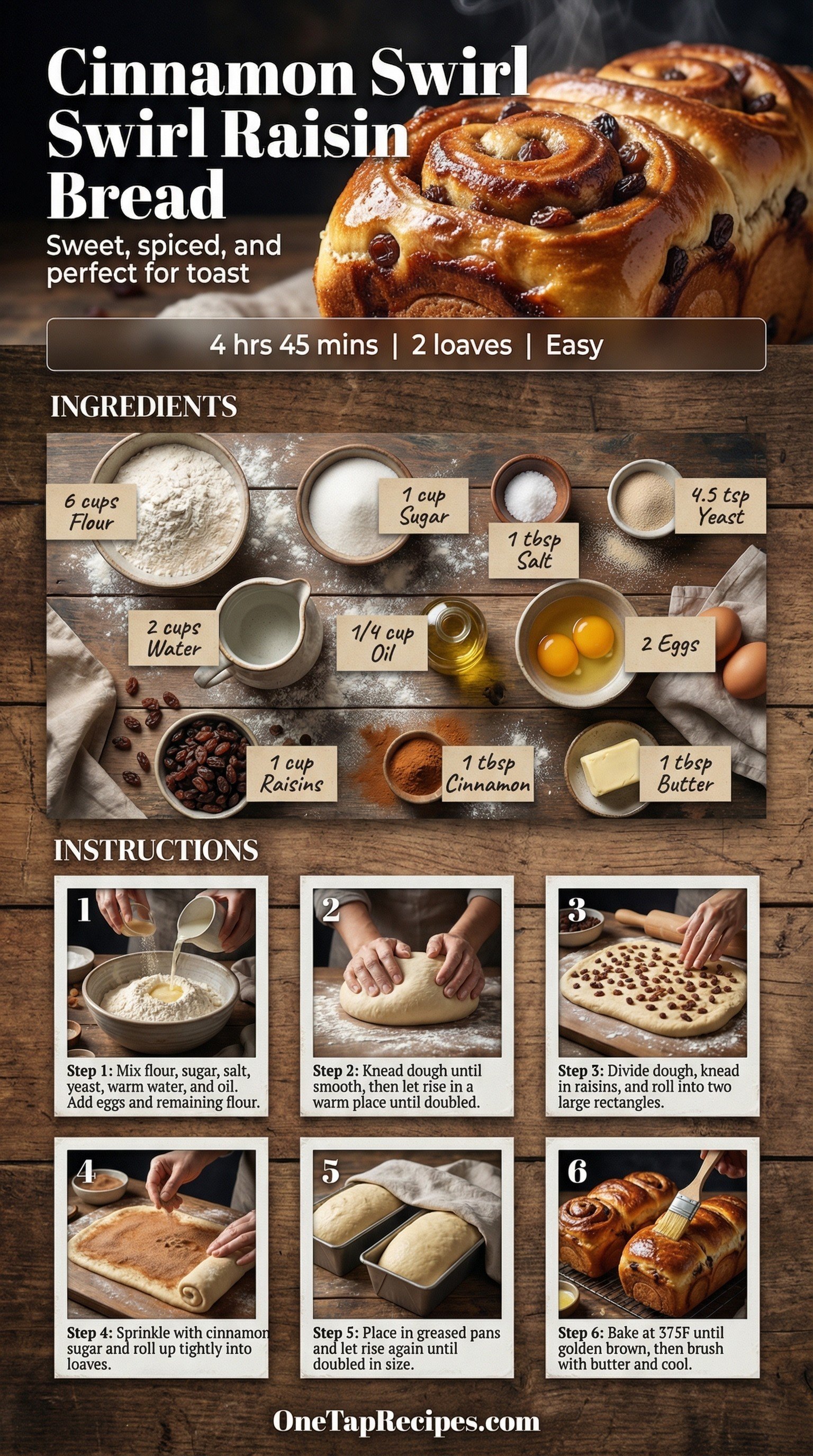 Cinnamon Swirl Swirl Raisin Bread

Sweet, spiced, and perfect for toast

4 hrs 45 mins | 2 loaves | Easy

INGREDIENTS

6 cups Flour

1 cup Sugar

1 tbsp Salt

4.5 tsp Yeast

2 cups Water

1/4 cup Oil

2 Eggs

1 cup Raisins

1 tbsp Cinnamon

1 tbsp Butter

INSTRUCTIONS

1

Step 1: Mix flour, sugar, salt, yeast, warm water, and oil. Add eggs and remaining flour.

2

Step 2: Knead dough until smooth, then let rise in a warm place until doubled.

3

Step 3: Divide dough, knead in raisins, and roll into two large rectangles.

4

Step 4: Sprinkle with cinnamon sugar and roll up tightly into loaves.

5

Step 5: Place in greased pans and let rise again until doubled in size.

6

Step 6: Bake at 375F until golden brown, then brush with butter and cool.

OneTapRecipes.com