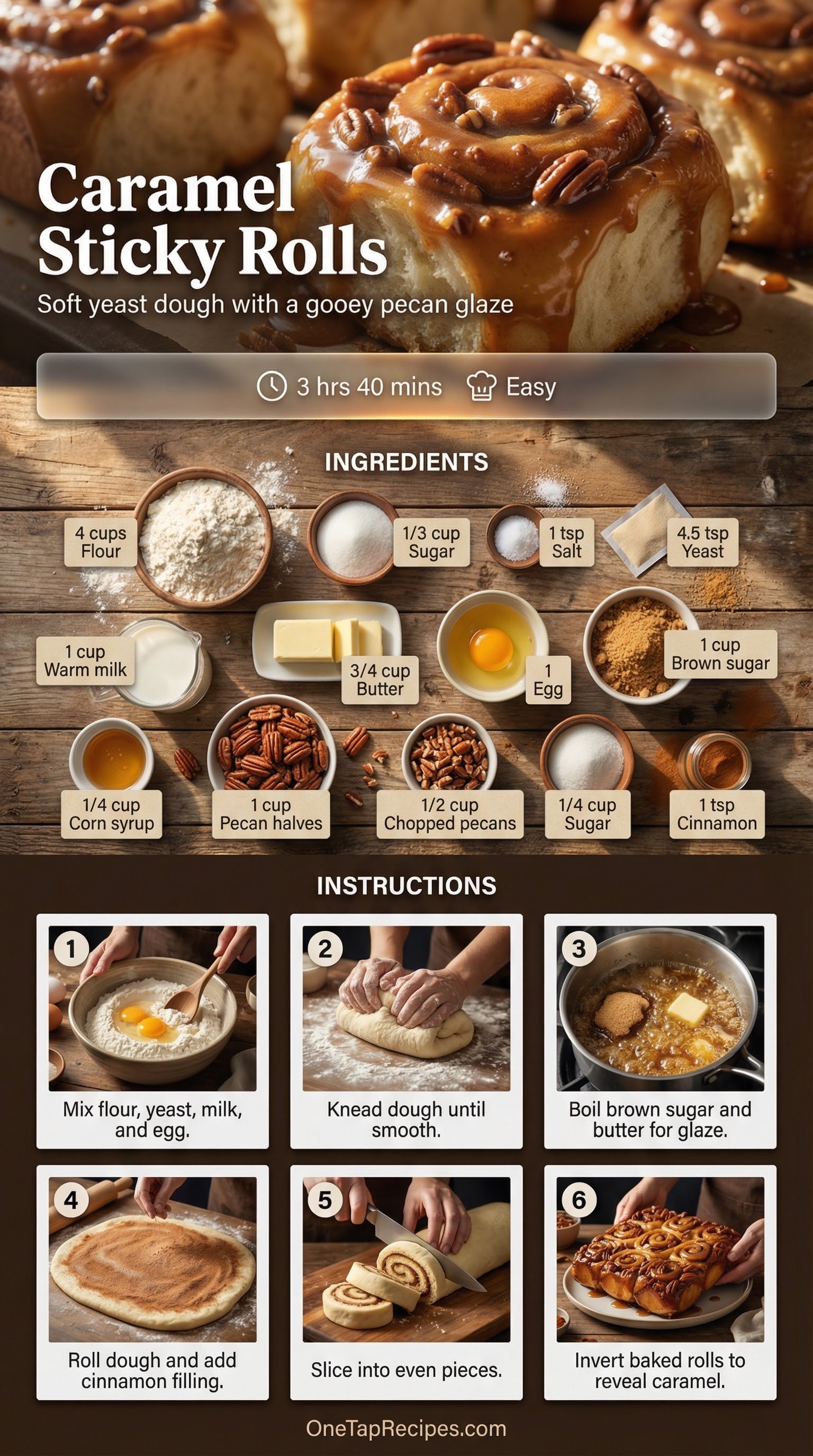 Caramel Sticky Rolls

Soft yeast dough with a gooey pecan glaze

3 hrs 40 mins Easy

INGREDIENTS

4 cups Flour

1/3 cup Sugar

1 tsp Salt

4.5 tsp Yeast

1 cup Warm milk

3/4 cup Butter

1 Egg

1 cup Brown sugar

1/4 cup Corn syrup

1 cup Pecan halves

1/2 cup Chopped pecans

1/4 cup Sugar

1 tsp Cinnamon

INSTRUCTIONS

1 Mix flour, yeast, milk, and egg.

2 Knead dough until smooth.

3 Boil brown sugar and butter for glaze.

4 Roll dough and add cinnamon filling.

5 Slice into even pieces.

6 Invert baked rolls to reveal caramel.

OneTapRecipes.com