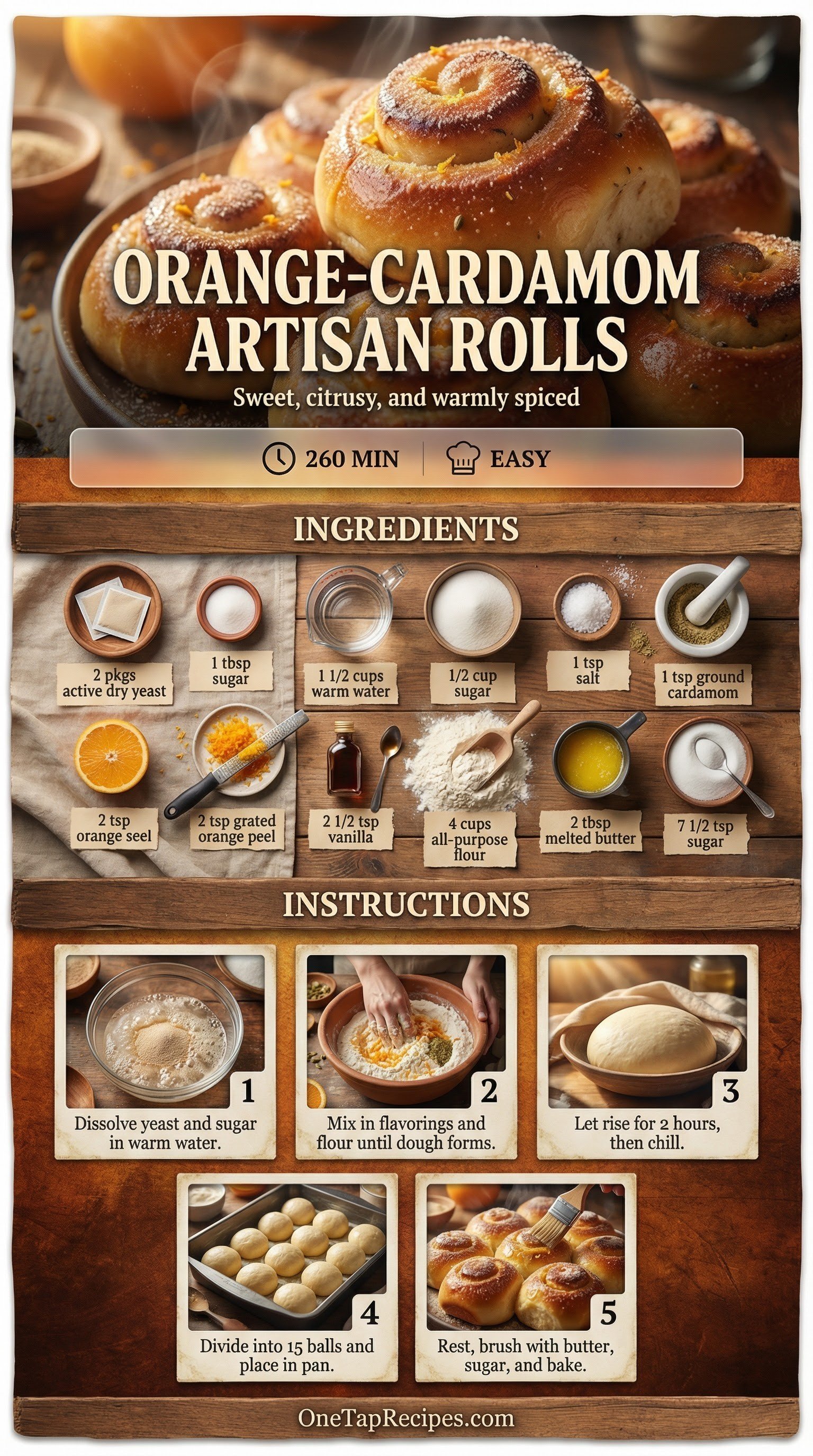 ORANGE-CARDAMOM ARTISAN ROLLS

Sweet, citrusy, and warmly spiced

260 MIN

EASY

INGREDIENTS

2 pkgs active dry yeast

1 tbsp sugar

1 1/2 cups warm water

1/2 cup sugar

1 tsp salt

1 tsp ground cardamom

2 tsp orange seel

2 tsp grated orange peel

2 1/2 tsp vanilla

4 cups all-purpose flour

2 tbsp melted butter

7 1/2 tsp sugar

INSTRUCTIONS

1
Dissolve yeast and sugar in warm water.

2
Mix in flavorings and flour until dough forms.

3
Let rise for 2 hours, then chill.

4
Divide into 15 balls and place in pan.

5
Rest, brush with butter, sugar, and bake.

OneTapRecipes.com