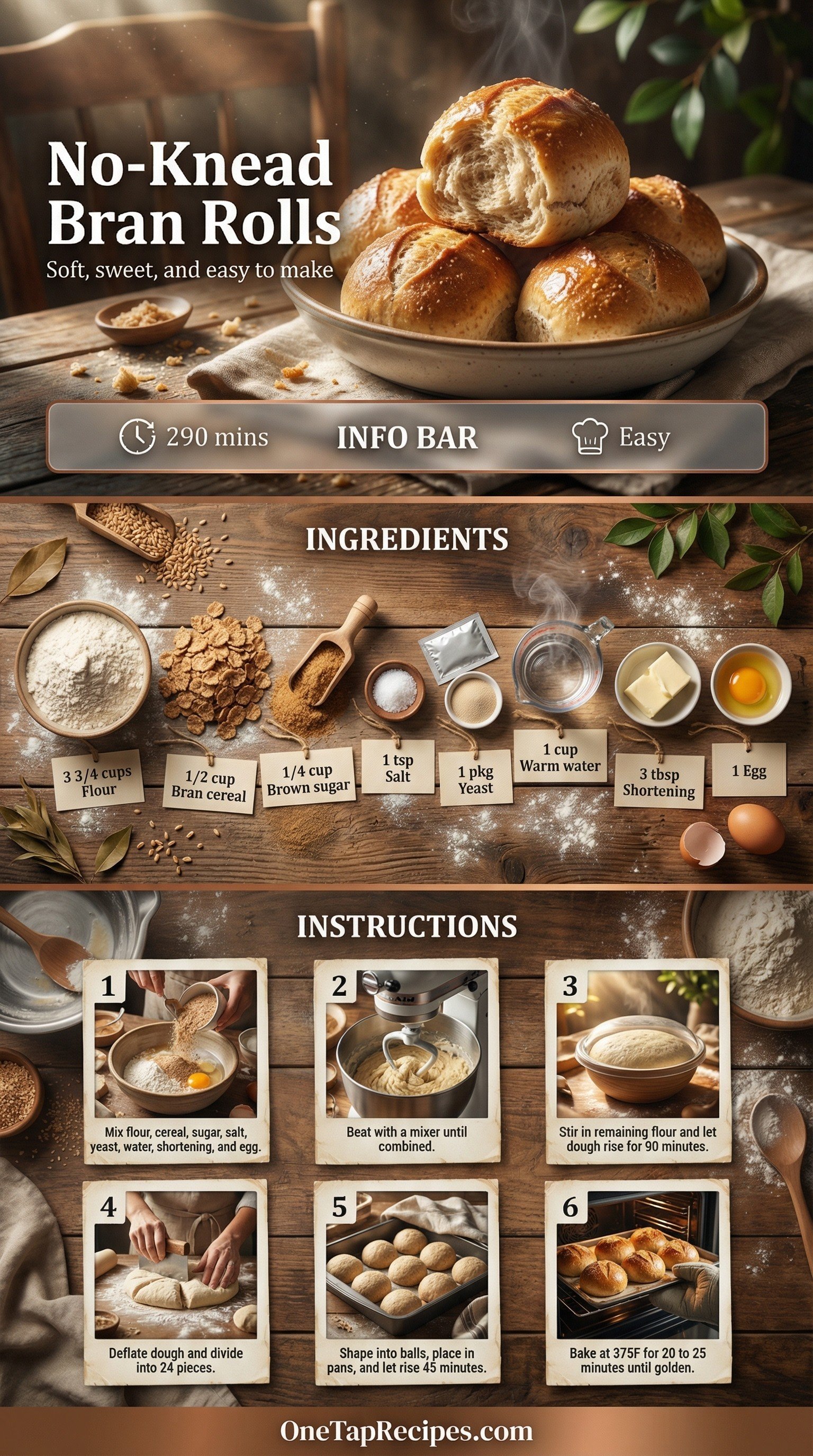 No-Knead Bran Rolls

Soft, sweet, and easy to make

290 mins
INFO BAR
Easy

INGREDIENTS

3 3/4 cups Flour
1/2 cup Bran cereal
1/4 cup Brown sugar
1 tsp Salt
1 pkg Yeast
1 cup Warm water
3 tbsp Shortening
1 Egg

INSTRUCTIONS

1
Mix flour, cereal, sugar, salt, yeast, water, shortening, and egg.

2
Beat with a mixer until combined.

3
Stir in remaining flour and let dough rise for 90 minutes.

4
Deflate dough and divide into 24 pieces.

5
Shape into balls, place in pans, and let rise 45 minutes.

6
Bake at 375F for 20 to 25 minutes until golden.

OneTapRecipes.com