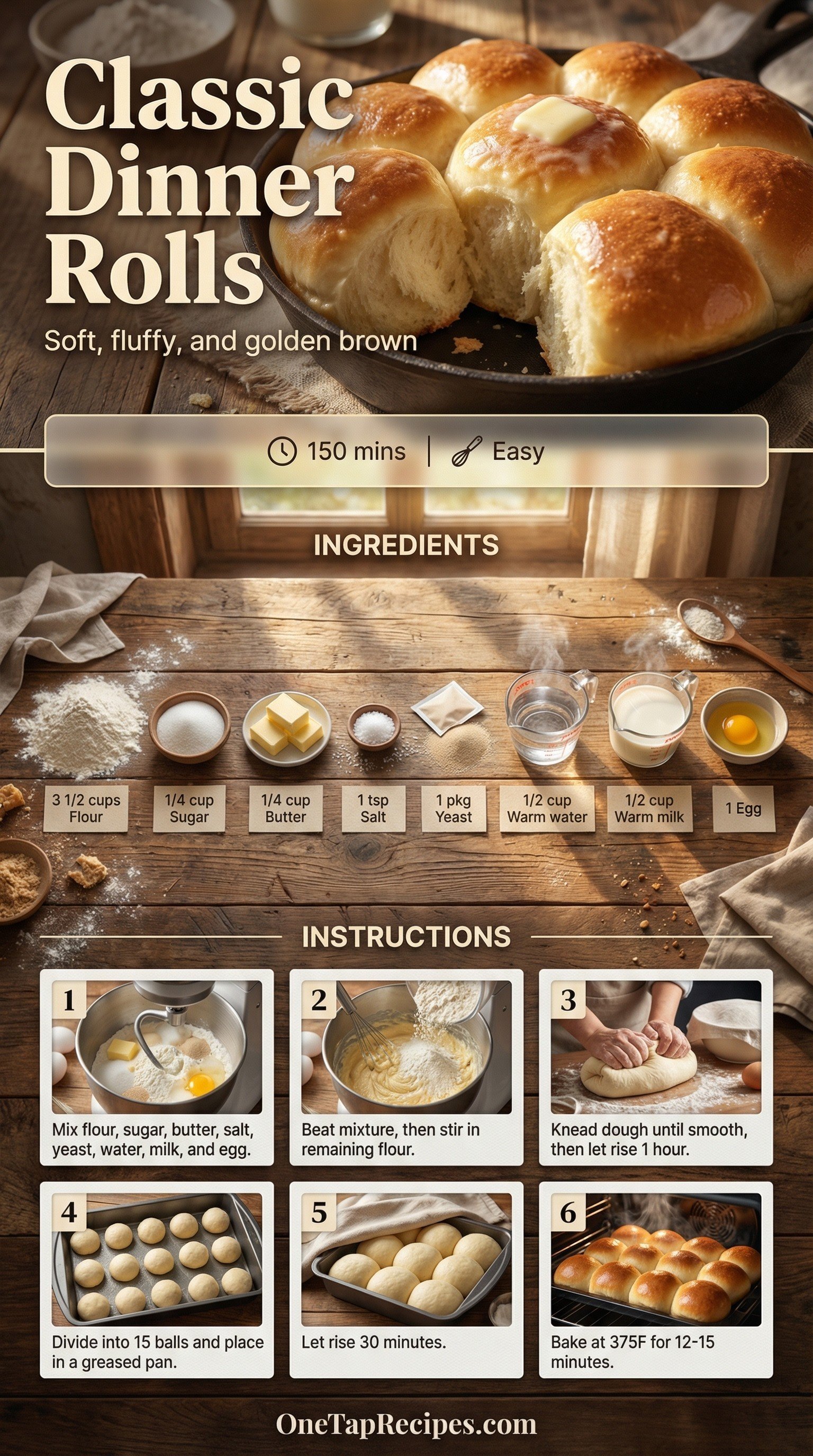 Classic Dinner Rolls

Soft, fluffy, and golden brown

150 mins | Easy

INGREDIENTS

3 1/2 cups Flour

1/4 cup Sugar

1/4 cup Butter

1 tsp Salt

1 pkg Yeast

1/2 cup Warm water

1/2 cup Warm milk

1 Egg

INSTRUCTIONS

1 Mix flour, sugar, butter, salt, yeast, water, milk, and egg.

2 Beat mixture, then stir in remaining flour.

3 Knead dough until smooth, then let rise 1 hour.

4 Divide into 15 balls and place in a greased pan.

5 Let rise 30 minutes.

6 Bake at 375F for 12-15 minutes.

OneTapRecipes.com