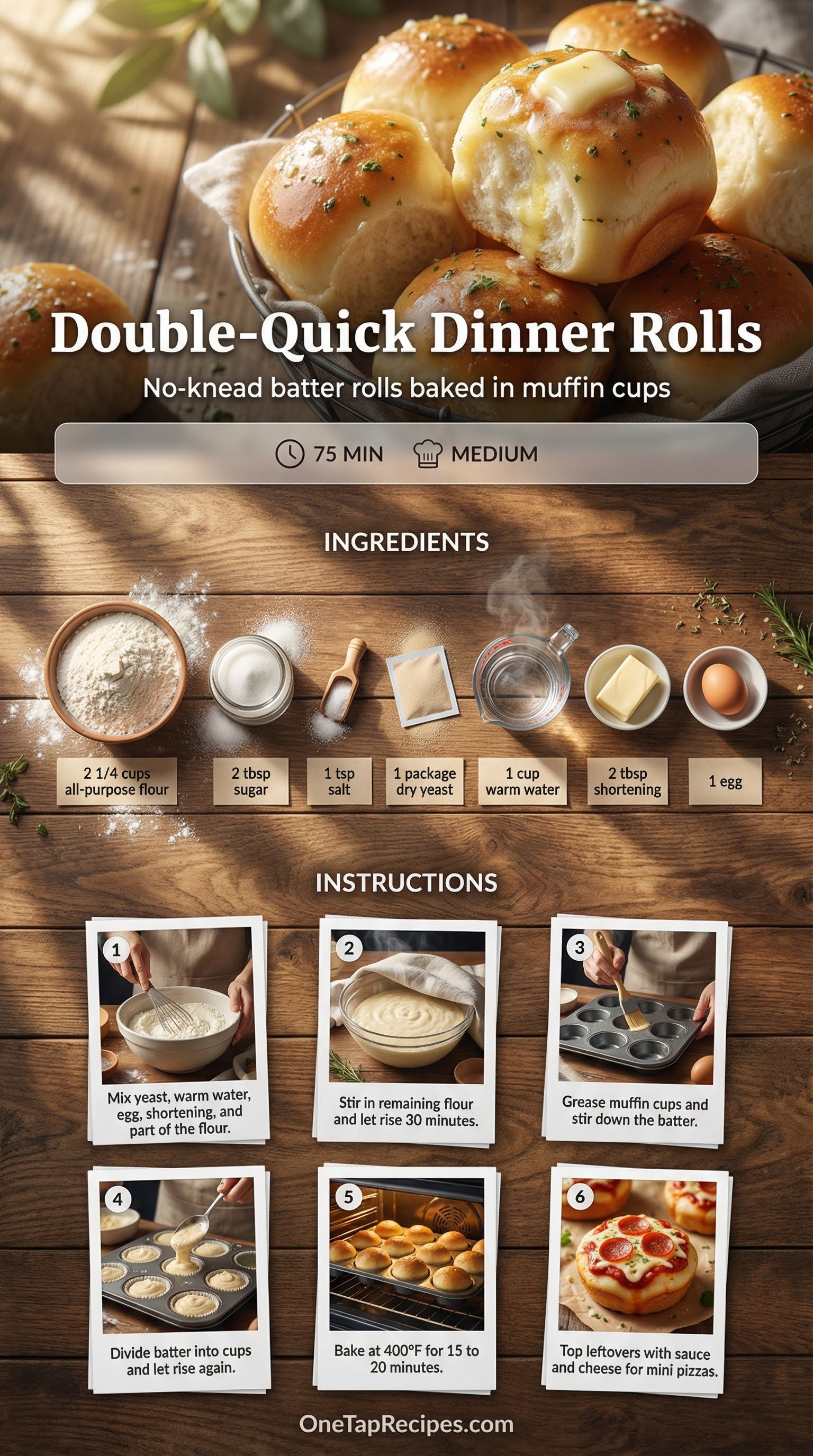 Double-Quick Dinner Rolls

No-knead batter rolls baked in muffin cups

75 MIN MEDIUM

INGREDIENTS

2 1/4 cups all-purpose flour

2 tbsp sugar

1 tsp salt

1 package dry yeast

1 cup warm water

2 tbsp shortening

1 egg

INSTRUCTIONS

1 Mix yeast, warm water, egg, shortening, and part of the flour.

2 Stir in remaining flour and let rise 30 minutes.

3 Grease muffin cups and stir down the batter.

4 Divide batter into cups and let rise again.

5 Bake at 400°F for 15 to 20 minutes.

6 Top leftovers with sauce and cheese for mini pizzas.

OneTapRecipes.com