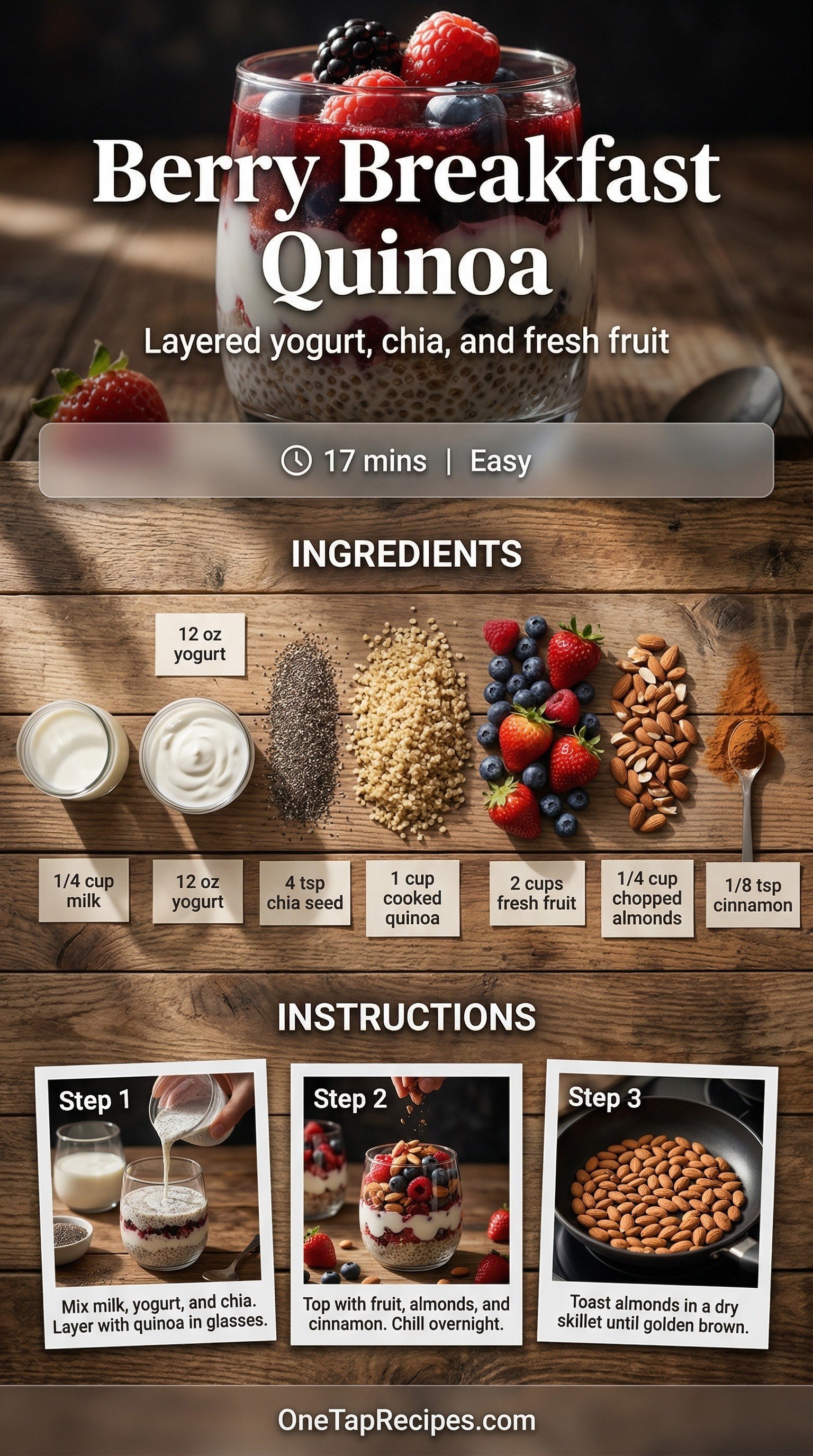 Berry Breakfast Quinoa

Layered yogurt, chia, and fresh fruit

17 mins | Easy

INGREDIENTS

12 oz yogurt

1/4 cup milk

12 oz yogurt

4 tsp chia seed

1 cup cooked quinoa

2 cups fresh fruit

1/4 cup chopped almonds

1/8 tsp cinnamon

INSTRUCTIONS

Step 1

Mix milk, yogurt, and chia. Layer with quinoa in glasses.

Step 2

Top with fruit, almonds, and cinnamon. Chill overnight.

Step 3

Toast almonds in a dry skillet until golden brown.

OneTapRecipes.com