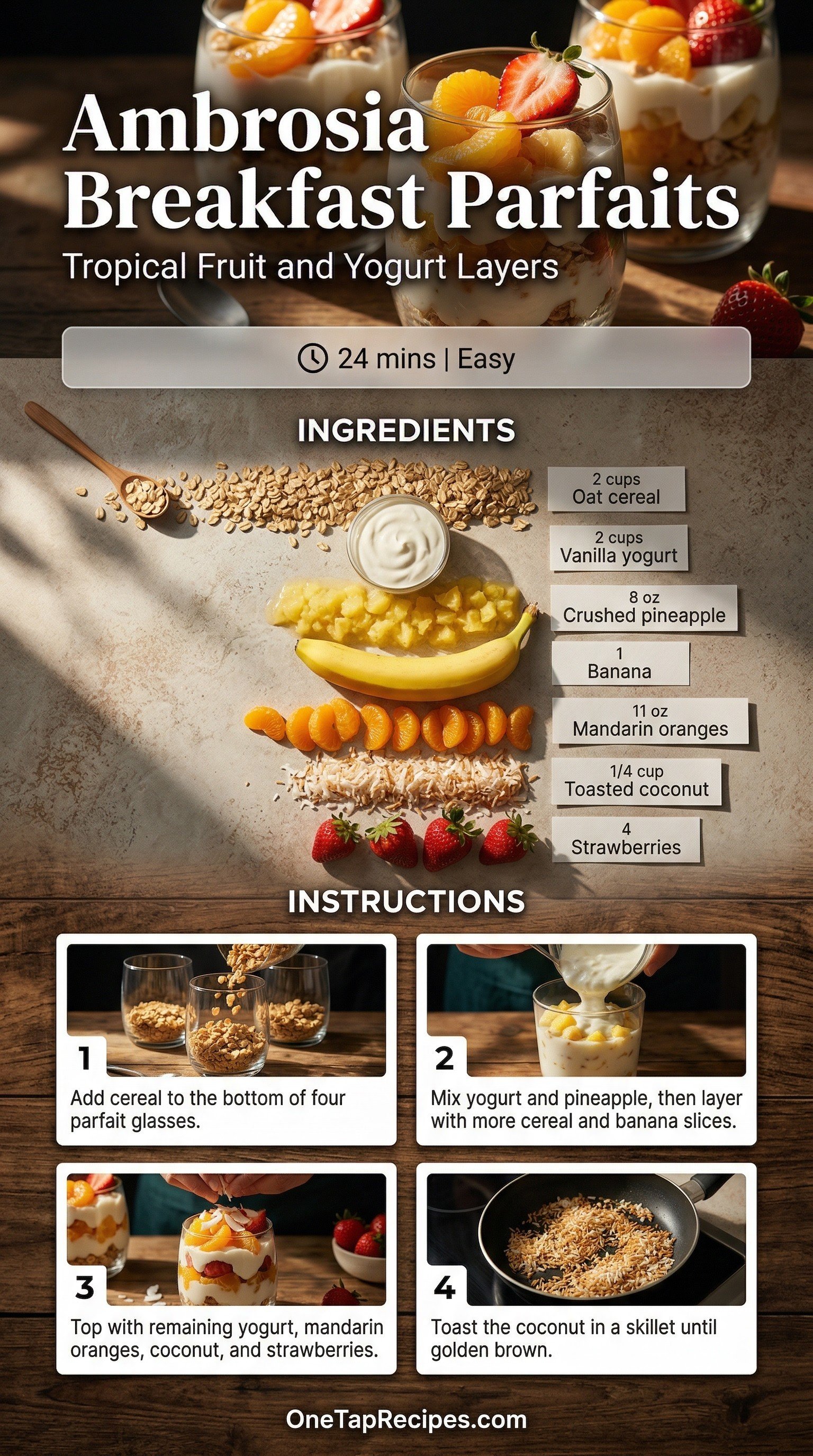 Ambrosia Breakfast Parfaits

Tropical Fruit and Yogurt Layers

24 mins | Easy

INGREDIENTS

2 cups
Oat cereal

2 cups
Vanilla yogurt

8 oz
Crushed pineapple

1
Banana

11 oz
Mandarin oranges

1/4 cup
Toasted coconut

4
Strawberries

INSTRUCTIONS

1
Add cereal to the bottom of four parfait glasses.

2
Mix yogurt and pineapple, then layer with more cereal and banana slices.

3
Top with remaining yogurt, mandarin oranges, coconut, and strawberries.

4
Toast the coconut in a skillet until golden brown.

OneTapRecipes.com