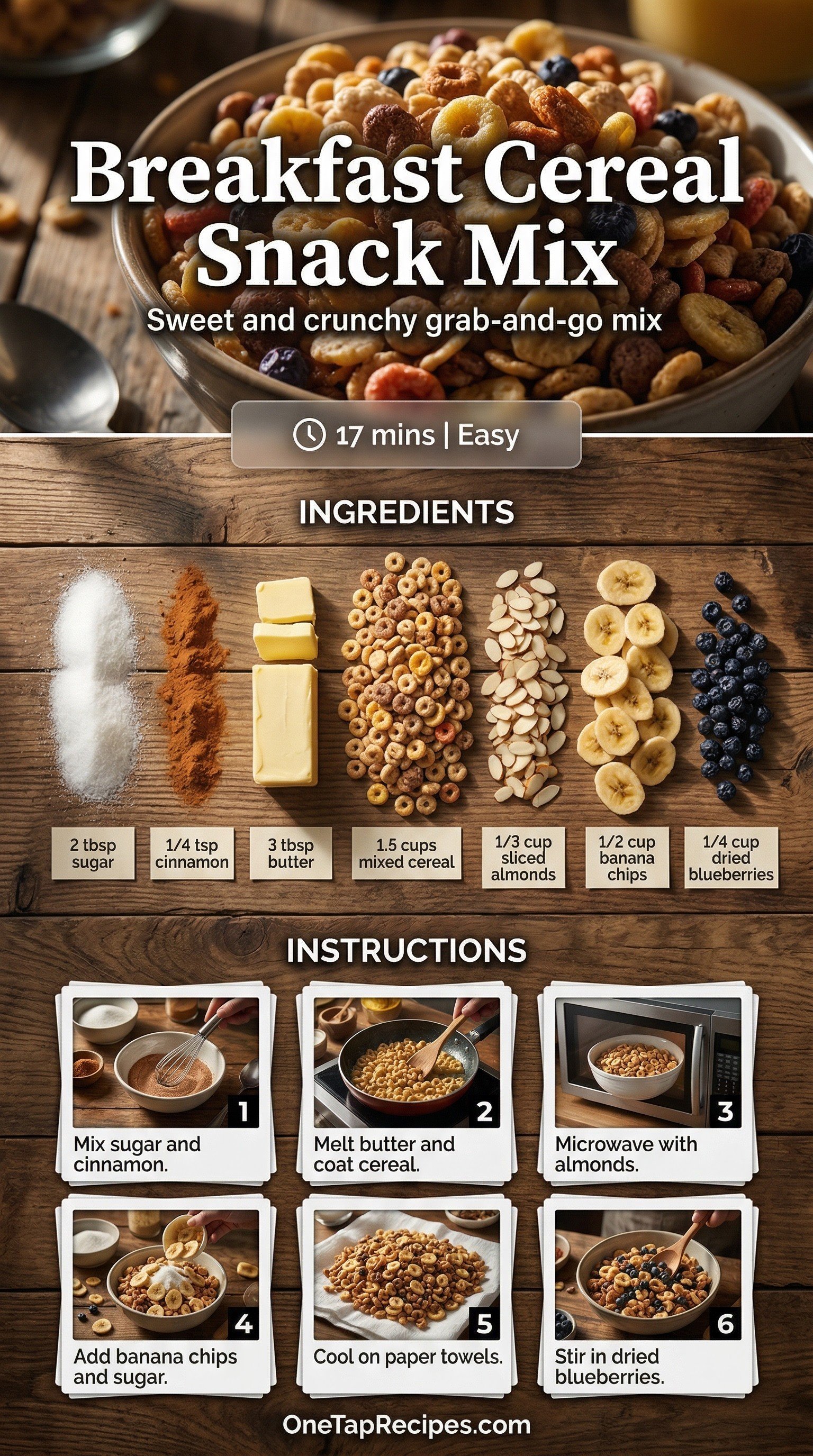 Breakfast Cereal Snack Mix

Sweet and crunchy grab-and-go mix

17 mins | Easy

INGREDIENTS

2 tbsp sugar

1/4 tsp cinnamon

3 tbsp butter

1.5 cups mixed cereal

1/3 cup sliced almonds

1/2 cup banana chips

1/4 cup dried blueberries

INSTRUCTIONS

1 Mix sugar and cinnamon.

2 Melt butter and coat cereal.

3 Microwave with almonds.

4 Add banana chips and sugar.

5 Cool on paper towels.

6 Stir in dried blueberries.

OneTapRecipes.com