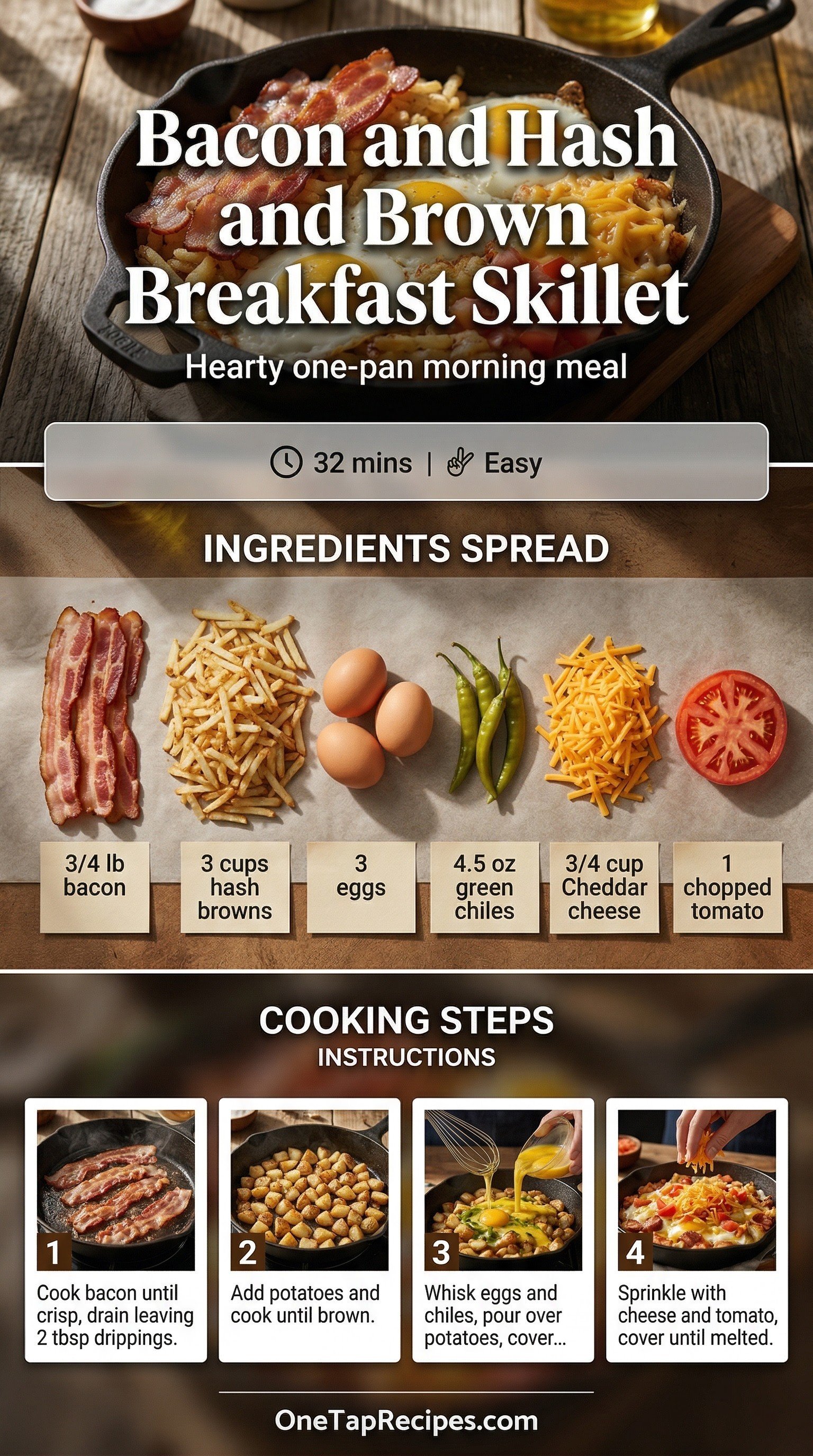 Bacon and Hash and Brown Breakfast Skillet

Hearty one-pan morning meal

32 mins | Easy

INGREDIENTS SPREAD

3/4 lb bacon

3 cups hash browns

3 eggs

4.5 oz green chiles

3/4 cup Cheddar cheese

1 chopped tomato

COOKING STEPS

INSTRUCTIONS

1 Cook bacon until crisp, drain leaving 2 tbsp drippings.

2 Add potatoes and cook until brown.

3 Whisk eggs and chiles, pour over potatoes, cover...

4 Sprinkle with cheese and tomato, cover until melted.

OneTapRecipes.com