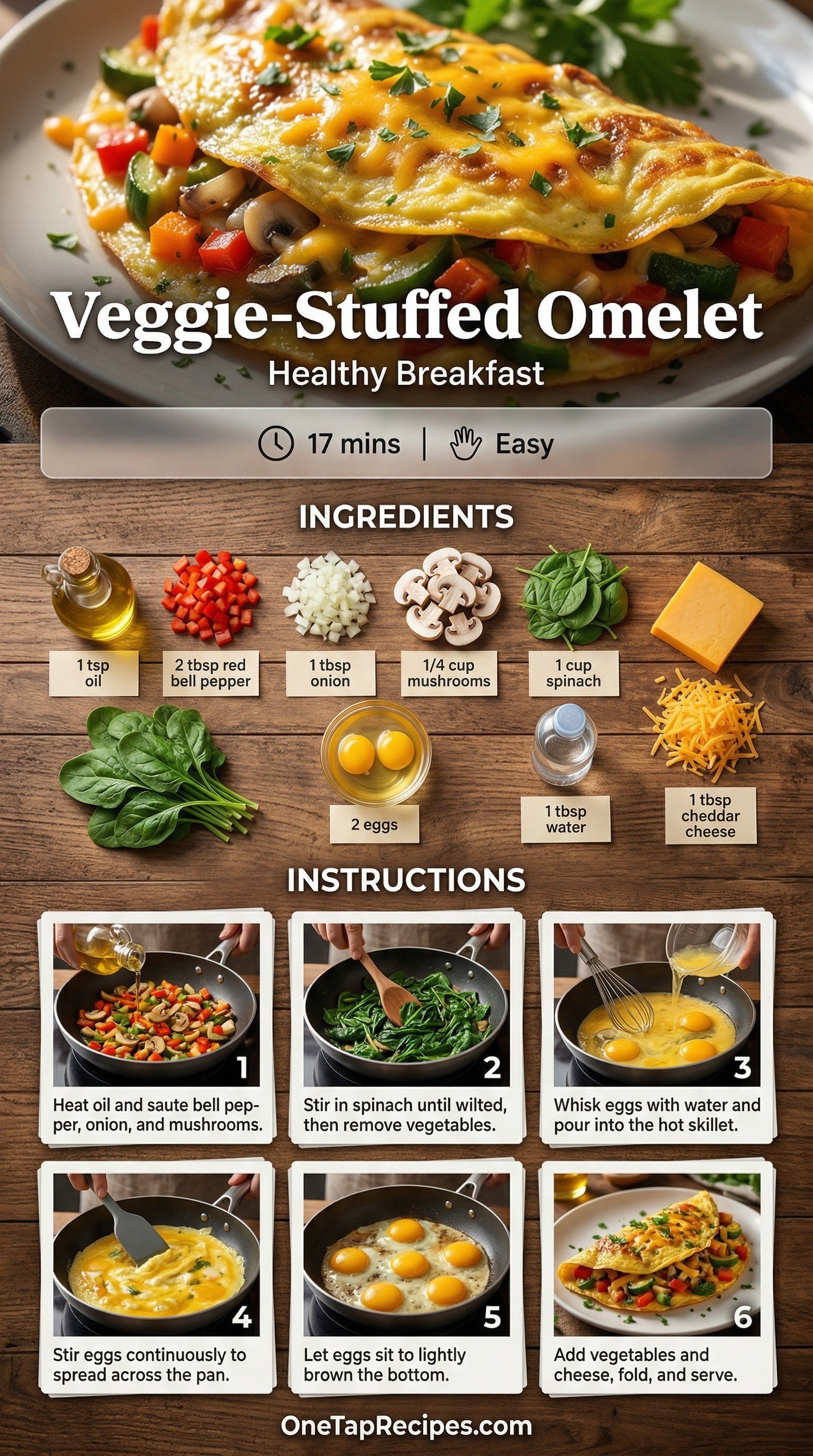 Veggie-Stuffed Omelet

Healthy Breakfast

17 mins | Easy

INGREDIENTS

1 tsp oil

2 tbsp red bell pepper

1 tbsp onion

1/4 cup mushrooms

1 cup spinach

2 eggs

1 tbsp water

1 tbsp cheddar cheese

INSTRUCTIONS

1
Heat oil and saute bell pepper, onion, and mushrooms.

2
Stir in spinach until wilted, then remove vegetables.

3
Whisk eggs with water and pour into the hot skillet.

4
Stir eggs continuously to spread across the pan.

5
Let eggs sit to lightly brown the bottom.

6
Add vegetables and cheese, fold, and serve.

OneTapRecipes.com