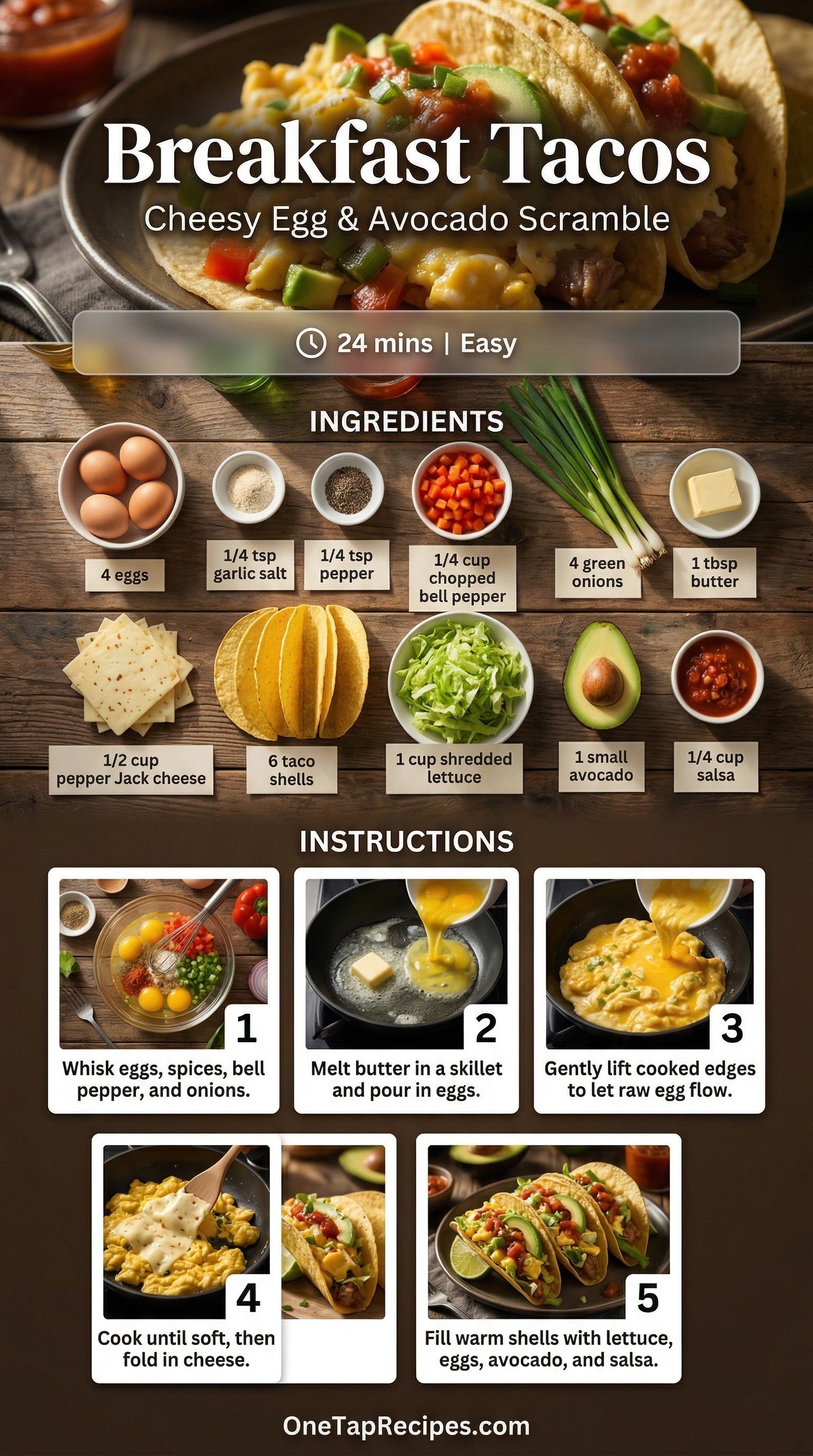 Breakfast Tacos
Cheesy Egg & Avocado Scramble

24 mins | Easy

INGREDIENTS

4 eggs

1/4 tsp garlic salt

1/4 tsp pepper

1/4 cup chopped bell pepper

4 green onions

1 tbsp butter

1/2 cup pepper Jack cheese

6 taco shells

1 cup shredded lettuce

1 small avocado

1/4 cup salsa

INSTRUCTIONS

1
Whisk eggs, spices, bell pepper, and onions.

2
Melt butter in a skillet and pour in eggs.

3
Gently lift cooked edges to let raw egg flow.

4
Cook until soft, then fold in cheese.

5
Fill warm shells with lettuce, eggs, avocado, and salsa.

OneTapRecipes.com