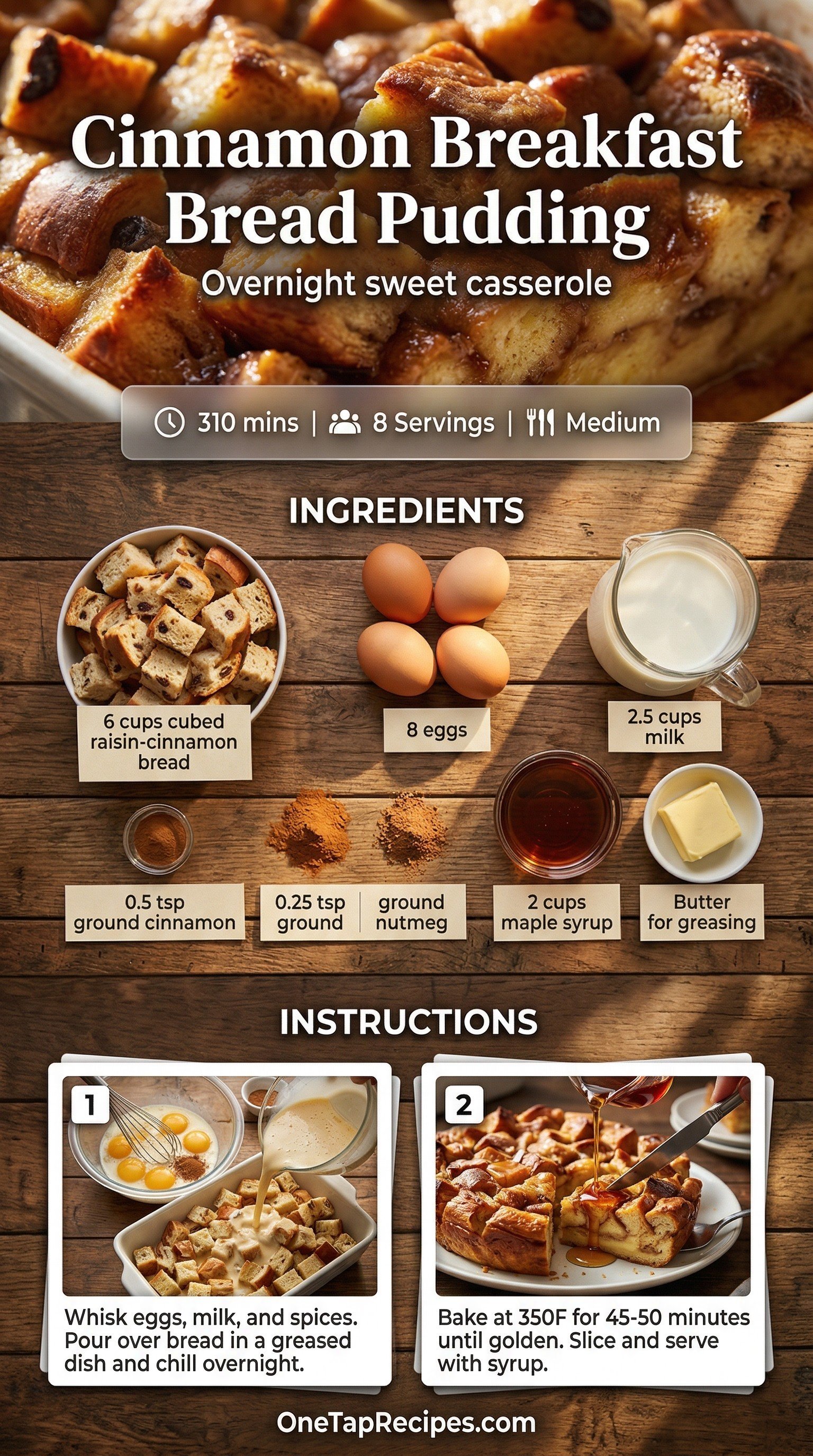 Cinnamon Breakfast Bread Pudding

Overnight sweet casserole

310 mins | 8 Servings | Medium

INGREDIENTS

6 cups cubed raisin-cinnamon bread

8 eggs

2.5 cups milk

0.5 tsp ground cinnamon

0.25 tsp ground

ground nutmeg

2 cups maple syrup

Butter for greasing

INSTRUCTIONS

1

Whisk eggs, milk, and spices. Pour over bread in a greased dish and chill overnight.

2

Bake at 350F for 45-50 minutes until golden. Slice and serve with syrup.

OneTapRecipes.com