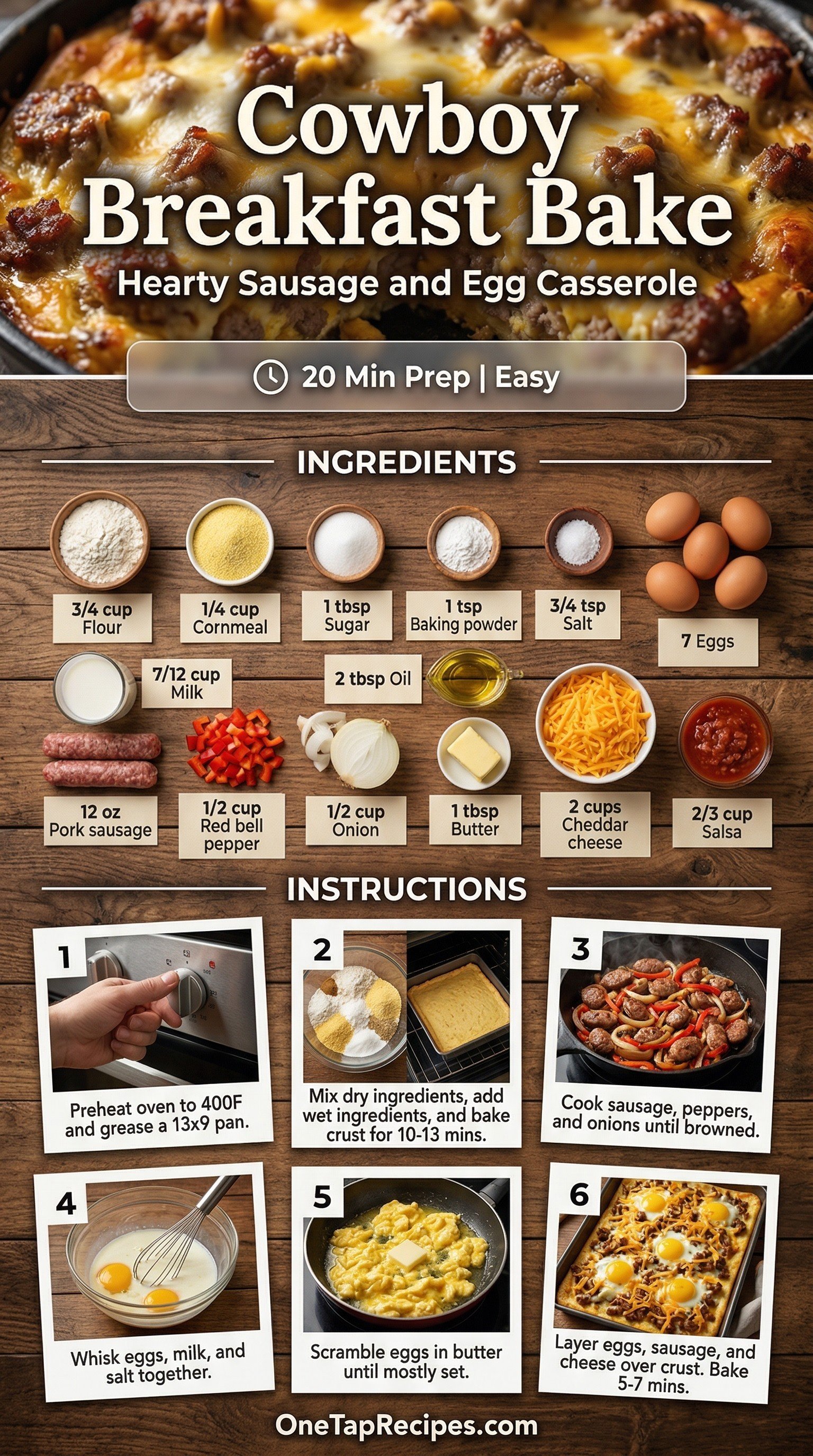 Cowboy Breakfast Bake

Hearty Sausage and Egg Casserole

20 Min Prep | Easy

INGREDIENTS

3/4 cup Flour

1/4 cup Cornmeal

1 tbsp Sugar

1 tsp Baking powder

3/4 tsp Salt

7 Eggs

7/12 cup Milk

2 tbsp Oil

12 oz Pork sausage

1/2 cup Red bell pepper

1/2 cup Onion

1 tbsp Butter

2 cups Cheddar cheese

2/3 cup Salsa

INSTRUCTIONS

1 Preheat oven to 400F and grease a 13x9 pan.

2 Mix dry ingredients, add wet ingredients, and bake crust for 10-13 mins.

3 Cook sausage, peppers, and onions until browned.

4 Whisk eggs, milk, and salt together.

5 Scramble eggs in butter until mostly set.

6 Layer eggs, sausage, and cheese over crust. Bake 5-7 mins.

OneTapRecipes.com