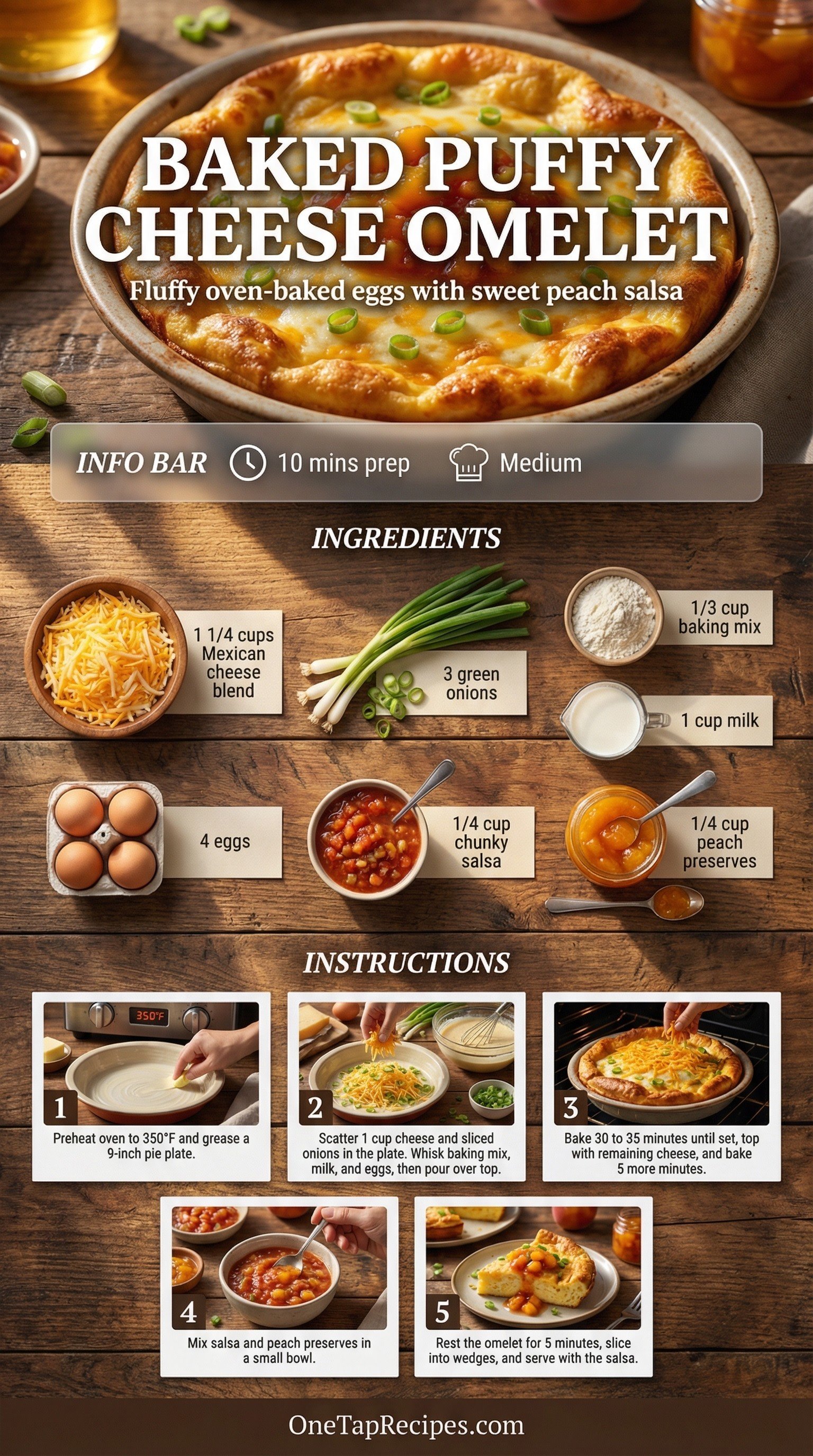 BAKED PUFFY CHEESE OMELET

Fluffy oven-baked eggs with sweet peach salsa

INFO BAR 10 mins prep Medium

INGREDIENTS

1 1/4 cups Mexican cheese blend

3 green onions

1/3 cup baking mix

1 cup milk

4 eggs

1/4 cup chunky salsa

1/4 cup peach preserves

INSTRUCTIONS

350°F

1 Preheat oven to 350°F and grease a 9-inch pie plate.

2 Scatter 1 cup cheese and sliced onions in the plate. Whisk baking mix, milk, and eggs, then pour over top.

3 Bake 30 to 35 minutes until set, top with remaining cheese, and bake 5 more minutes.

4 Mix salsa and peach preserves in a small bowl.

5 Rest the omelet for 5 minutes, slice into wedges, and serve with the salsa.

OneTapRecipes.com