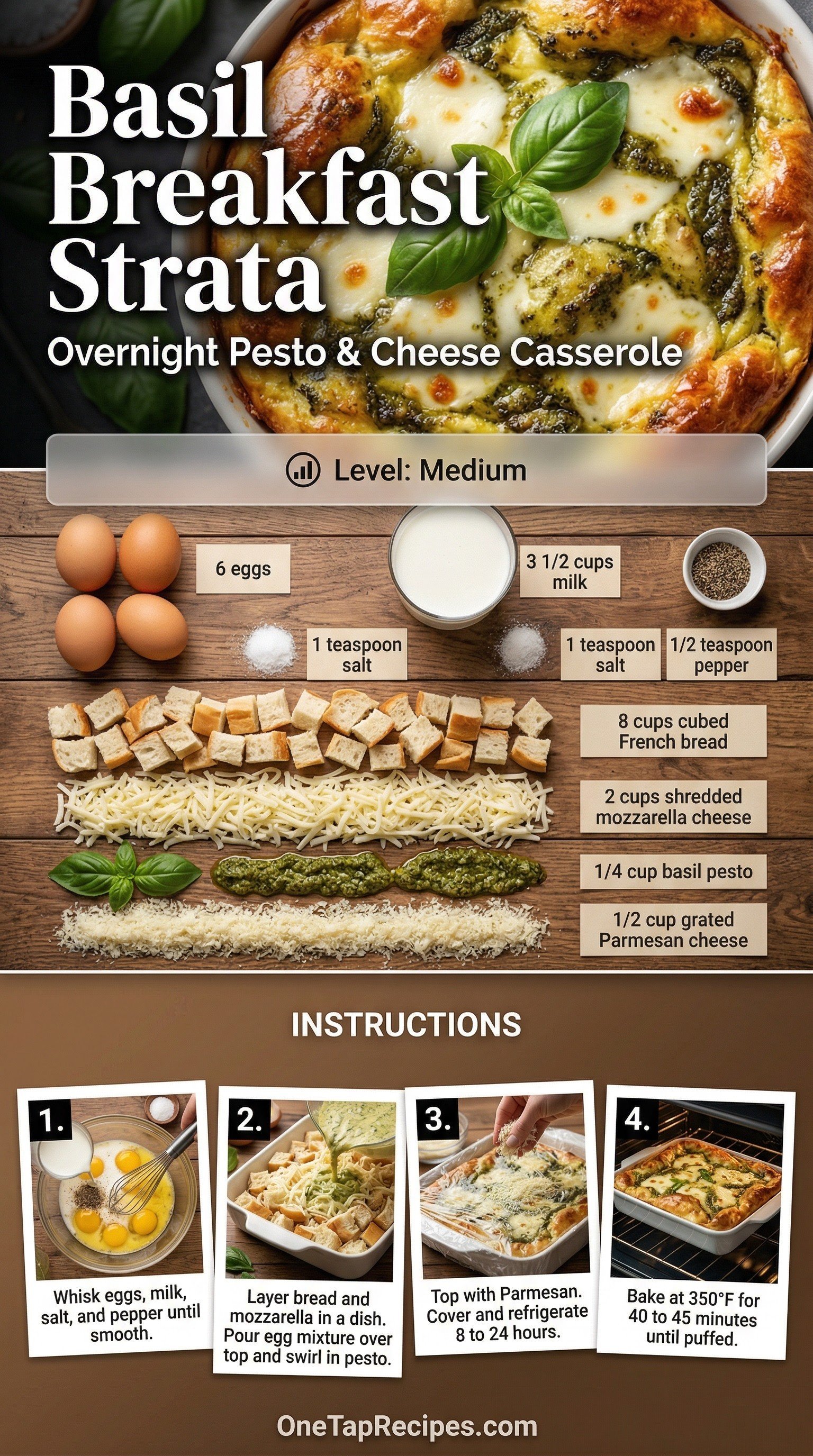 Basil Breakfast Strata

Overnight Pesto & Cheese Casserole

Level: Medium

6 eggs

3 1/2 cups milk

1 teaspoon salt

1 teaspoon salt

1/2 teaspoon pepper

8 cups cubed French bread

2 cups shredded mozzarella cheese

1/4 cup basil pesto

1/2 cup grated Parmesan cheese

INSTRUCTIONS

1. Whisk eggs, milk, salt, and pepper until smooth.

2. Layer bread and mozzarella in a dish. Pour egg mixture over top and swirl in pesto.

3. Top with Parmesan. Cover and refrigerate 8 to 24 hours.

4. Bake at 350°F for 40 to 45 minutes until puffed.

OneTapRecipes.com