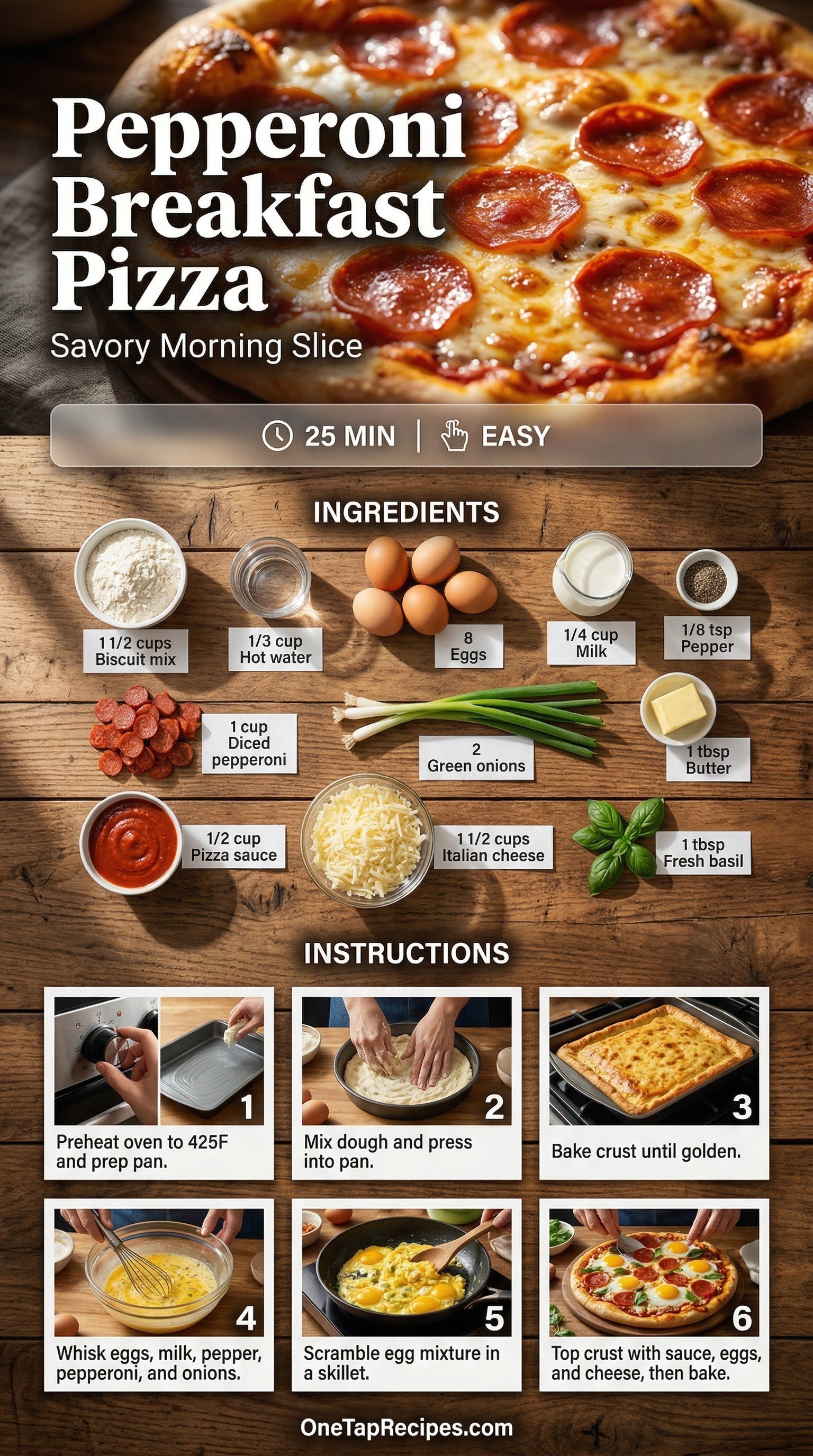 Pepperoni Breakfast Pizza

Savory Morning Slice

25 MIN | EASY

INGREDIENTS

1 1/2 cups Biscuit mix

1/3 cup Hot water

8 Eggs

1/4 cup Milk

1/8 tsp Pepper

1 cup Diced pepperoni

2 Green onions

1 tbsp Butter

1/2 cup Pizza sauce

1 1/2 cups Italian cheese

1 tbsp Fresh basil

INSTRUCTIONS

1 Preheat oven to 425F and prep pan.

2 Mix dough and press into pan.

3 Bake crust until golden.

4 Whisk eggs, milk, pepper, pepperoni, and onions.

5 Scramble egg mixture in a skillet.

6 Top crust with sauce, eggs, and cheese, then bake.

OneTapRecipes.com