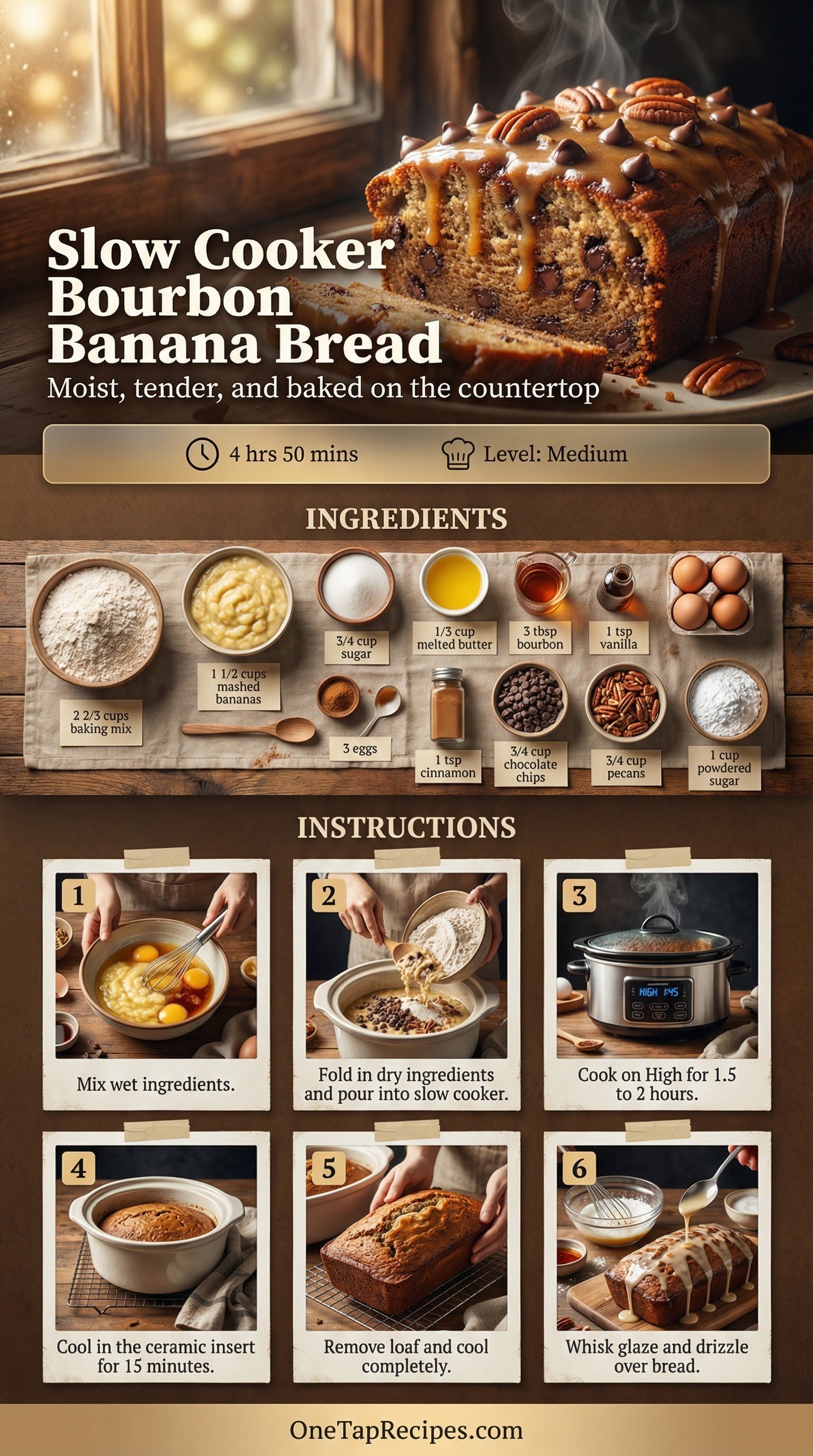 Slow Cooker Bourbon Banana Bread

Moist, tender, and baked on the countertop

4 hrs 50 mins

Level: Medium

INGREDIENTS

2 2/3 cups baking mix

1 1/2 cups mashed bananas

3/4 cup sugar

1/3 cup melted butter

3 tbsp bourbon

1 tsp vanilla

3 eggs

1 tsp cinnamon

3/4 cup chocolate chips

3/4 cup pecans

1 cup powdered sugar

INSTRUCTIONS

1
Mix wet ingredients.

2
Fold in dry ingredients and pour into slow cooker.

3
HIGH 1:45
Cook on High for 1.5 to 2 hours.

4
Cool in the ceramic insert for 15 minutes.

5
Remove loaf and cool completely.

6
Whisk glaze and drizzle over bread.

OneTapRecipes.com