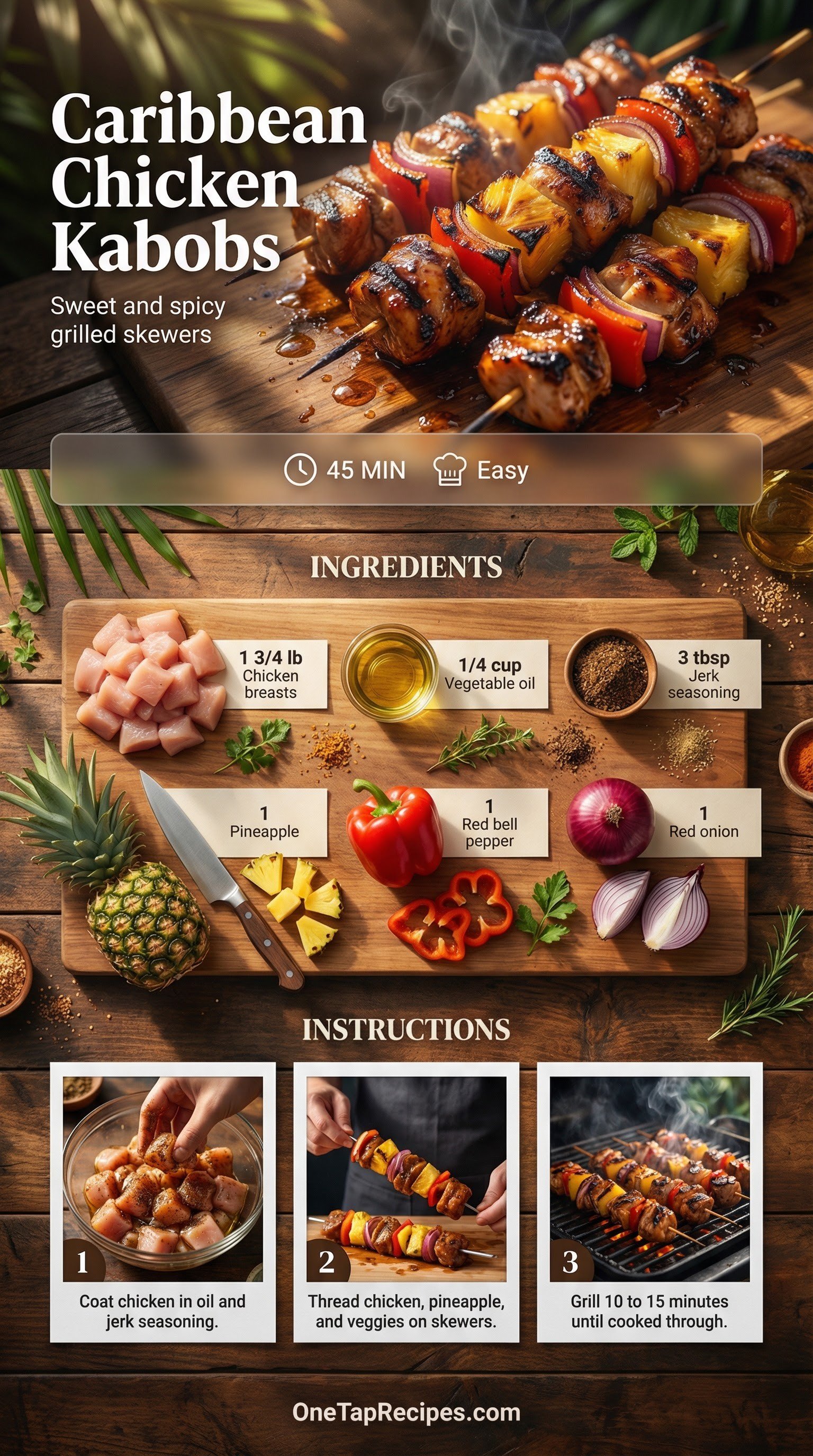 Caribbean Chicken Kabobs

Sweet and spicy grilled skewers

45 MIN Easy

INGREDIENTS

1 3/4 lb Chicken breasts

1/4 cup Vegetable oil

3 tbsp Jerk seasoning

1 Pineapple

1 Red bell pepper

1 Red onion

INSTRUCTIONS

1 Coat chicken in oil and jerk seasoning.

2 Thread chicken, pineapple, and veggies on skewers.

3 Grill 10 to 15 minutes until cooked through.

OneTapRecipes.com