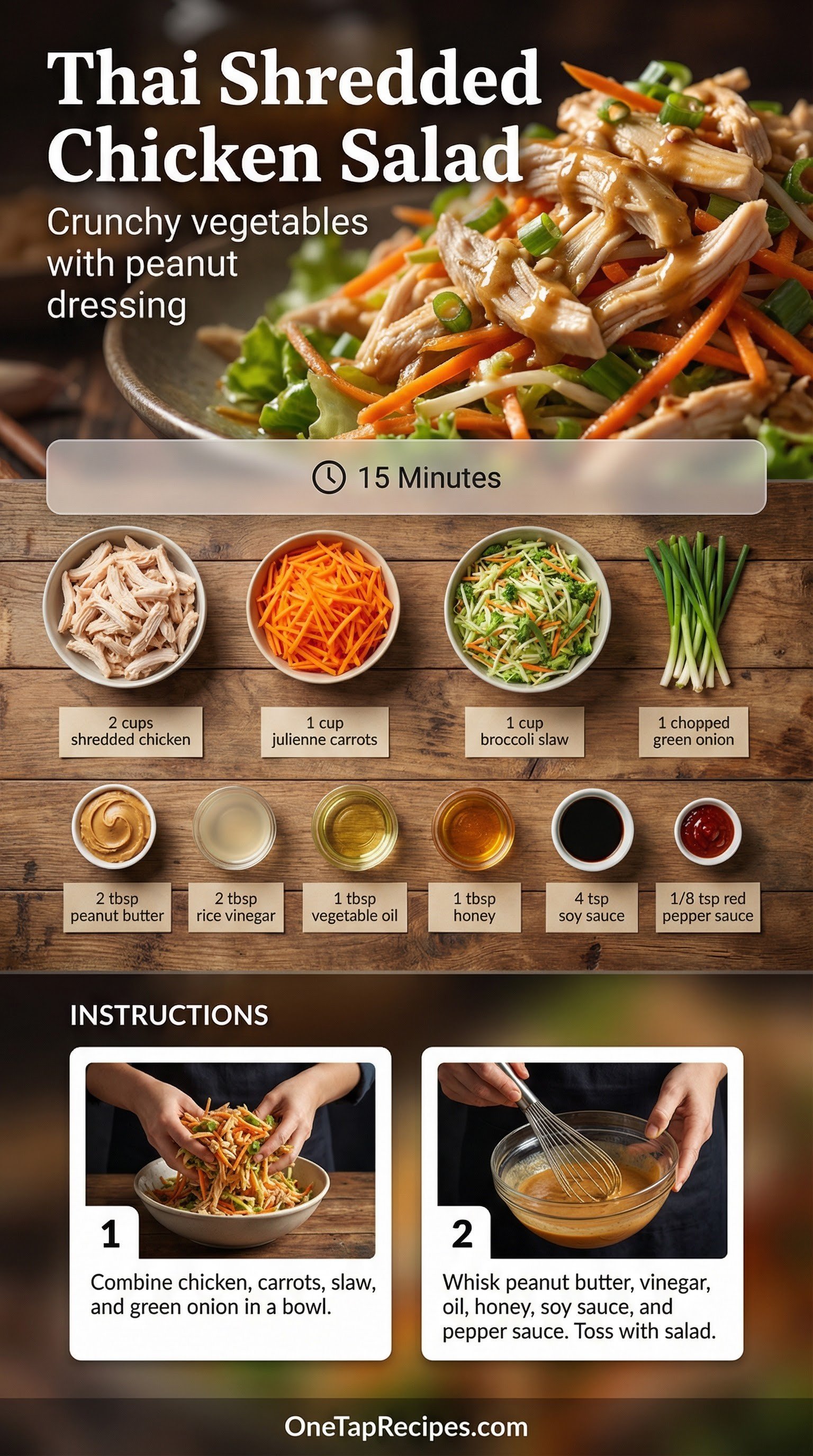 Thai Shredded Chicken Salad

Crunchy vegetables with peanut dressing

15 Minutes

2 cups shredded chicken

1 cup julienne carrots

1 cup broccoli slaw

1 chopped green onion

2 tbsp peanut butter

2 tbsp rice vinegar

1 tbsp vegetable oil

1 tbsp honey

4 tsp soy sauce

1/8 tsp red pepper sauce

INSTRUCTIONS

1

Combine chicken, carrots, slaw, and green onion in a bowl.

2

Whisk peanut butter, vinegar, oil, honey, soy sauce, and pepper sauce. Toss with salad.

OneTapRecipes.com