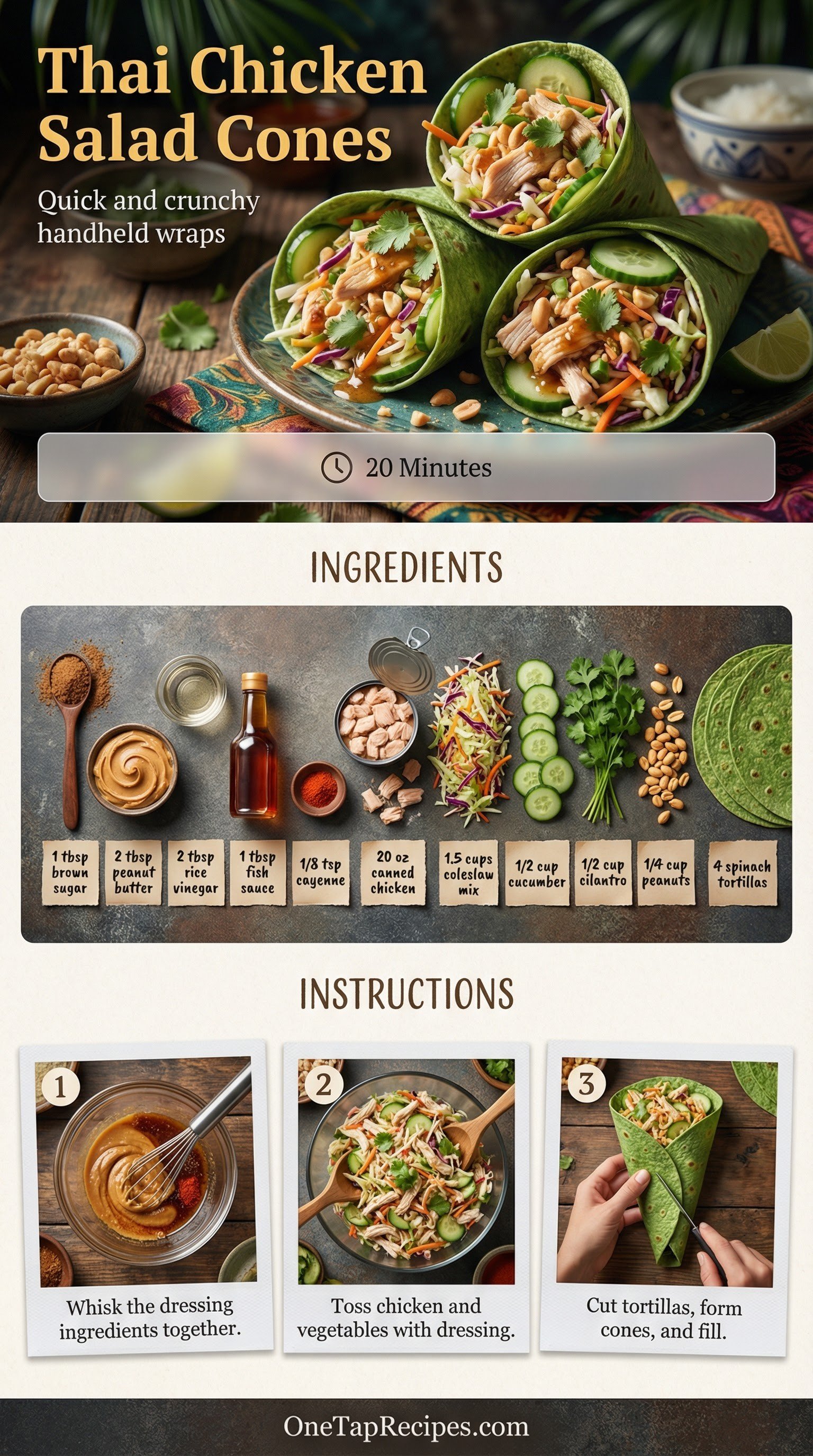 Thai Chicken Salad Cones

Quick and crunchy handheld wraps

20 Minutes

INGREDIENTS

1 tbsp brown sugar

2 tbsp peanut butter

2 tbsp rice vinegar

1 tbsp fish sauce

1/8 tsp cayenne

20 oz canned chicken

1.5 cups coleslaw mix

1/2 cup cucumber

1/2 cup cilantro

1/4 cup peanuts

4 spinach tortillas

INSTRUCTIONS

1
Whisk the dressing ingredients together.

2
Toss chicken and vegetables with dressing.

3
Cut tortillas, form cones, and fill.

OneTapRecipes.com