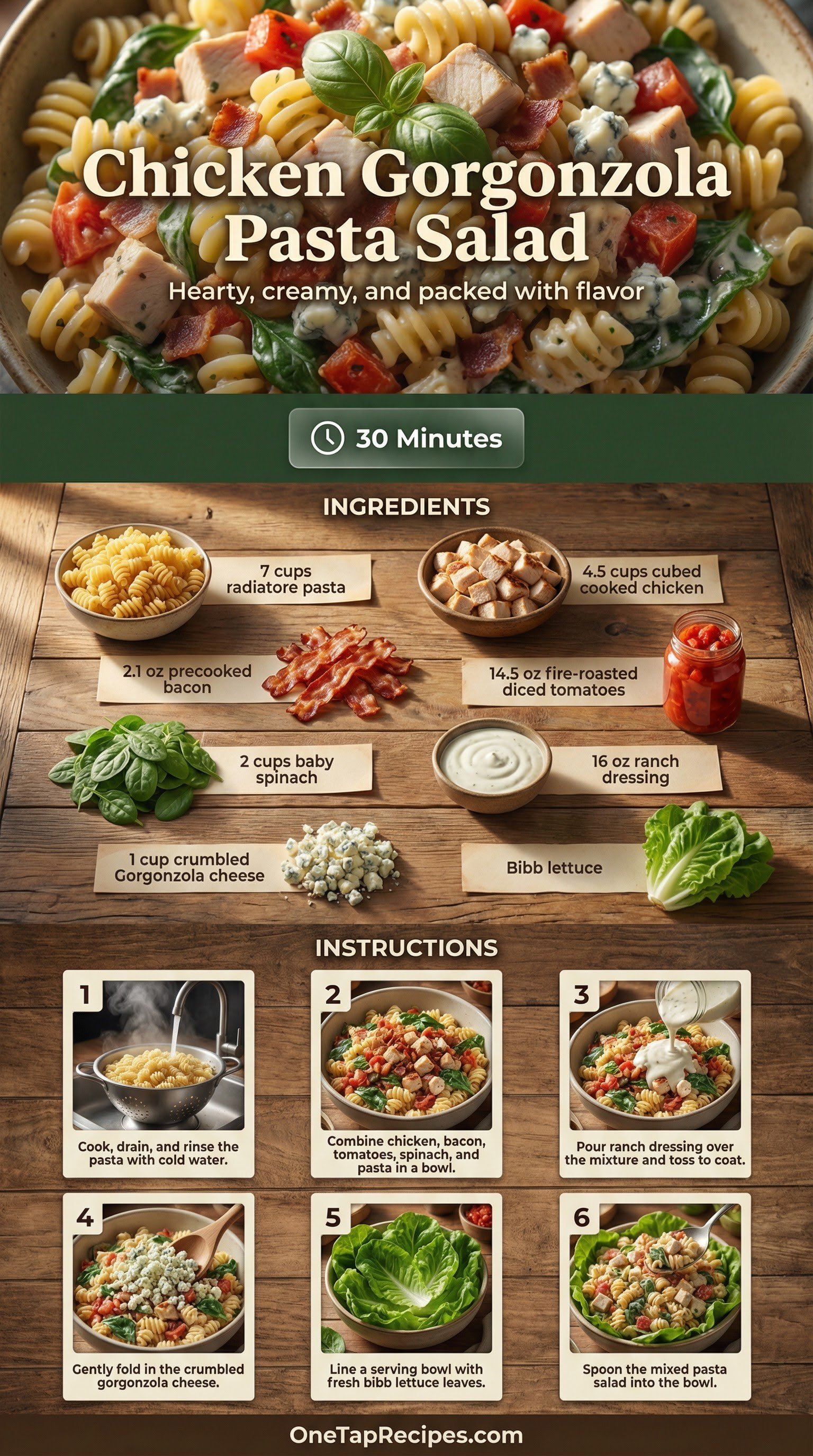 Chicken Gorgonzola Pasta Salad

Hearty, creamy, and packed with flavor

30 Minutes

INGREDIENTS

7 cups radiatore pasta

4.5 cups cubed cooked chicken

2.1 oz precooked bacon

14.5 oz fire-roasted diced tomatoes

2 cups baby spinach

16 oz ranch dressing

1 cup crumbled Gorgonzola cheese

Bibb lettuce

INSTRUCTIONS

1
Cook, drain, and rinse the pasta with cold water.

2
Combine chicken, bacon, tomatoes, spinach, and pasta in a bowl.

3
Pour ranch dressing over the mixture and toss to coat.

4
Gently fold in the crumbled gorgonzola cheese.

5
Line a serving bowl with fresh bibb lettuce leaves.

6
Spoon the mixed pasta salad into the bowl.

OneTapRecipes.com