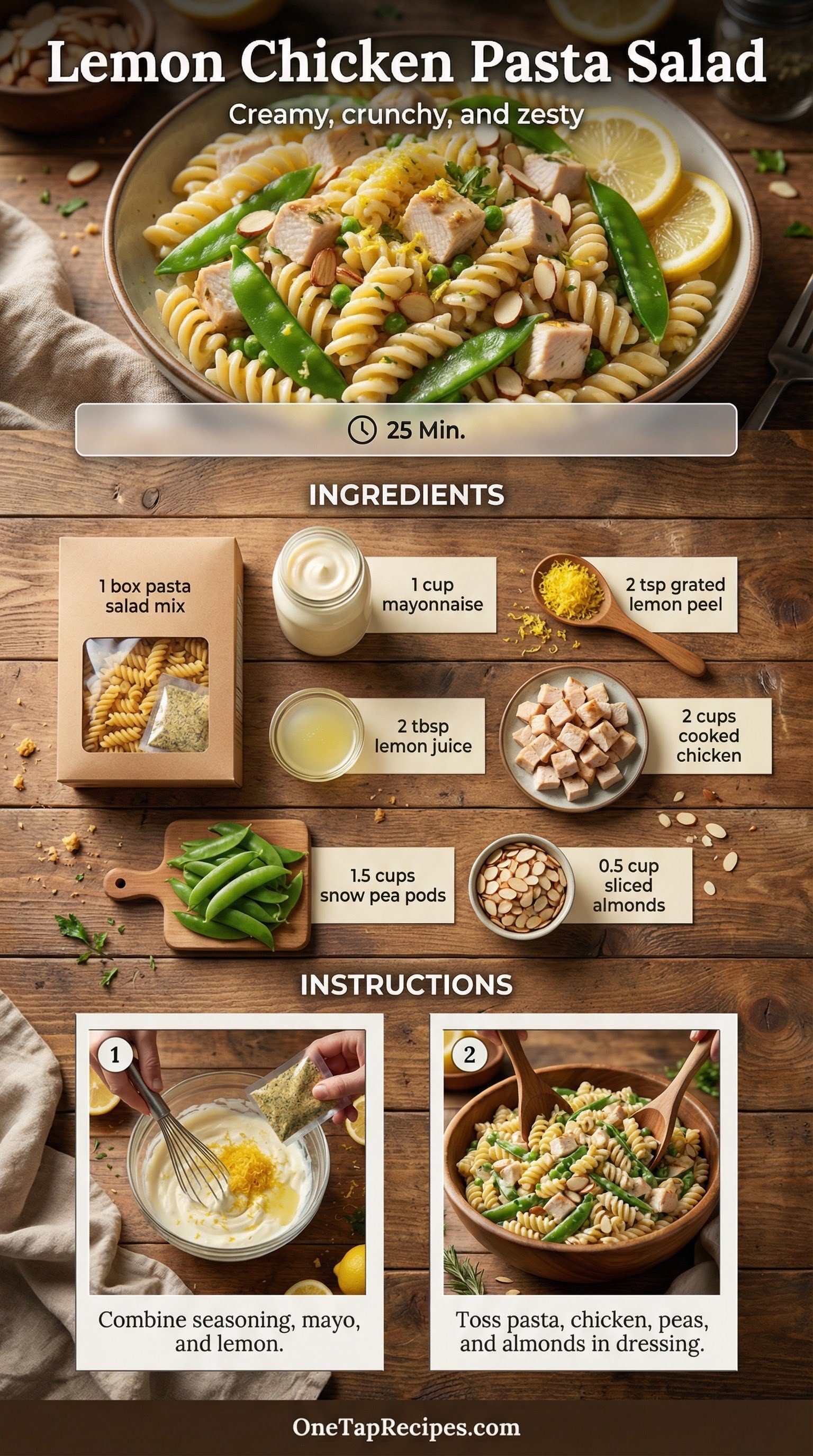 Lemon Chicken Pasta Salad

Creamy, crunchy, and zesty

25 Min.

INGREDIENTS

1 box pasta salad mix

1 cup mayonnaise

2 tsp grated lemon peel

2 tbsp lemon juice

2 cups cooked chicken

1.5 cups snow pea pods

0.5 cup sliced almonds

INSTRUCTIONS

1

Combine seasoning, mayo, and lemon.

2

Toss pasta, chicken, peas, and almonds in dressing.

OneTapRecipes.com