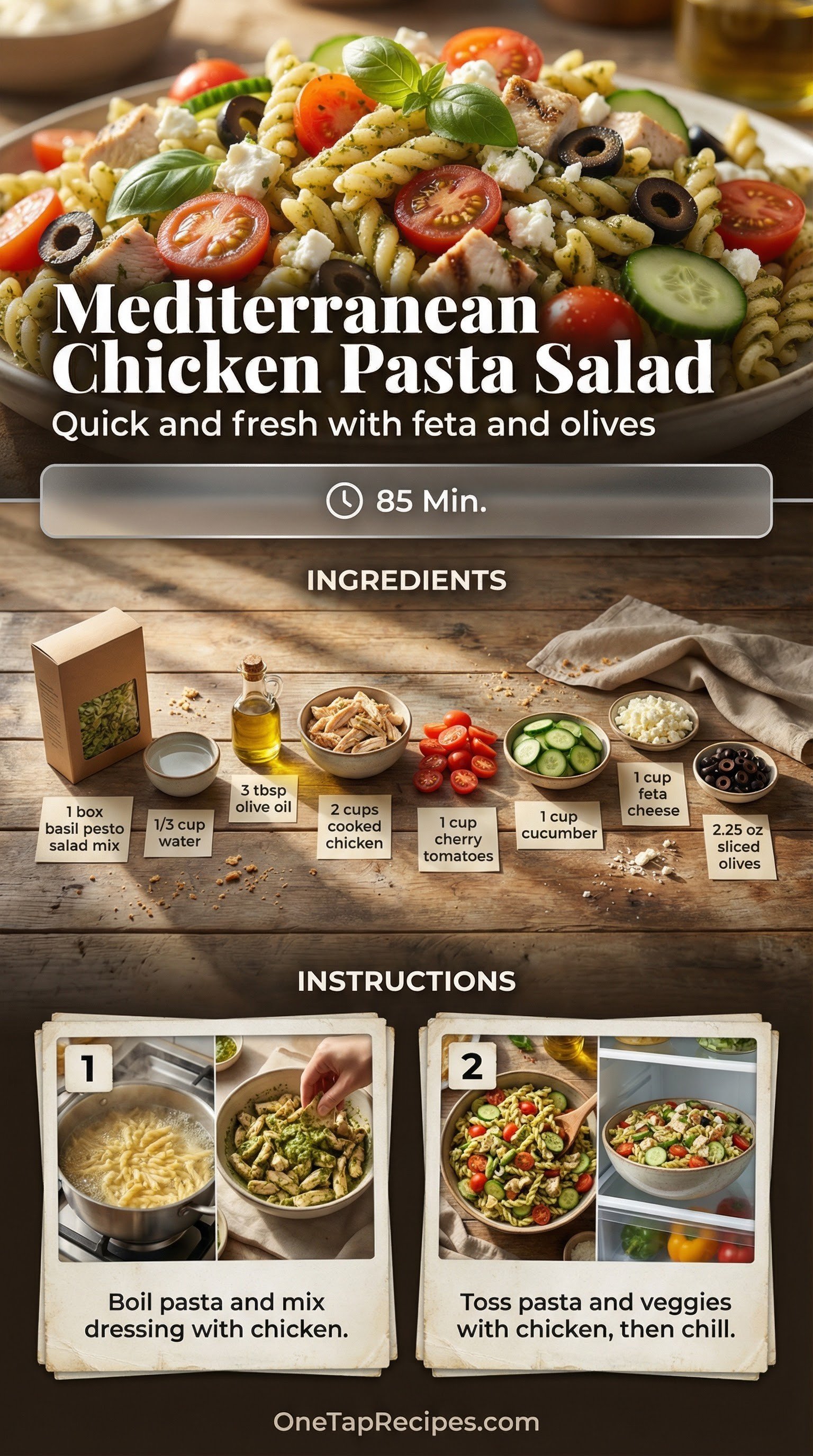 Mediterranean Chicken Pasta Salad

Quick and fresh with feta and olives

85 Min.

INGREDIENTS

1 box basil pesto salad mix

1/3 cup water

3 tbsp olive oil

2 cups cooked chicken

1 cup cherry tomatoes

1 cup cucumber

1 cup feta cheese

2.25 oz sliced olives

INSTRUCTIONS

1

Boil pasta and mix dressing with chicken.

2

Toss pasta and veggies with chicken, then chill.

OneTapRecipes.com