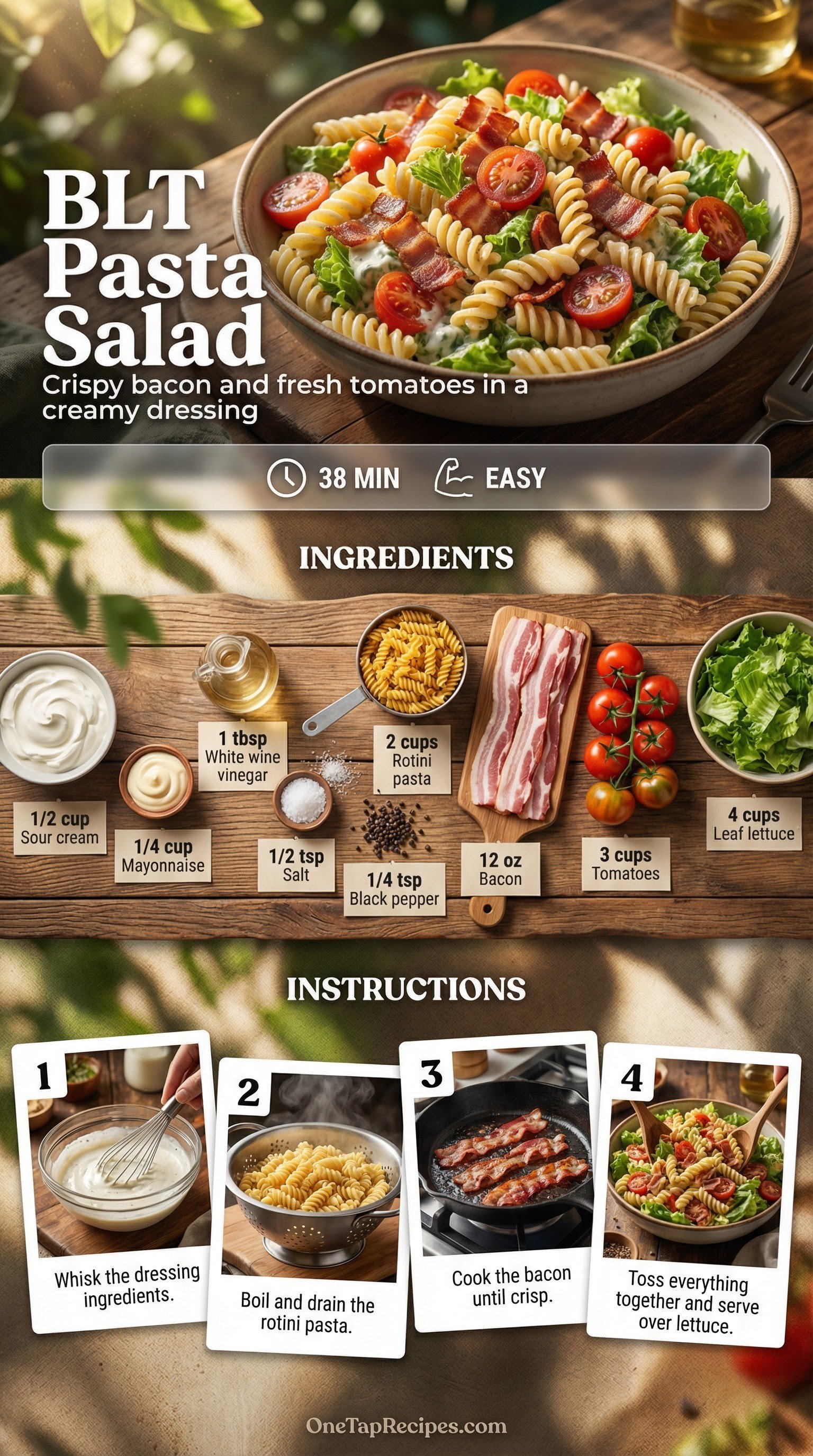 BLT Pasta Salad

Crispy bacon and fresh tomatoes in a creamy dressing

38 MIN EASY

INGREDIENTS

1/2 cup Sour cream

1/4 cup Mayonnaise

1 tbsp White wine vinegar

1/2 tsp Salt

1/4 tsp Black pepper

2 cups Rotini pasta

12 oz Bacon

3 cups Tomatoes

4 cups Leaf lettuce

INSTRUCTIONS

1
Whisk the dressing ingredients.

2
Boil and drain the rotini pasta.

3
Cook the bacon until crisp.

4
Toss everything together and serve over lettuce.

OneTapRecipes.com