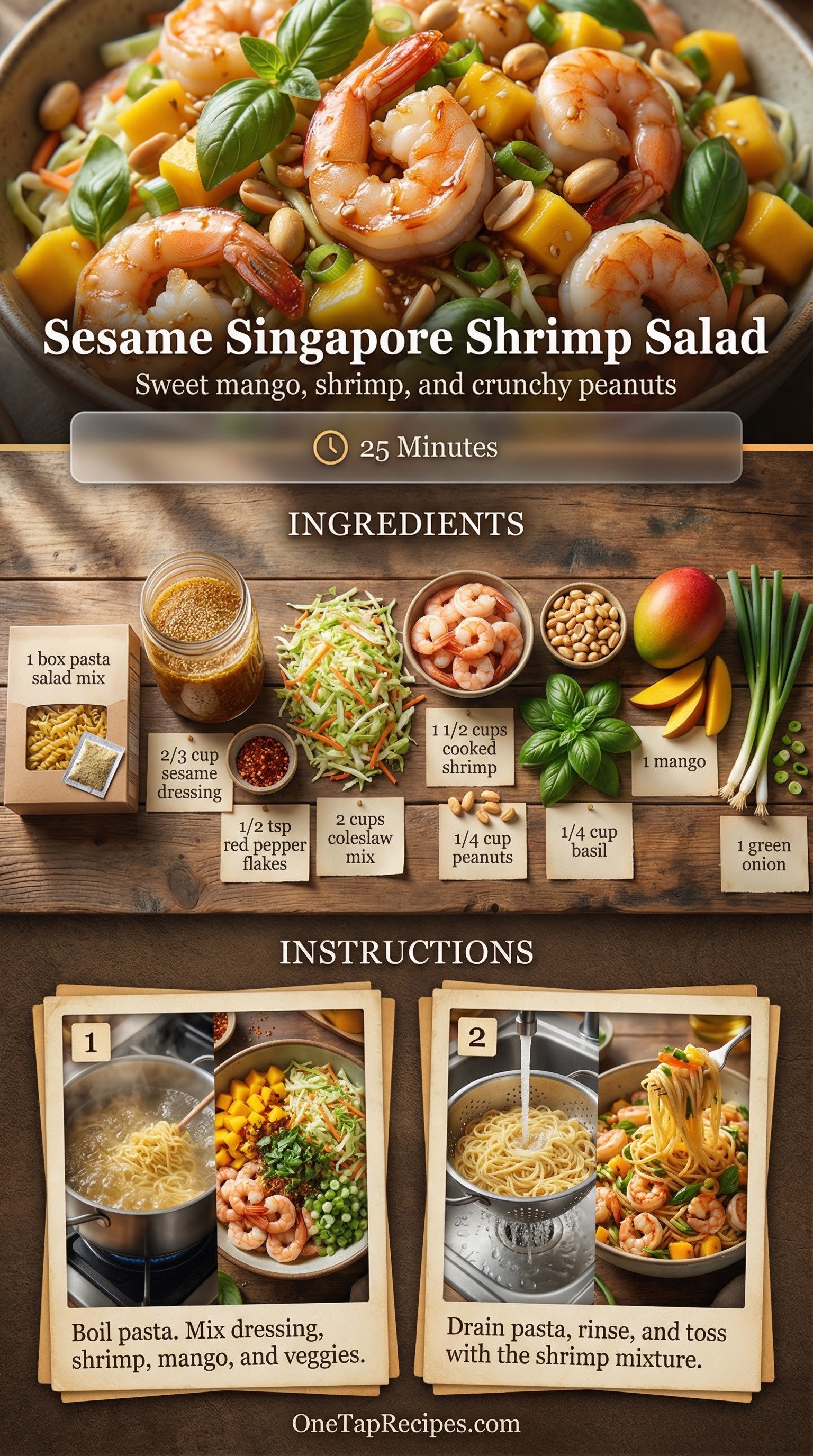 Sesame Singapore Shrimp Salad

Sweet mango, shrimp, and crunchy peanuts

25 Minutes

INGREDIENTS

1 box pasta salad mix

2/3 cup sesame dressing

1/2 tsp red pepper flakes

2 cups coleslaw mix

1 1/2 cups cooked shrimp

1/4 cup peanuts

1/4 cup basil

1 mango

1 green onion

INSTRUCTIONS

1

Boil pasta. Mix dressing, shrimp, mango, and veggies.

2

Drain pasta, rinse, and toss with the shrimp mixture.

OneTapRecipes.com