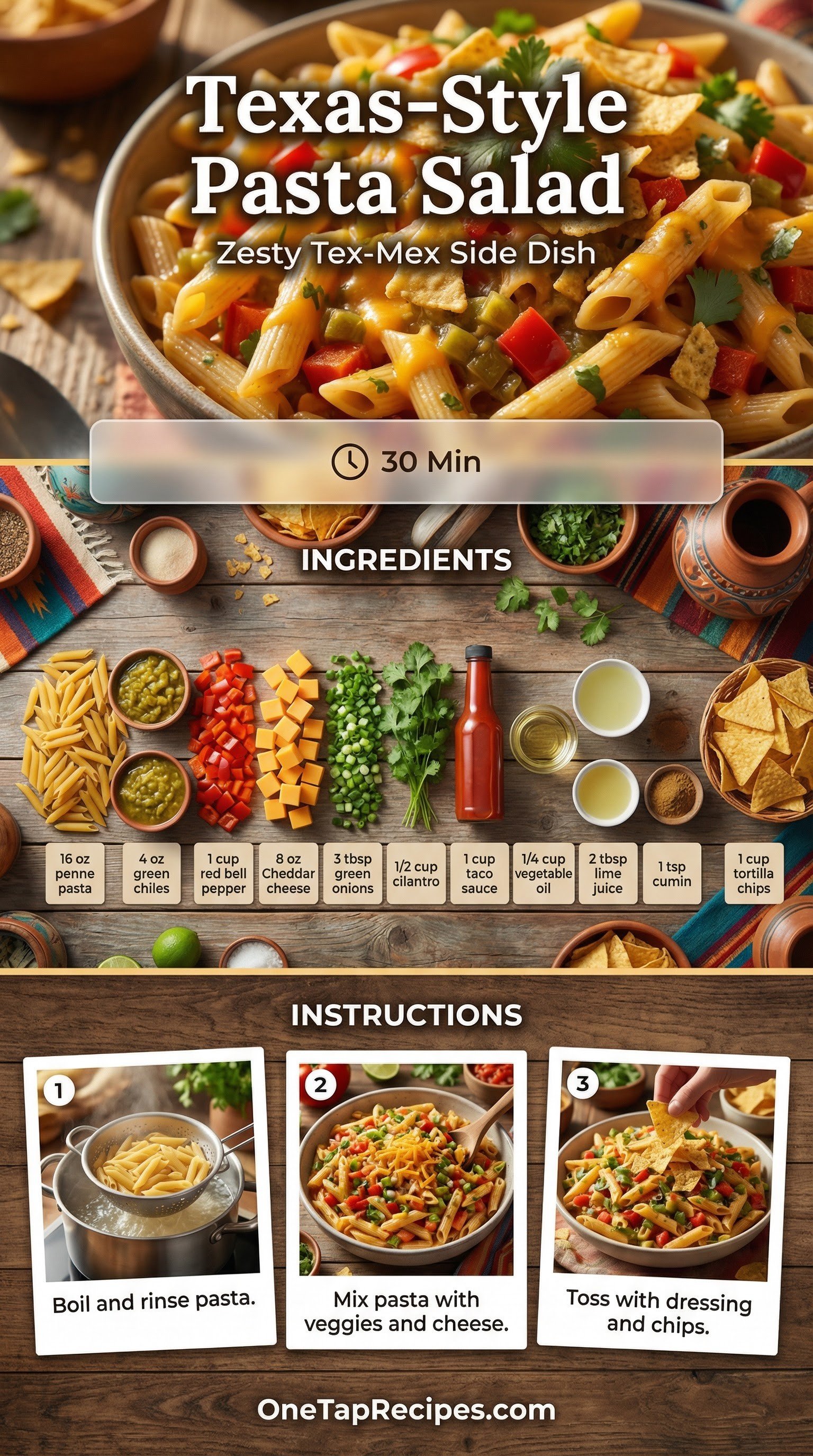 Texas-Style Pasta Salad

Zesty Tex-Mex Side Dish

30 Min

INGREDIENTS

16 oz penne pasta

4 oz green chiles

1 cup red bell pepper

8 oz Cheddar cheese

3 tbsp green onions

1/2 cup cilantro

1 cup taco sauce

1/4 cup vegetable oil

2 tbsp lime juice

1 tsp cumin

1 cup tortilla chips

INSTRUCTIONS

1 Boil and rinse pasta.

2 Mix pasta with veggies and cheese.

3 Toss with dressing and chips.

OneTapRecipes.com