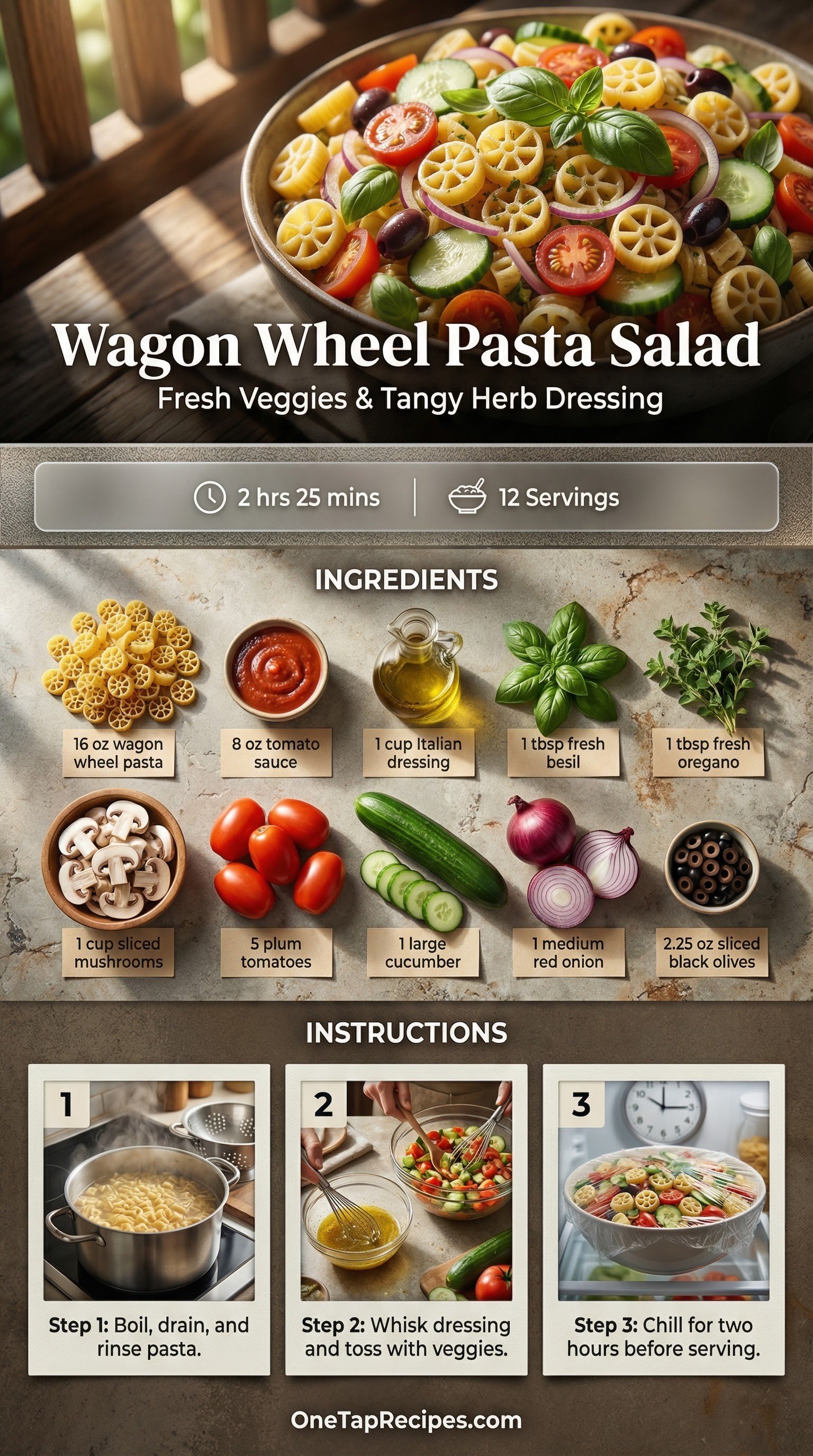 Wagon Wheel Pasta Salad
Fresh Veggies & Tangy Herb Dressing

2 hrs 25 mins | 12 Servings

INGREDIENTS

16 oz wagon wheel pasta

8 oz tomato sauce

1 cup Italian dressing

1 tbsp fresh besil

1 tbsp fresh oregano

1 cup sliced mushrooms

5 plum tomatoes

1 large cucumber

1 medium red onion

2.25 oz sliced black olives

INSTRUCTIONS

1
Step 1: Boil, drain, and rinse pasta.

2
Step 2: Whisk dressing and toss with veggies.

3
Step 3: Chill for two hours before serving.

OneTapRecipes.com