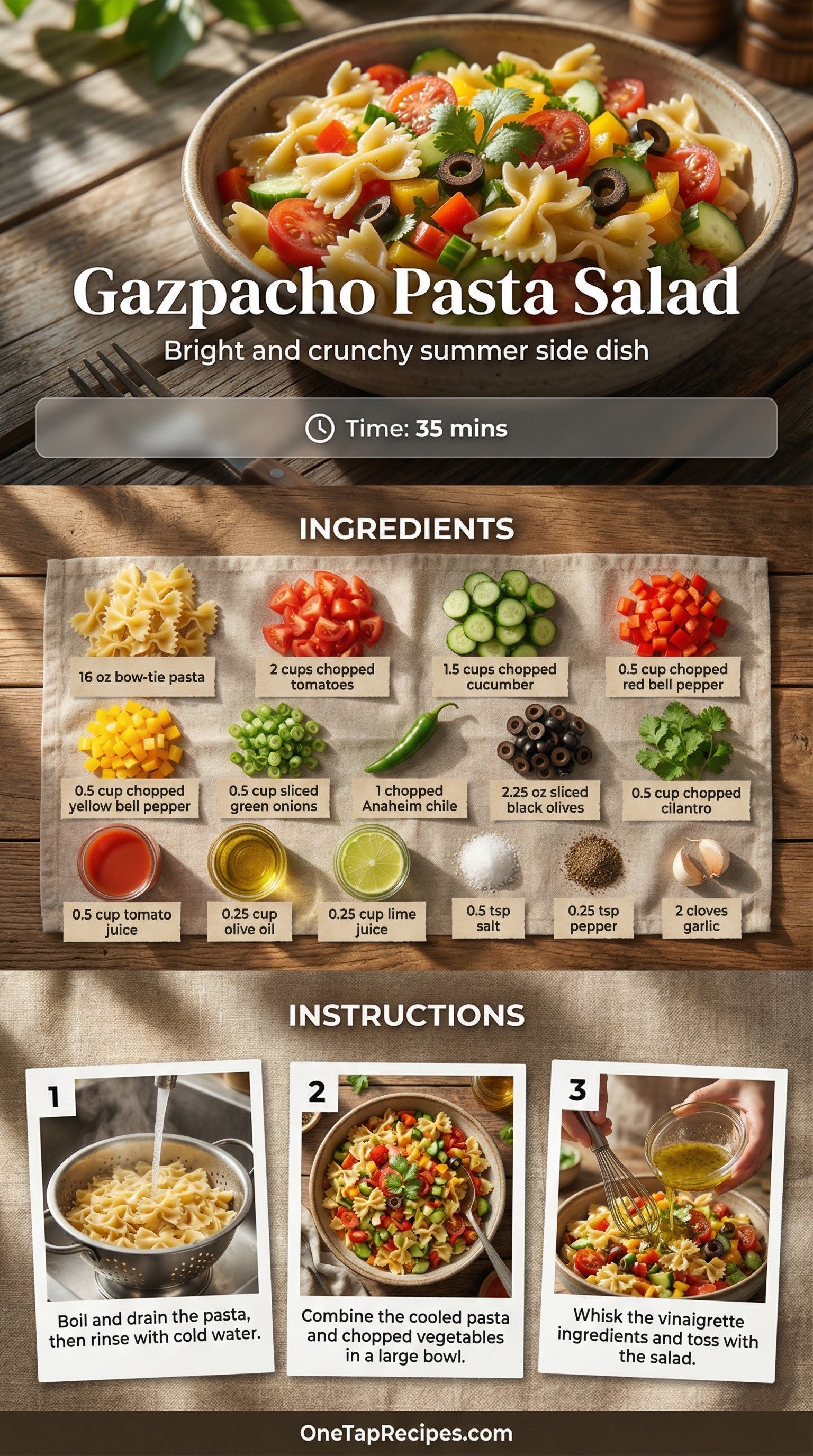 Gazpacho Pasta Salad

Bright and crunchy summer side dish

Time: 35 mins

INGREDIENTS

16 oz bow-tie pasta

2 cups chopped tomatoes

1.5 cups chopped cucumber

0.5 cup chopped red bell pepper

0.5 cup chopped yellow bell pepper

0.5 cup sliced green onions

1 chopped Anaheim chile

2.25 oz sliced black olives

0.5 cup chopped cilantro

0.5 cup tomato juice

0.25 cup olive oil

0.25 cup lime juice

0.5 tsp salt

0.25 tsp pepper

2 cloves garlic

INSTRUCTIONS

1
Boil and drain the pasta, then rinse with cold water.

2
Combine the cooled pasta and chopped vegetables in a large bowl.

3
Whisk the vinaigrette ingredients and toss with the salad.

OneTapRecipes.com