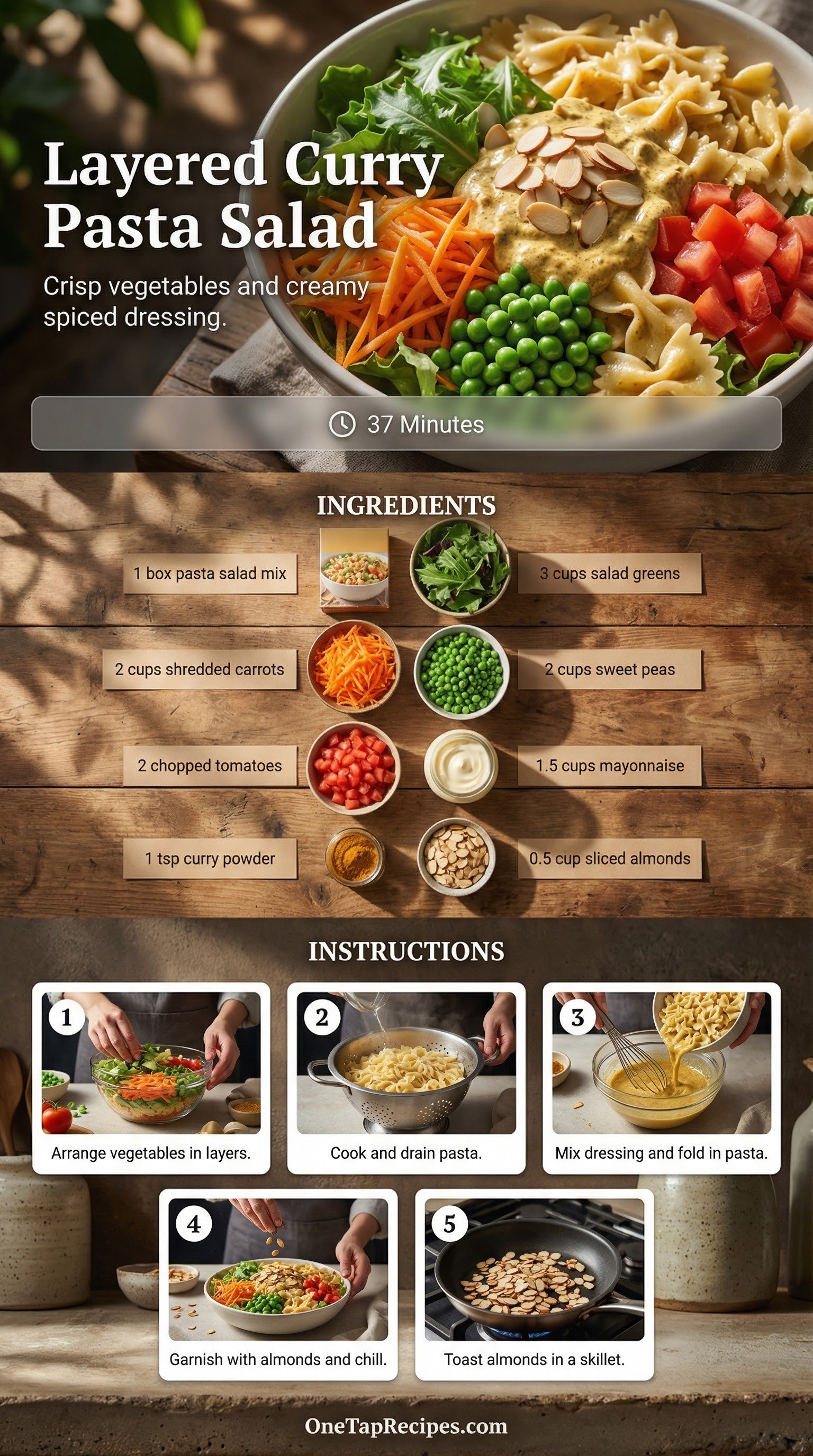 Layered Curry Pasta Salad

Crisp vegetables and creamy spiced dressing.

37 Minutes

INGREDIENTS

1 box pasta salad mix

3 cups salad greens

2 cups shredded carrots

2 cups sweet peas

2 chopped tomatoes

1.5 cups mayonnaise

1 tsp curry powder

0.5 cup sliced almonds

INSTRUCTIONS

1
Arrange vegetables in layers.

2
Cook and drain pasta.

3
Mix dressing and fold in pasta.

4
Garnish with almonds and chill.

5
Toast almonds in a skillet.

OneTapRecipes.com