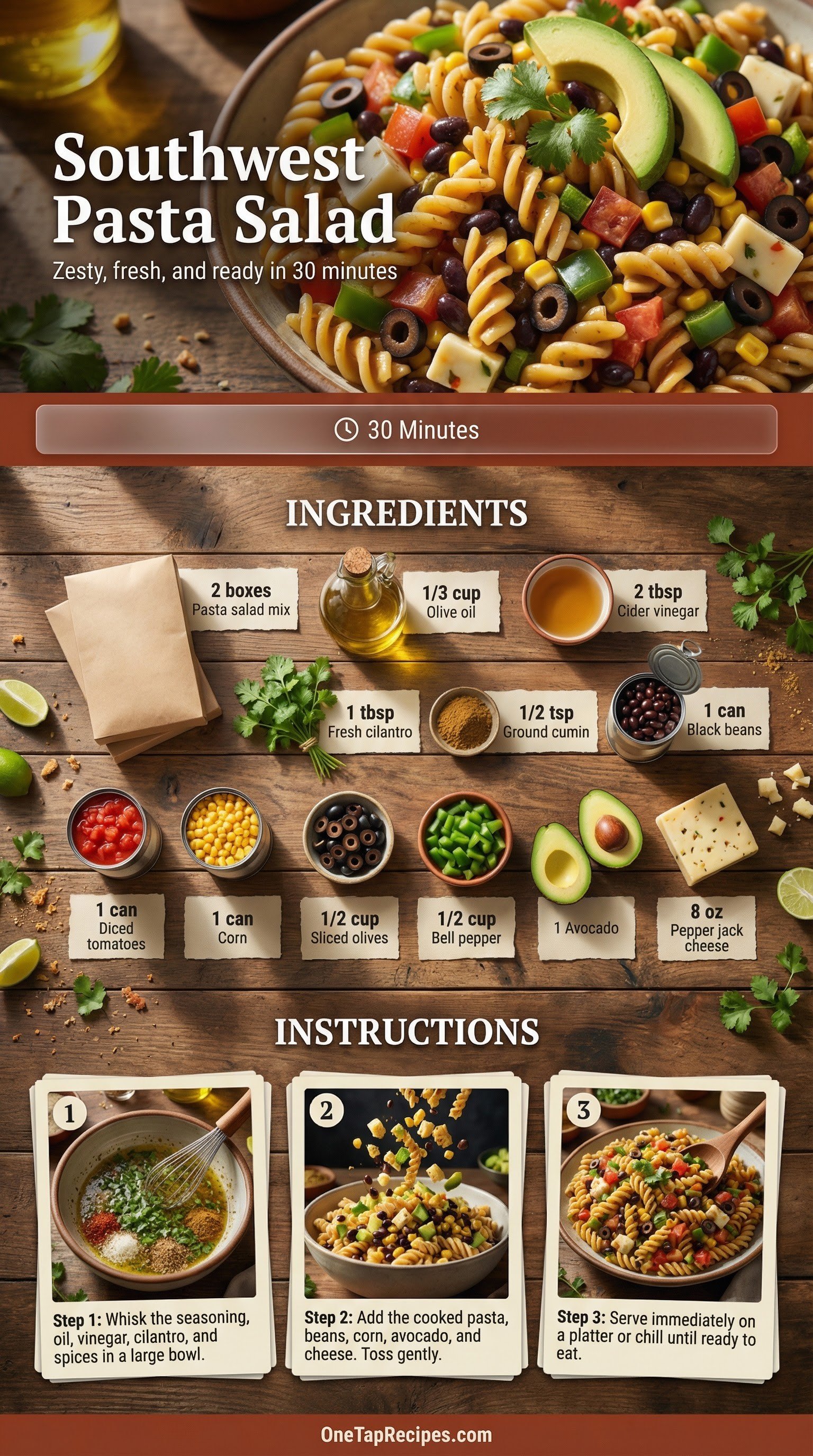 Southwest Pasta Salad

Zesty, fresh, and ready in 30 minutes

30 Minutes

INGREDIENTS

2 boxes
Pasta salad mix

1/3 cup
Olive oil

2 tbsp
Cider vinegar

1 tbsp
Fresh cilantro

1/2 tsp
Ground cumin

1 can
Black beans

1 can
Diced tomatoes

1 can
Corn

1/2 cup
Sliced olives

1/2 cup
Bell pepper

1 Avocado

8 oz
Pepper jack cheese

INSTRUCTIONS

1

Step 1: Whisk the seasoning, oil, vinegar, cilantro, and spices in a large bowl.

2

Step 2: Add the cooked pasta, beans, corn, avocado, and cheese. Toss gently.

3

Step 3: Serve immediately on a platter or chill until ready to eat.

OneTapRecipes.com