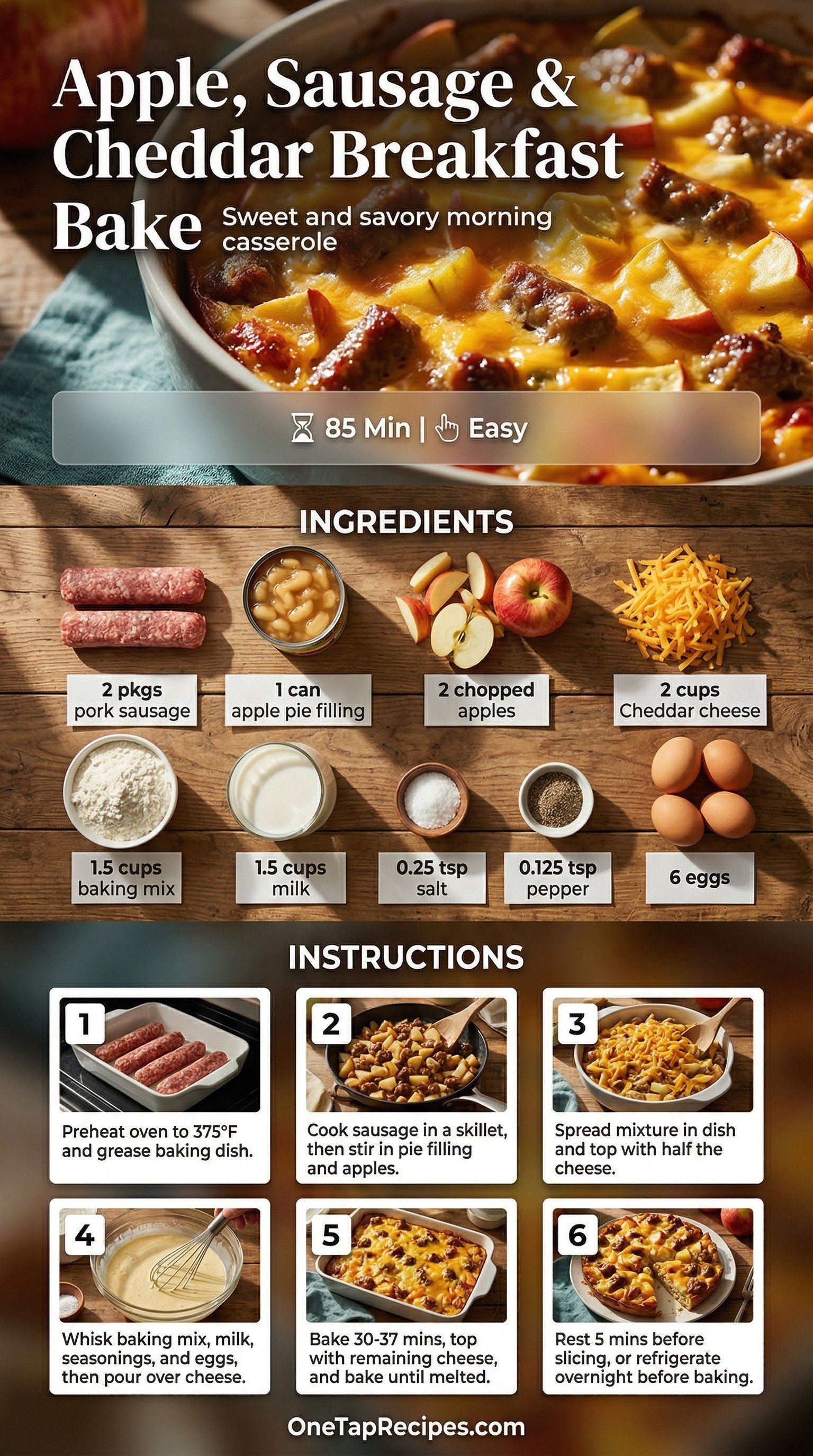 Apple, Sausage & Cheddar Breakfast Bake

Sweet and savory morning casserole

85 Min | Easy

INGREDIENTS

2 pkgs pork sausage

1 can apple pie filling

2 chopped apples

2 cups Cheddar cheese

1.5 cups baking mix

1.5 cups milk

0.25 tsp salt

0.125 tsp pepper

6 eggs

INSTRUCTIONS

1
Preheat oven to 375°F and grease baking dish.

2
Cook sausage in a skillet, then stir in pie filling and apples.

3
Spread mixture in dish and top with half the cheese.

4
Whisk baking mix, milk, seasonings, and eggs, then pour over cheese.

5
Bake 30-37 mins, top with remaining cheese, and bake until melted.

6
Rest 5 mins before slicing, or refrigerate overnight before baking.

OneTapRecipes.com