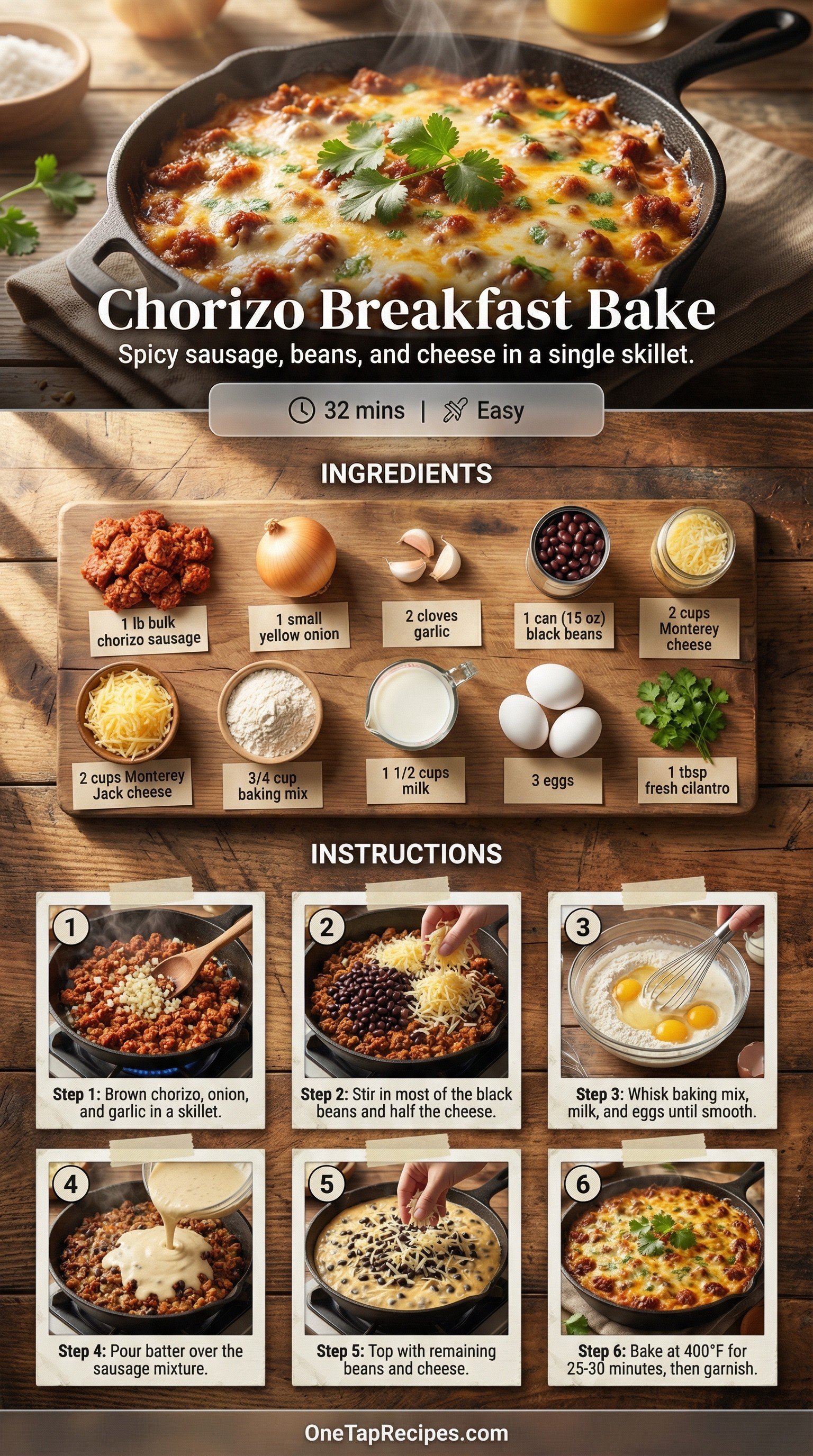 Chorizo Breakfast Bake

Spicy sausage, beans, and cheese in a single skillet.

32 mins | Easy

INGREDIENTS

1 lb bulk chorizo sausage

1 small yellow onion

2 cloves garlic

1 can (15 oz) black beans

2 cups Monterey cheese

2 cups Monterey Jack cheese

3/4 cup baking mix

1 1/2 cups milk

3 eggs

1 tbsp fresh cilantro

INSTRUCTIONS

1

Step 1: Brown chorizo, onion, and garlic in a skillet.

2

Step 2: Stir in most of the black beans and half the cheese.

3

Step 3: Whisk baking mix, milk, and eggs until smooth.

4

Step 4: Pour batter over the sausage mixture.

5

Step 5: Top with remaining beans and cheese.

6

Step 6: Bake at 400°F for 25-30 minutes, then garnish.

OneTapRecipes.com