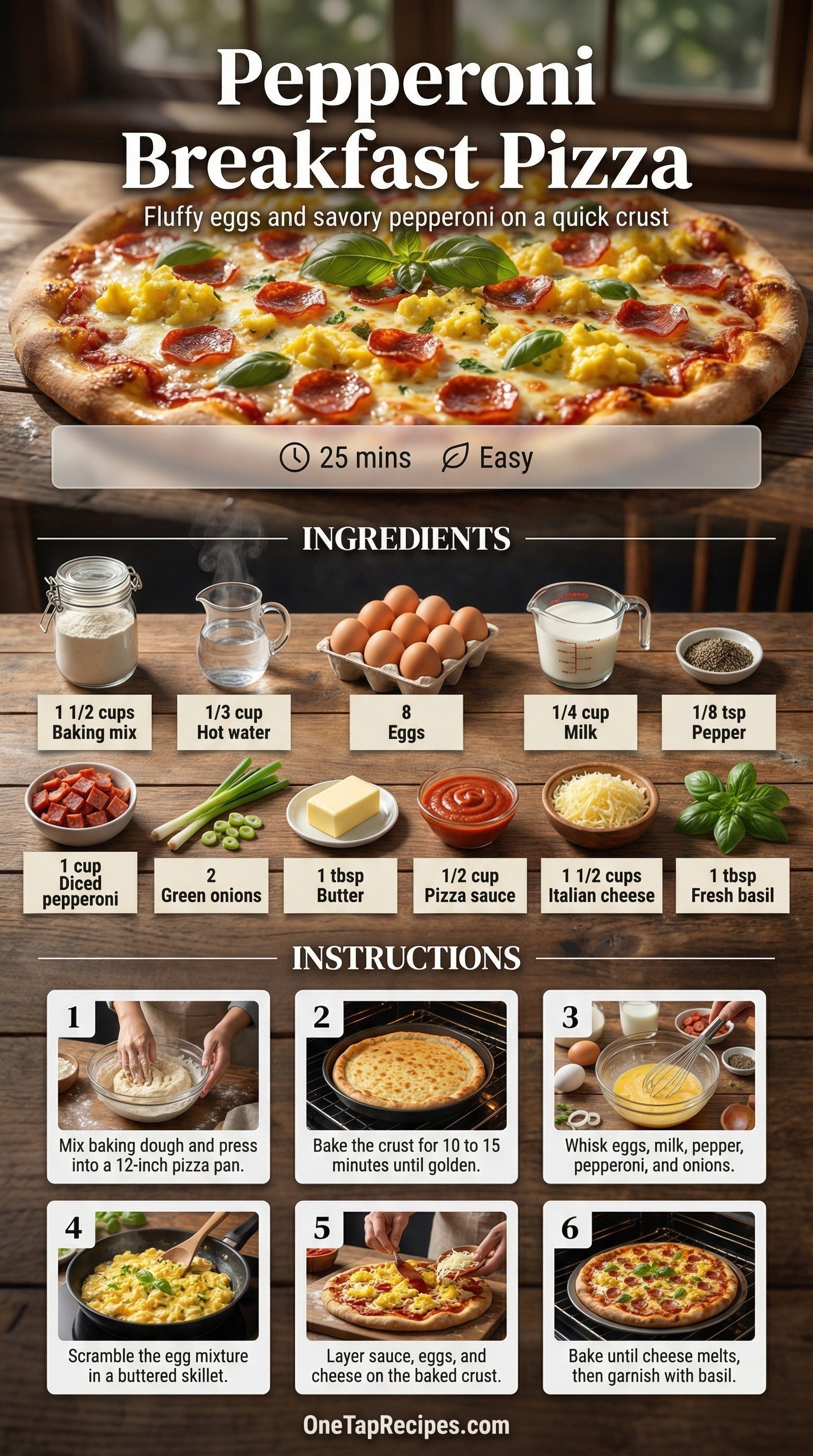 Pepperoni Breakfast Pizza

Fluffy eggs and savory pepperoni on a quick crust

25 mins Easy

INGREDIENTS

1 1/2 cups Baking mix

1/3 cup Hot water

8 Eggs

1/4 cup Milk

1/8 tsp Pepper

1 cup Diced pepperoni

2 Green onions

1 tbsp Butter

1/2 cup Pizza sauce

1 1/2 cups Italian cheese

1 tbsp Fresh basil

INSTRUCTIONS

1 Mix baking dough and press into a 12-inch pizza pan.

2 Bake the crust for 10 to 15 minutes until golden.

3 Whisk eggs, milk, pepper, pepperoni, and onions.

4 Scramble the egg mixture in a buttered skillet.

5 Layer sauce, eggs, and cheese on the baked crust.

6 Bake until cheese melts, then garnish with basil.

OneTapRecipes.com