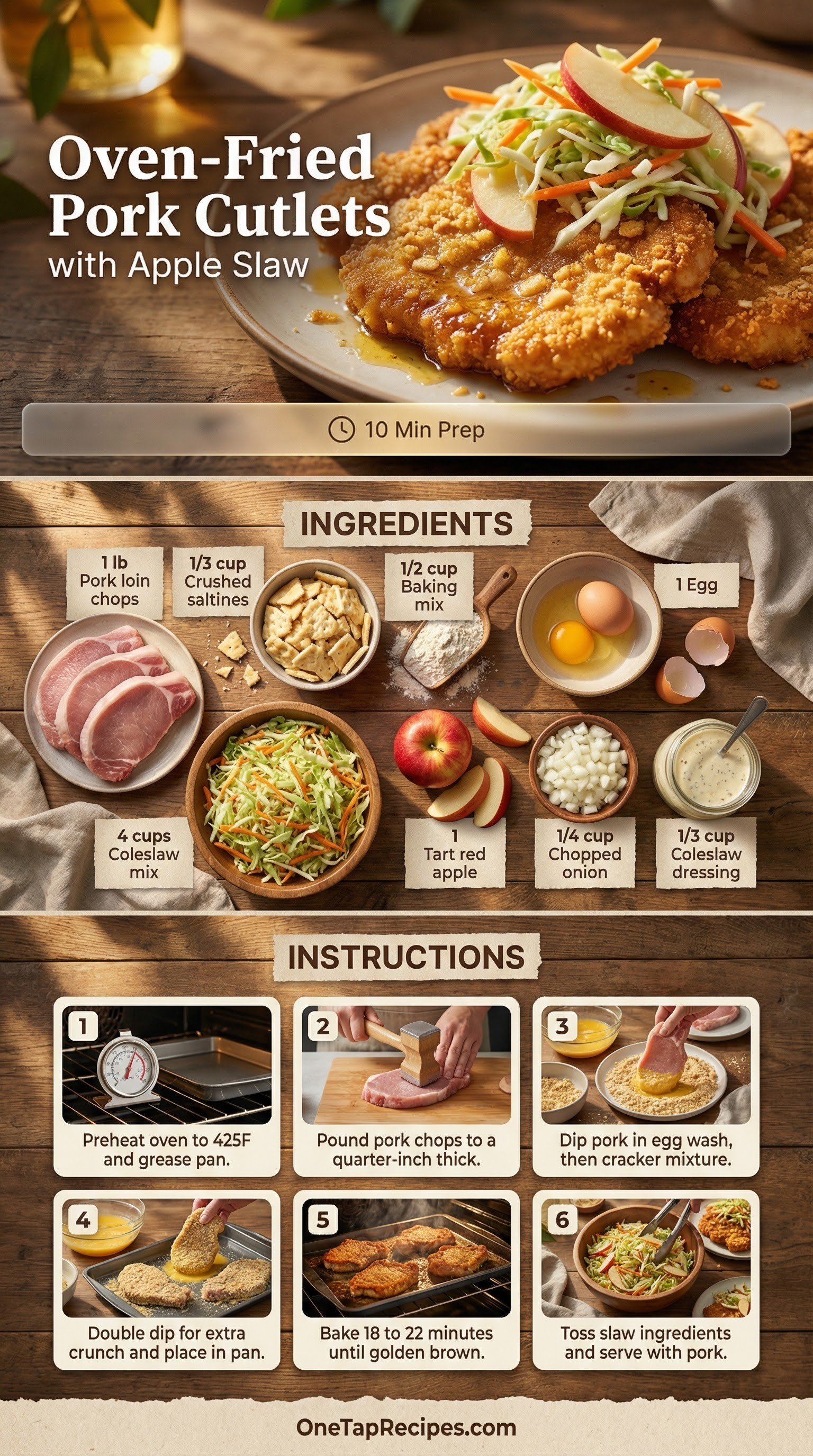 Oven-Fried Pork Cutlets with Apple Slaw

10 Min Prep

INGREDIENTS

1 lb Pork loin chops

1/3 cup Crushed saltines

1/2 cup Baking mix

1 Egg

4 cups Coleslaw mix

1 Tart red apple

1/4 cup Chopped onion

1/3 cup Coleslaw dressing

INSTRUCTIONS

1 Preheat oven to 425F and grease pan.

2 Pound pork chops to a quarter-inch thick.

3 Dip pork in egg wash, then cracker mixture.

4 Double dip for extra crunch and place in pan.

5 Bake 18 to 22 minutes until golden brown.

6 Toss slaw ingredients and serve with pork.

OneTapRecipes.com