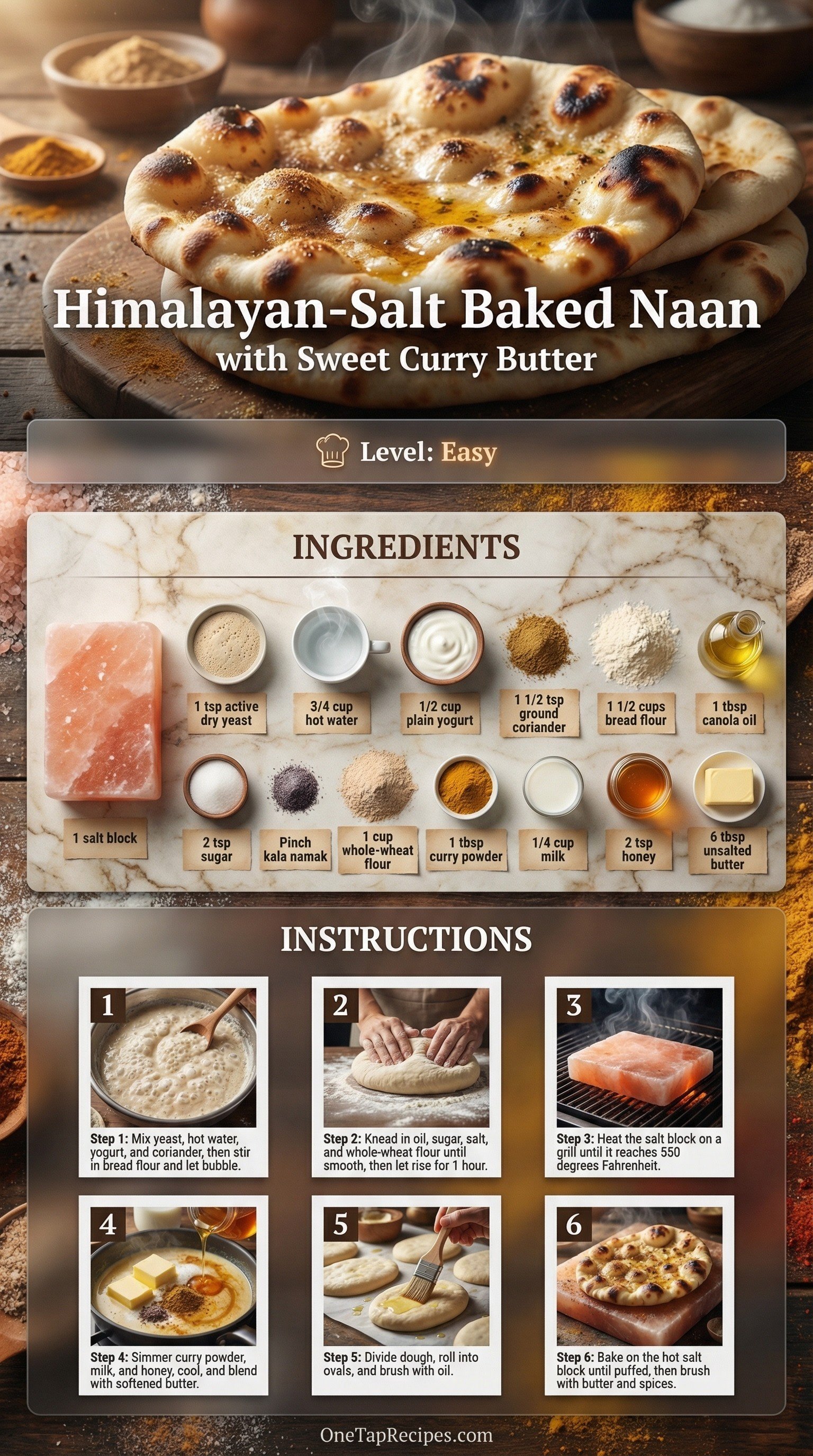 Himalayan-Salt Baked Naan
with Sweet Curry Butter

Level: Easy

INGREDIENTS

1 salt block

1 tsp active dry yeast

3/4 cup hot water

1/2 cup plain yogurt

1 1/2 tsp ground coriander

1 1/2 cups bread flour

1 tbsp canola oil

2 tsp sugar

Pinch kala namak

1 cup whole-wheat flour

1 tbsp curry powder

1/4 cup milk

2 tsp honey

6 tbsp unsalted butter

INSTRUCTIONS

1
Step 1: Mix yeast, hot water, yogurt, and coriander, then stir in bread flour and let bubble.

2
Step 2: Knead in oil, sugar, salt, and whole-wheat flour until smooth, then let rise for 1 hour.

3
Step 3: Heat the salt block on a grill until it reaches 550 degrees Fahrenheit.

4
Step 4: Simmer curry powder, milk, and honey, cool, and blend with softened butter.

5
Step 5: Divide dough, roll into ovals, and brush with oil.

6
Step 6: Bake on the hot salt block until puffed, then brush with butter and spices.

OneTapRecipes.com