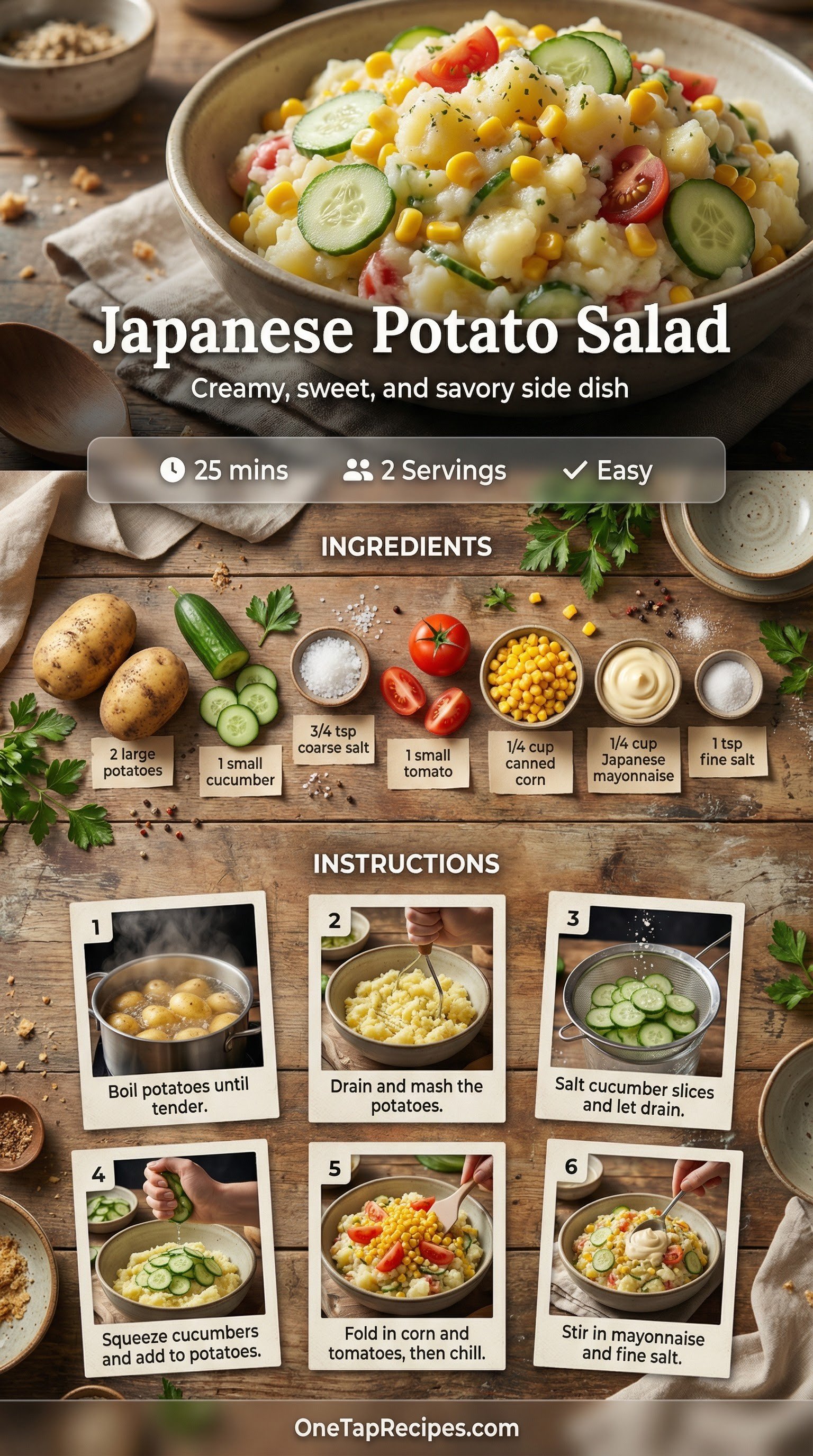 Japanese Potato Salad

Creamy, sweet, and savory side dish

25 mins
2 Servings
Easy

INGREDIENTS

2 large potatoes

1 small cucumber

3/4 tsp coarse salt

1 small tomato

1/4 cup canned corn

1/4 cup Japanese mayonnaise

1 tsp fine salt

INSTRUCTIONS

1
Boil potatoes until tender.

2
Drain and mash the potatoes.

3
Salt cucumber slices and let drain.

4
Squeeze cucumbers and add to potatoes.

5
Fold in corn and tomatoes, then chill.

6
Stir in mayonnaise and fine salt.

OneTapRecipes.com