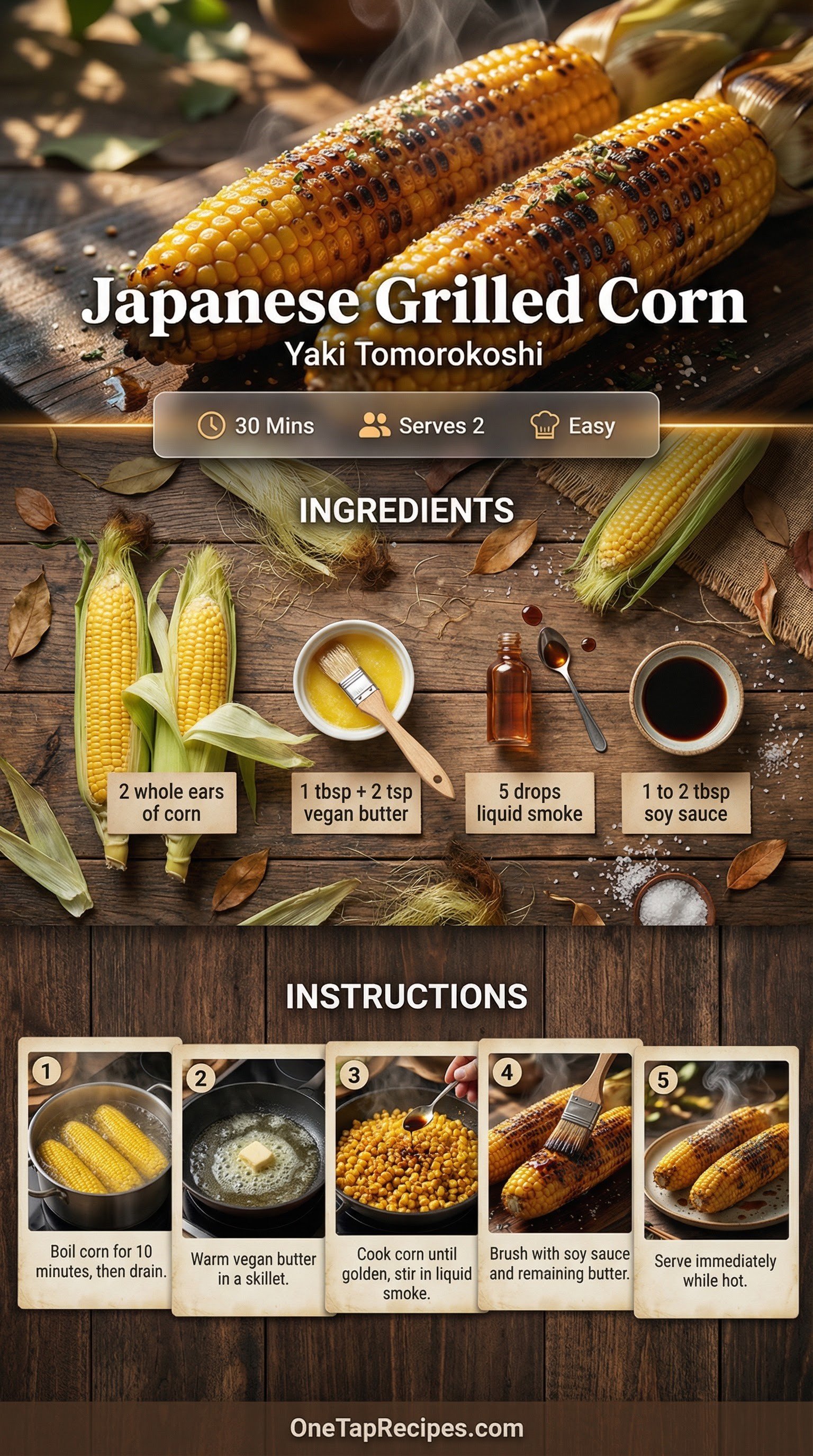 Japanese Grilled Corn
Yaki Tomorokoshi

30 Mins  Serves 2  Easy

INGREDIENTS

2 whole ears of corn

1 tbsp + 2 tsp vegan butter

5 drops liquid smoke

1 to 2 tbsp soy sauce

INSTRUCTIONS

1
Boil corn for 10 minutes, then drain.

2
Warm vegan butter in a skillet.

3
Cook corn until golden, stir in liquid smoke.

4
Brush with soy sauce and remaining butter.

5
Serve immediately while hot.

OneTapRecipes.com