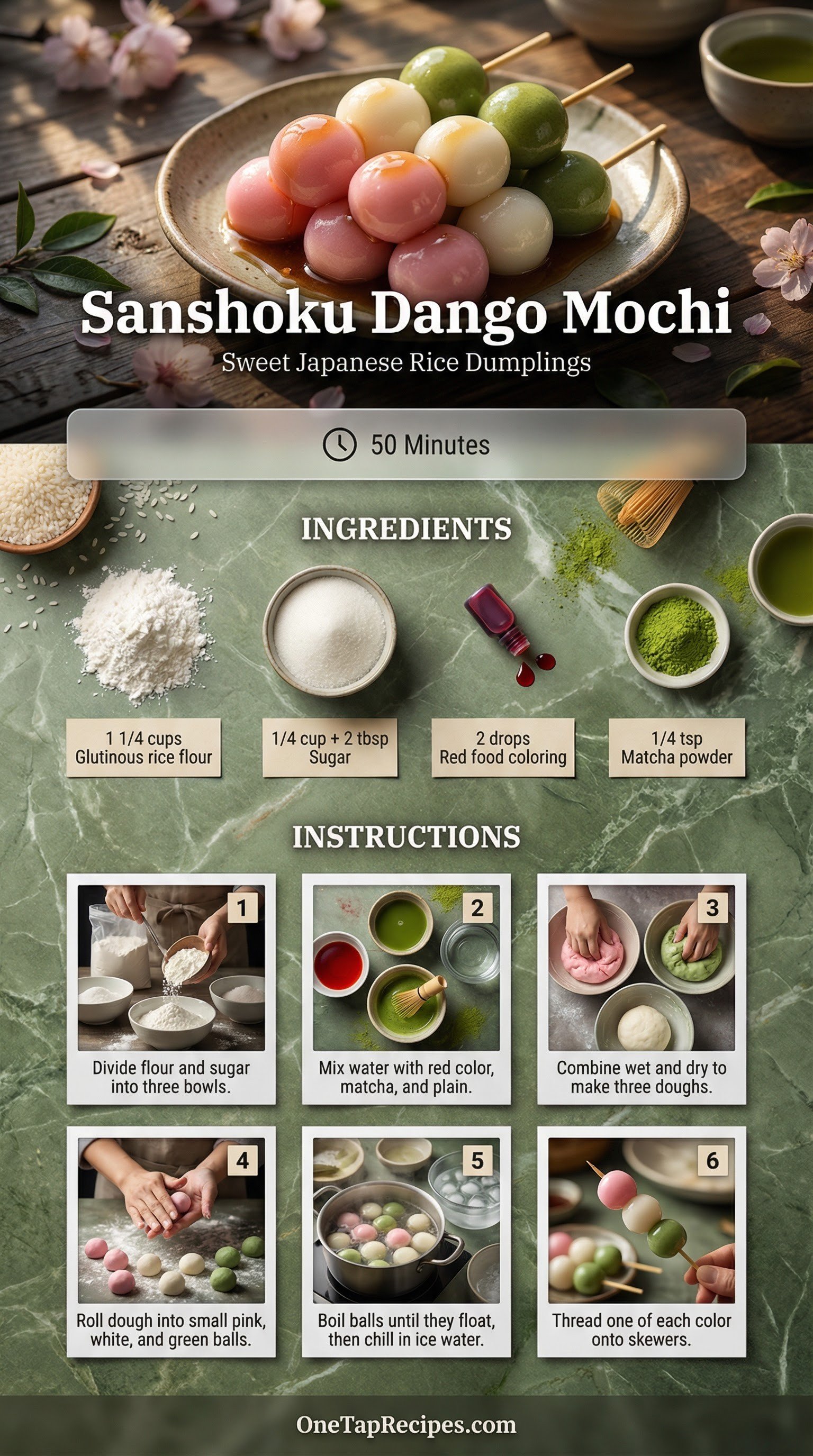 Sanshoku Dango Mochi
Sweet Japanese Rice Dumplings

50 Minutes

INGREDIENTS

1 1/4 cups
Glutinous rice flour

1/4 cup + 2 tbsp
Sugar

2 drops
Red food coloring

1/4 tsp
Matcha powder

INSTRUCTIONS

1
Divide flour and sugar into three bowls.

2
Mix water with red color, matcha, and plain.

3
Combine wet and dry to make three doughs.

4
Roll dough into small pink, white, and green balls.

5
Boil balls until they float, then chill in ice water.

6
Thread one of each color onto skewers.

OneTapRecipes.com