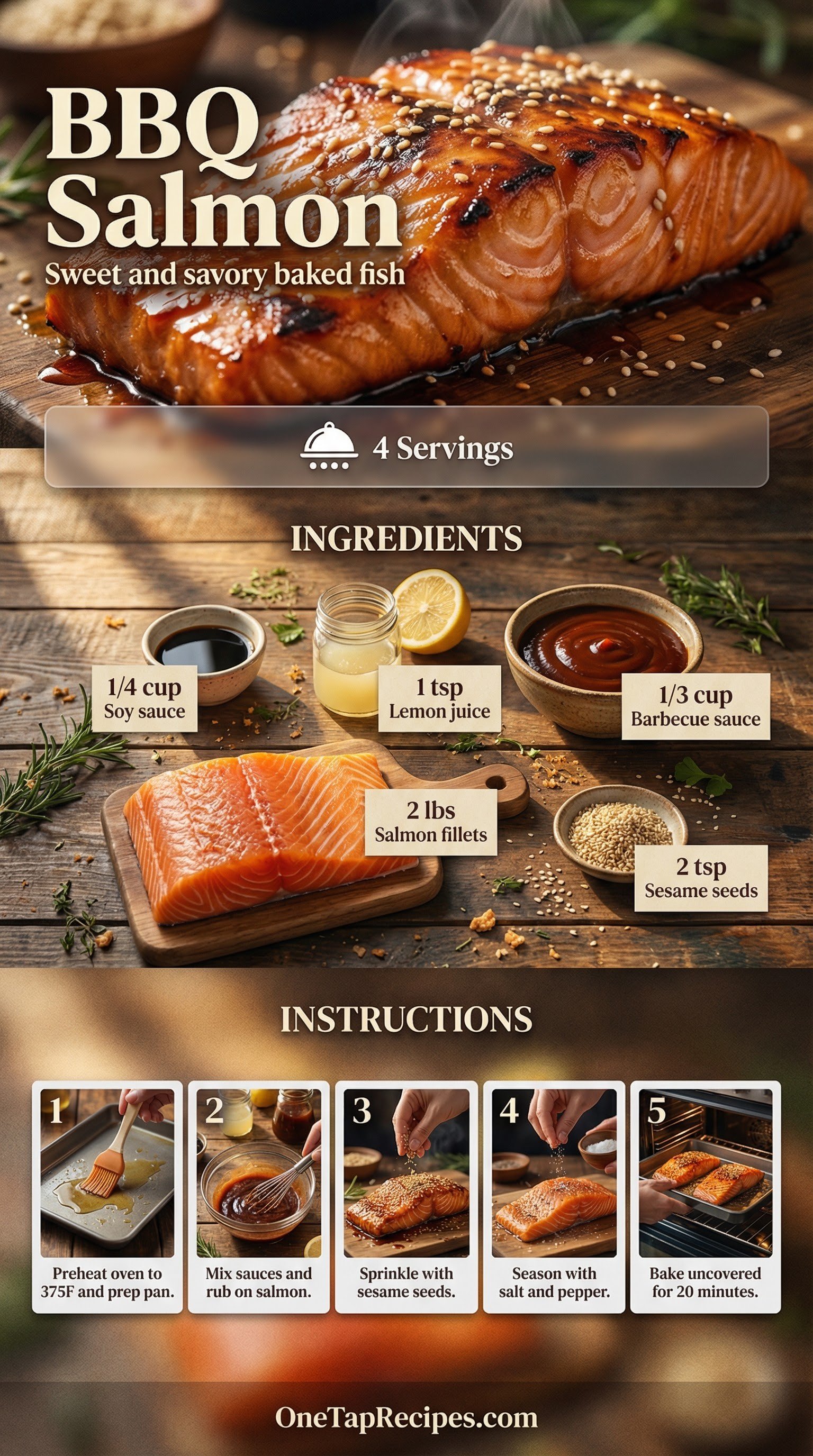 BBQ Salmon
Sweet and savory baked fish

4 Servings

INGREDIENTS

1/4 cup
Soy sauce

1 tsp
Lemon juice

1/3 cup
Barbecue sauce

2 lbs
Salmon fillets

2 tsp
Sesame seeds

INSTRUCTIONS

1
Preheat oven to 375F and prep pan.

2
Mix sauces and rub on salmon.

3
Sprinkle with sesame seeds.

4
Season with salt and pepper.

5
Bake uncovered for 20 minutes.

OneTapRecipes.com