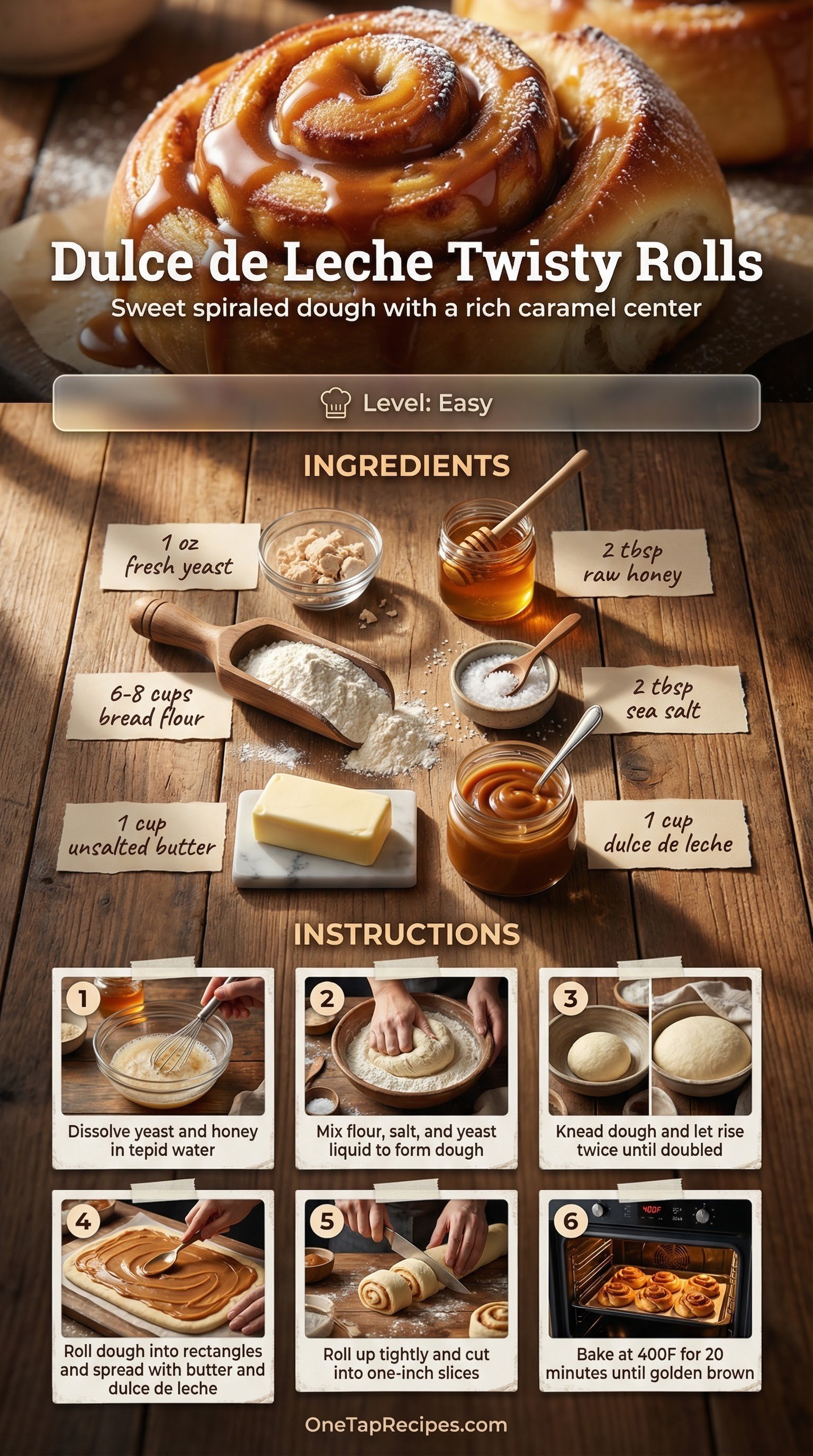 Dulce de Leche Twisty Rolls

Sweet spiraled dough with a rich caramel center

Level: Easy

INGREDIENTS

1 oz fresh yeast

2 tbsp raw honey

6-8 cups bread flour

2 tbsp sea salt

1 cup unsalted butter

1 cup dulce de leche

INSTRUCTIONS

1 Dissolve yeast and honey in tepid water

2 Mix flour, salt, and yeast liquid to form dough

3 Knead dough and let rise twice until doubled

4 Roll dough into rectangles and spread with butter and dulce de leche

5 Roll up tightly and cut into one-inch slices

6 400F Bake at 400F for 20 minutes until golden brown

OneTapRecipes.com