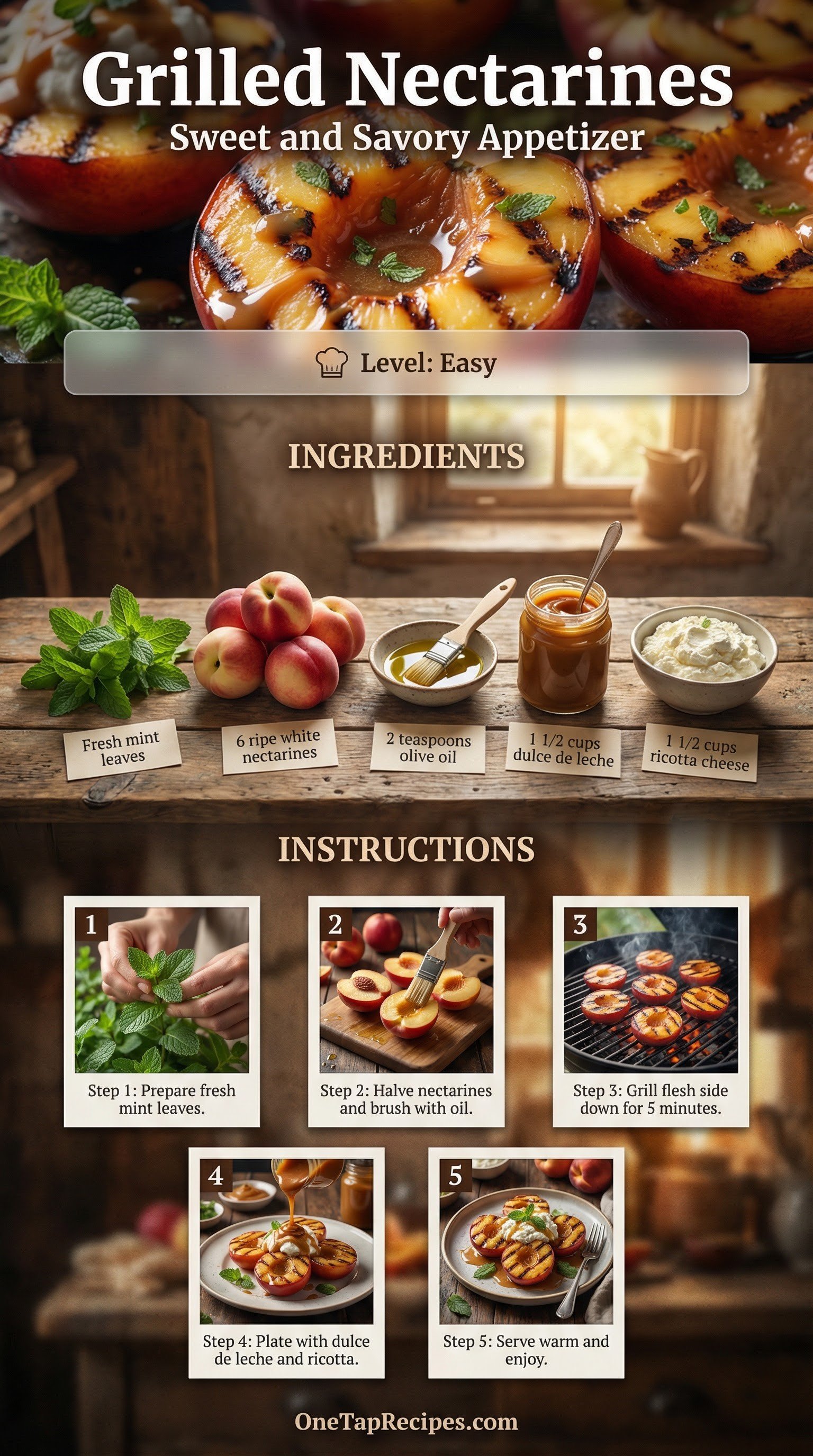 Grilled Nectarines
Sweet and Savory Appetizer

Level: Easy

INGREDIENTS

Fresh mint leaves

6 ripe white nectarines

2 teaspoons olive oil

1 1/2 cups dulce de leche

1 1/2 cups ricotta cheese

INSTRUCTIONS

1
Step 1: Prepare fresh mint leaves.

2
Step 2: Halve nectarines and brush with oil.

3
Step 3: Grill flesh side down for 5 minutes.

4
Step 4: Plate with dulce de leche and ricotta.

5
Step 5: Serve warm and enjoy.

OneTapRecipes.com