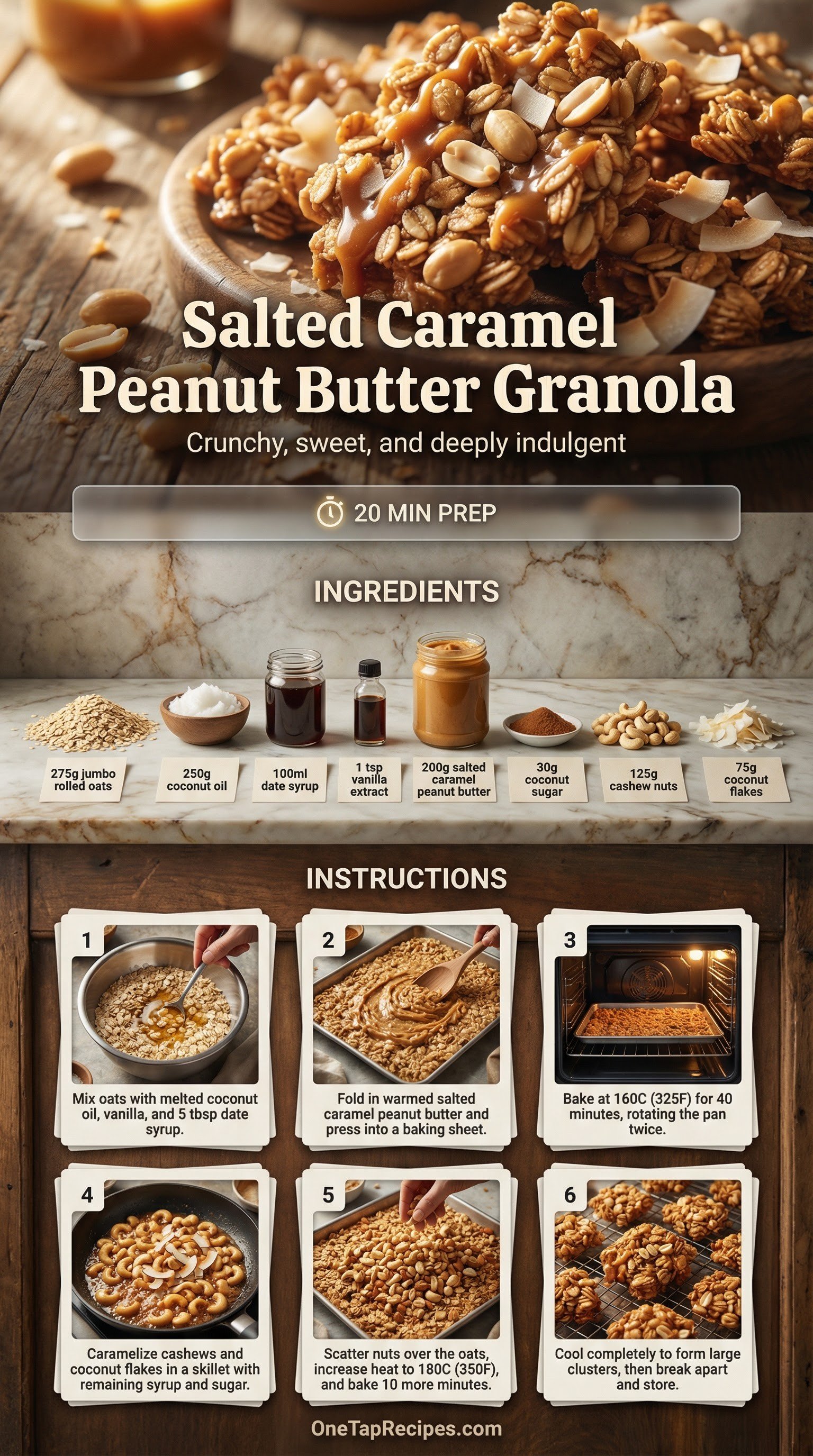 Salted Caramel Peanut Butter Granola

Crunchy, sweet, and deeply indulgent

20 MIN PREP

INGREDIENTS

275g jumbo rolled oats

250g coconut oil

100ml date syrup

1 tsp vanilla extract

200g salted caramel peanut butter

30g coconut sugar

125g cashew nuts

75g coconut flakes

INSTRUCTIONS

1
Mix oats with melted coconut oil, vanilla, and 5 tbsp date syrup.

2
Fold in warmed salted caramel peanut butter and press into a baking sheet.

3
Bake at 160C (325F) for 40 minutes, rotating the pan twice.

4
Caramelize cashews and coconut flakes in a skillet with remaining syrup and sugar.

5
Scatter nuts over the oats, increase heat to 180C (350F), and bake 10 more minutes.

6
Cool completely to form large clusters, then break apart and store.

OneTapRecipes.com