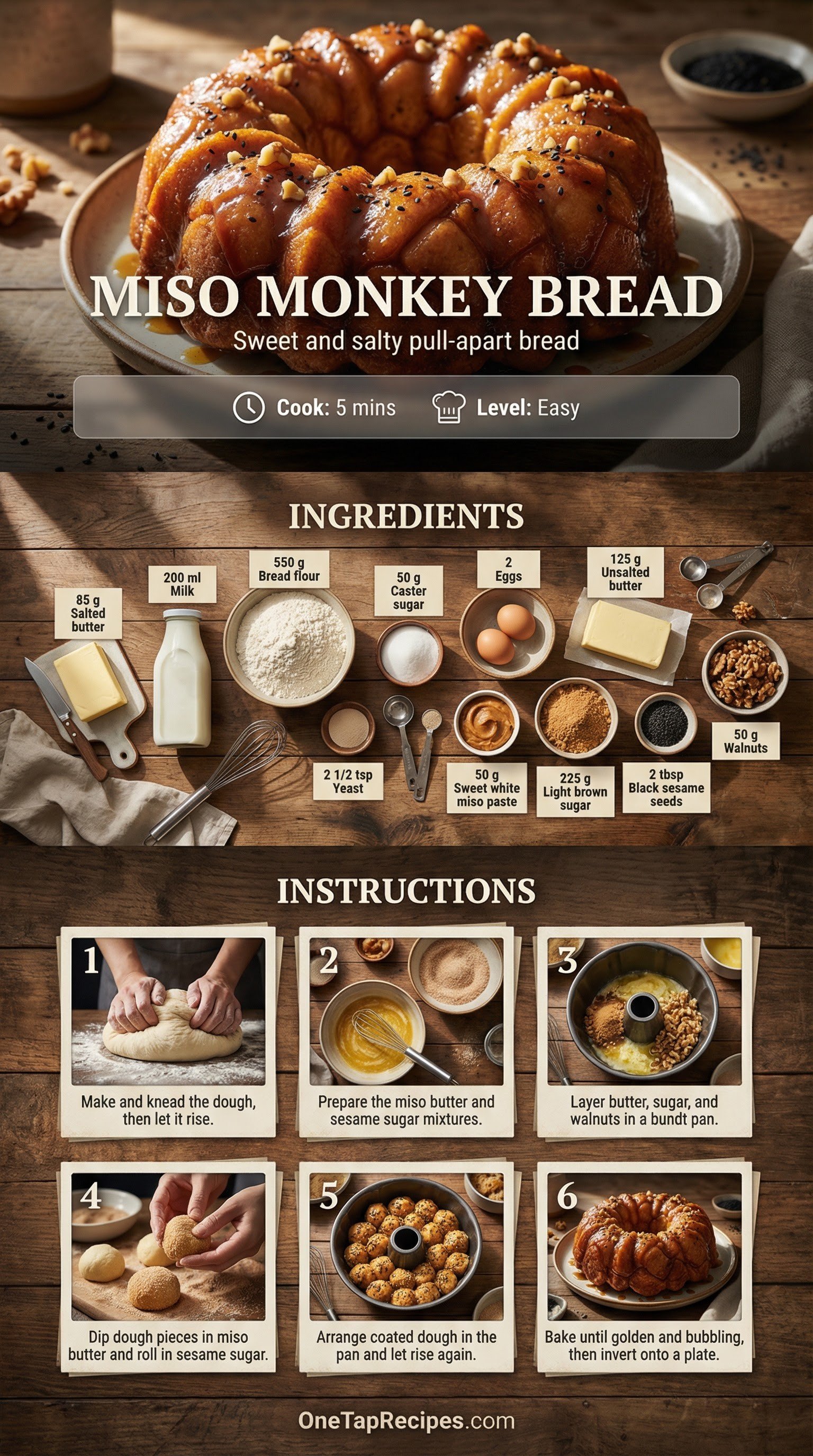 MISO MONKEY BREAD
Sweet and salty pull-apart bread

Cook: 5 mins   Level: Easy

INGREDIENTS

85 g Salted butter
200 ml Milk
550 g Bread flour
50 g Caster sugar
2 Eggs
125 g Unsalted butter
2 1/2 tsp Yeast
50 g Sweet white miso paste
225 g Light brown sugar
2 tbsp Black sesame seeds
50 g Walnuts

INSTRUCTIONS

1 Make and knead the dough, then let it rise.

2 Prepare the miso butter and sesame sugar mixtures.

3 Layer butter, sugar, and walnuts in a bundt pan.

4 Dip dough pieces in miso butter and roll in sesame sugar.

5 Arrange coated dough in the pan and let rise again.

6 Bake until golden and bubbling, then invert onto a plate.

OneTapRecipes.com