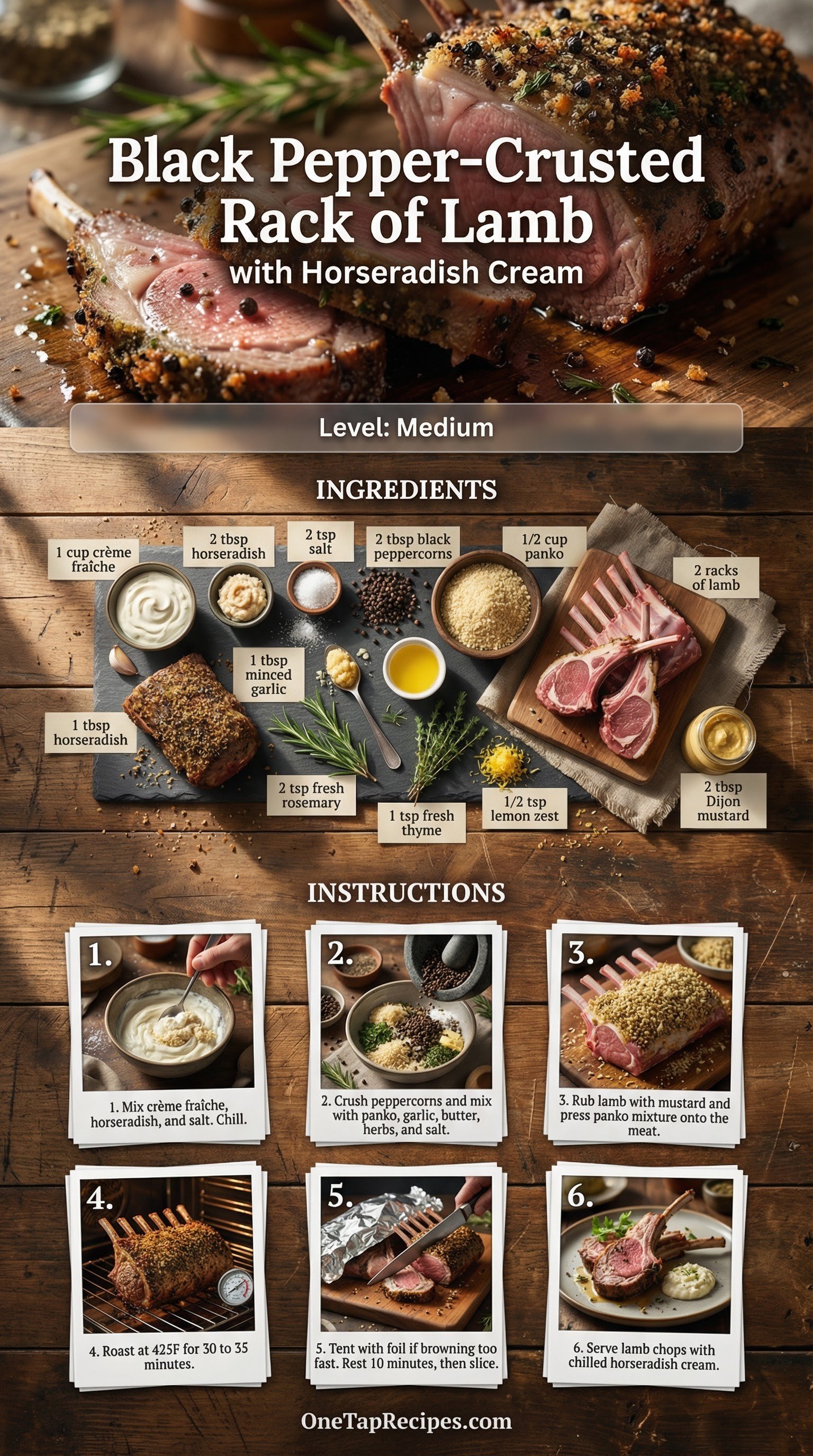 Black Pepper-Crusted Rack of Lamb
with Horseradish Cream

Level: Medium

INGREDIENTS

1 cup crème fraîche

2 tbsp horseradish

2 tsp salt

2 tbsp black peppercorns

1/2 cup panko

2 racks of lamb

1 tbsp minced garlic

1 tbsp horseradish

2 tsp fresh rosemary

1 tsp fresh thyme

1/2 tsp lemon zest

2 tbsp Dijon mustard

INSTRUCTIONS

1.
1. Mix crème fraîche, horseradish, and salt. Chill.

2.
2. Crush peppercorns and mix with panko, garlic, butter, herbs, and salt.

3.
3. Rub lamb with mustard and press panko mixture onto the meat.

4.
4. Roast at 425F for 30 to 35 minutes.

5.
5. Tent with foil if browning too fast. Rest 10 minutes, then slice.

6.
6. Serve lamb chops with chilled horseradish cream.

OneTapRecipes.com