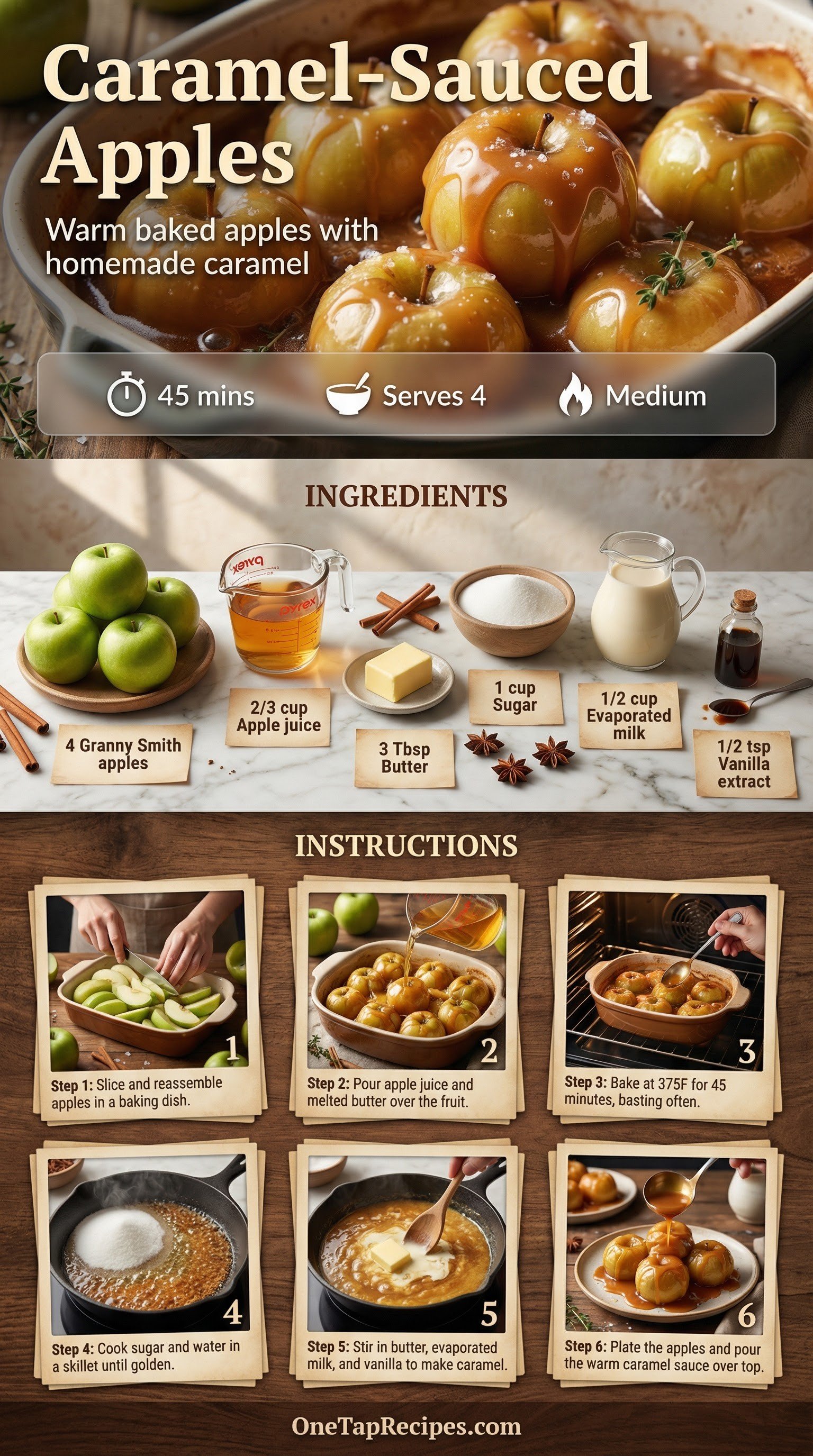 Caramel-Sauced Apples

Warm baked apples with homemade caramel

45 mins

Serves 4

Medium

INGREDIENTS

pyrex

pyrex

4 Granny Smith apples

2/3 cup Apple juice

3 Tbsp Butter

1 cup Sugar

1/2 cup Evaporated milk

1/2 tsp Vanilla extract

INSTRUCTIONS

1

Step 1: Slice and reassemble apples in a baking dish.

2

Step 2: Pour apple juice and melted butter over the fruit.

3

Step 3: Bake at 375F for 45 minutes, basting often.

4

Step 4: Cook sugar and water in a skillet until golden.

5

Step 5: Stir in butter, evaporated milk, and vanilla to make caramel.

6

Step 6: Plate the apples and pour the warm caramel sauce over top.

OneTapRecipes.com