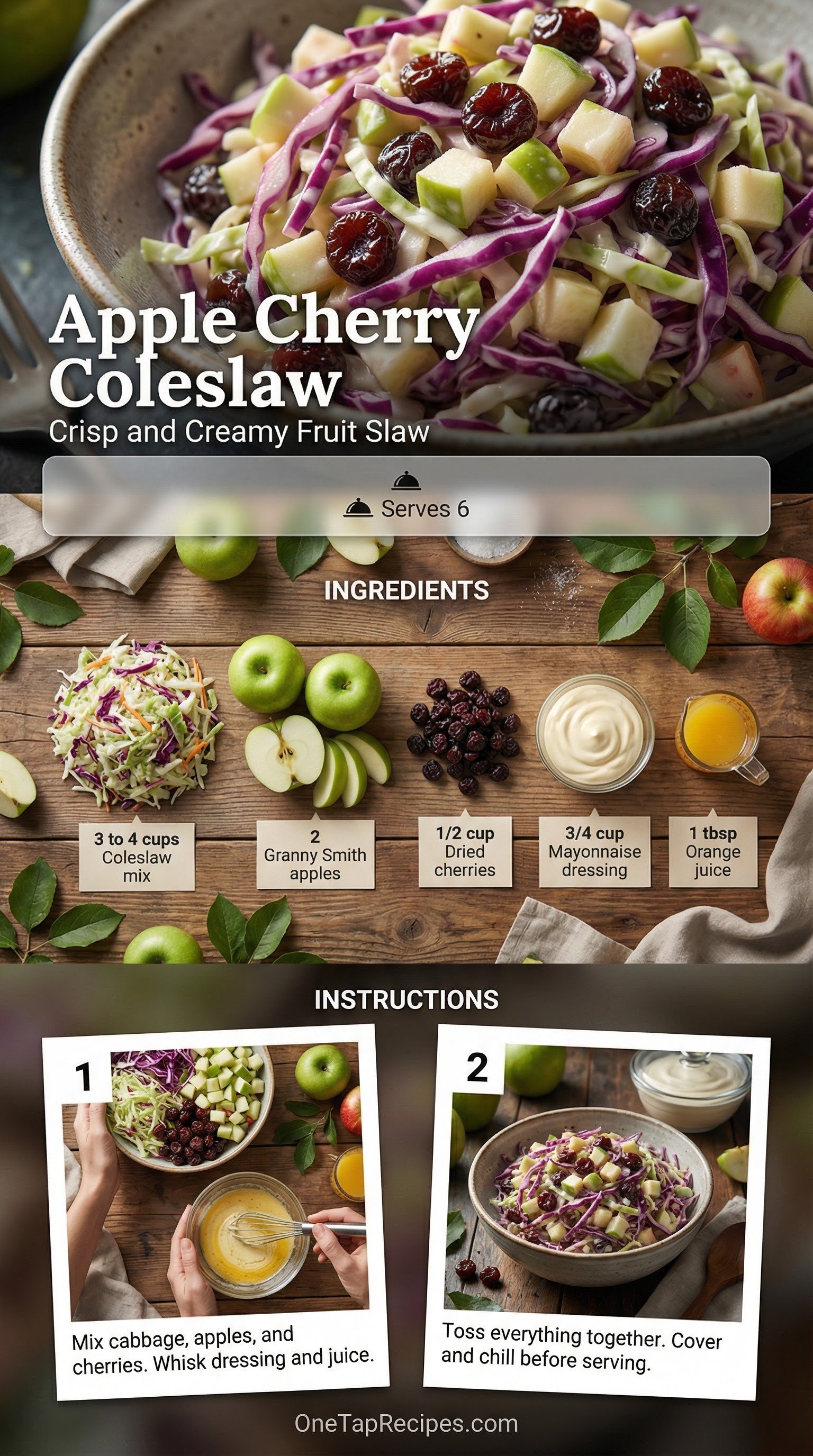 Apple Cherry Coleslaw
Crisp and Creamy Fruit Slaw

Serves 6

INGREDIENTS

3 to 4 cups
Coleslaw mix

2
Granny Smith apples

1/2 cup
Dried cherries

3/4 cup
Mayonnaise dressing

1 tbsp
Orange juice

INSTRUCTIONS

1
Mix cabbage, apples, and cherries. Whisk dressing and juice.

2
Toss everything together. Cover and chill before serving.

OneTapRecipes.com