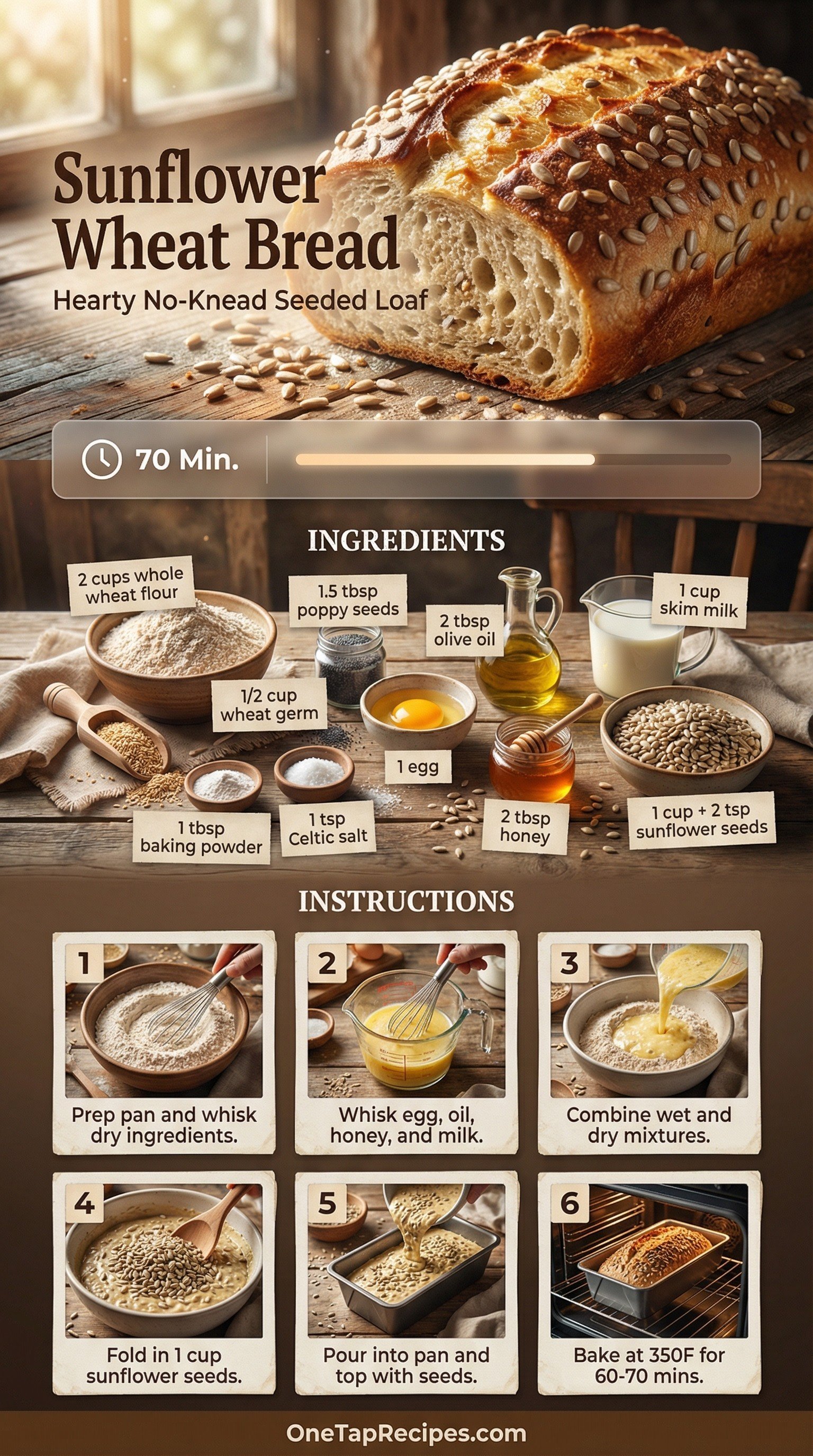 Sunflower Wheat Bread

Hearty No-Knead Seeded Loaf

70 Min.

INGREDIENTS

2 cups whole wheat flour

1.5 tbsp poppy seeds

2 tbsp olive oil

1 cup skim milk

1/2 cup wheat germ

1 egg

1 tbsp baking powder

1 tsp Celtic salt

2 tbsp honey

1 cup + 2 tsp sunflower seeds

INSTRUCTIONS

1 Prep pan and whisk dry ingredients.

2 Whisk egg, oil, honey, and milk.

3 Combine wet and dry mixtures.

4 Fold in 1 cup sunflower seeds.

5 Pour into pan and top with seeds.

6 Bake at 350F for 60-70 mins.

OneTapRecipes.com